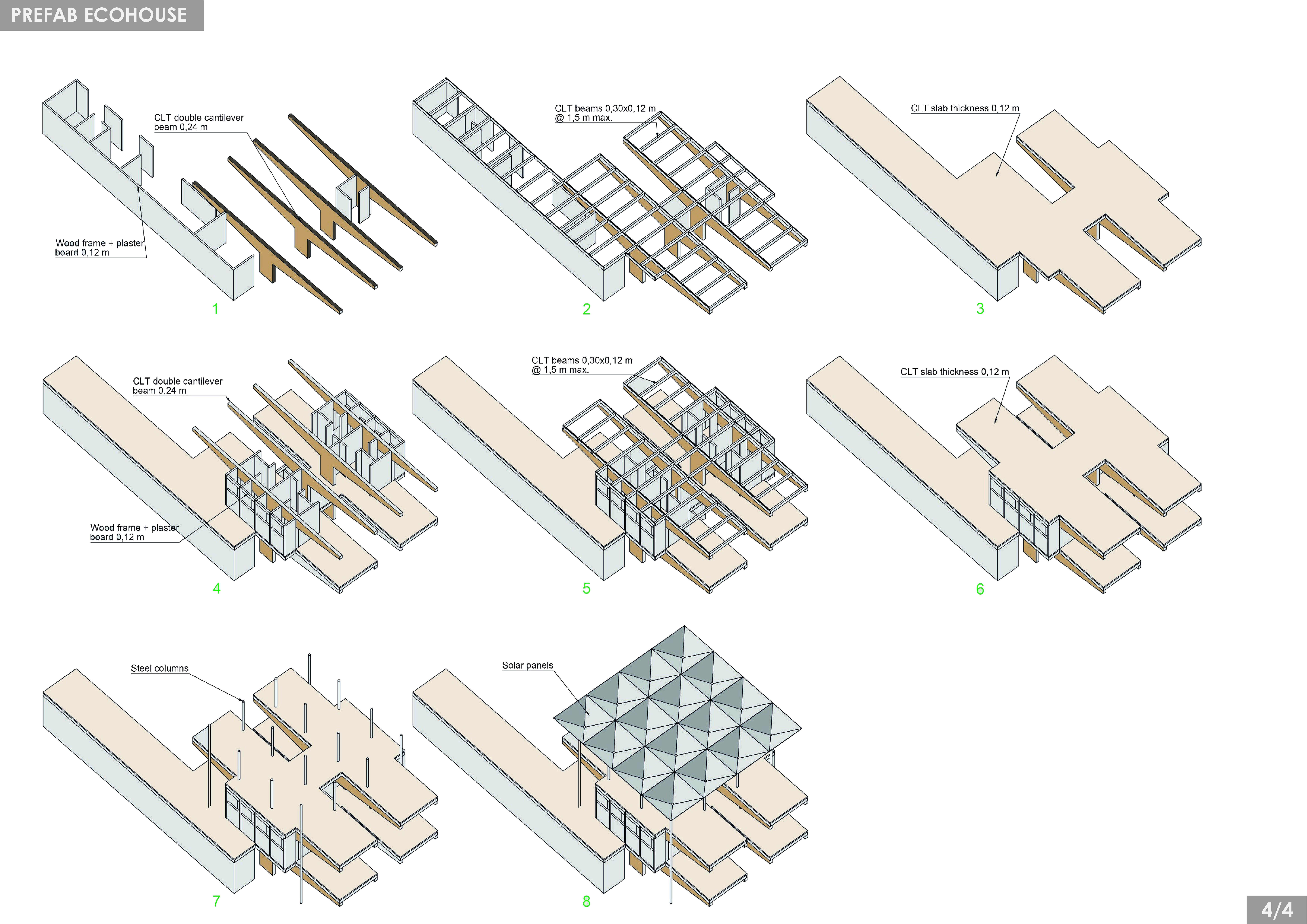 PREFAB ECOHOUSE

CLT double cantilever beam 0,24 m

Wood frame + plaster board 0,12 m

1

CLT beams 0,30x0,12 m @ 1,5 m max.

2

CLT slab thickness 0,12 m

3

CLT double cantilever beam 0,24 m

Wood frame + plaster board 0,12 m

4

CLT beams 0,30x0,12 m @ 1,5 m max.

5

CLT slab thickness 0,12 m

6

Steel columns

7

Solar panels

8

4/4