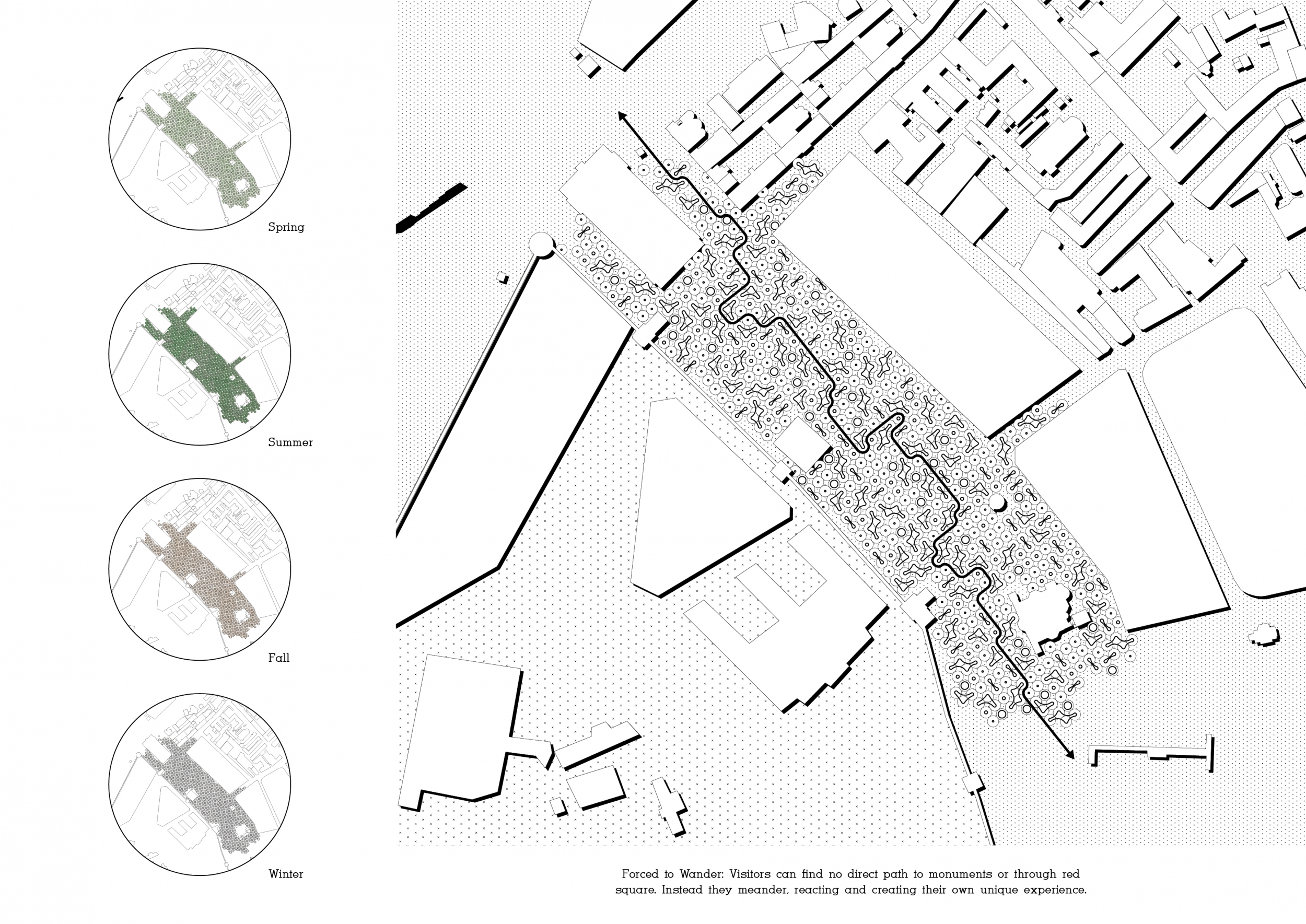 Spring

Summer

Fall

Winter

Forced to Wander: Visitors can find no direct path to monuments or through red square. Instead they meander, reacting and creating their own unique experience.