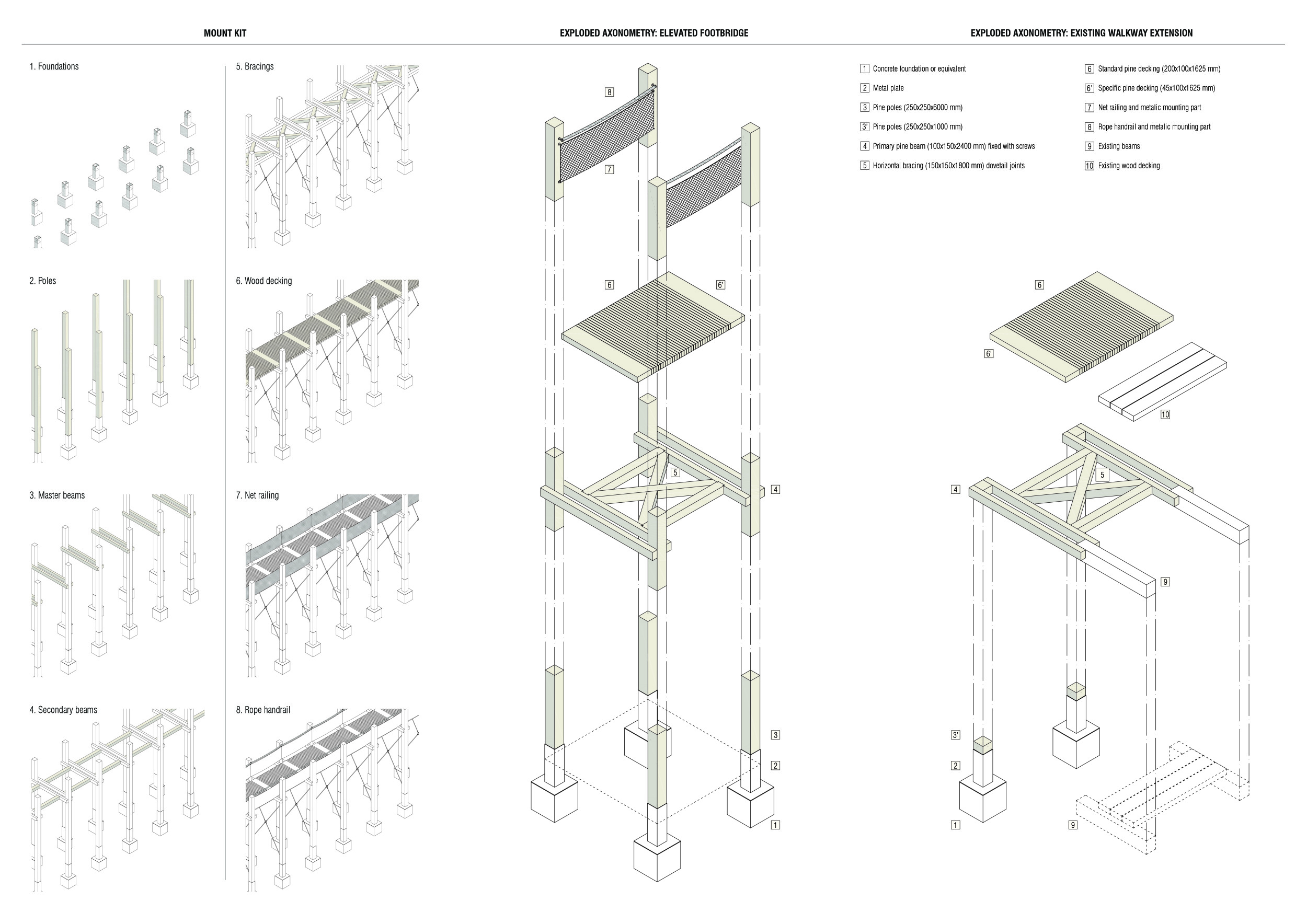 MOUNT KIT

1. Foundations

2. Poles

3. Master beams

4. Secondary beams

5. Bracings

6. Wood decking

7. Net railing

8. Rope handrail

EXPLODED AXONOMETRY: ELEVATED FOOTBRIDGE

8

7

6

6'

5

4

3

2

1

EXPLODED AXONOMETRY: EXISTING WALKWAY EXTENSION

1 Concrete foundation or equivalent

2 Metal plate

3 Pine poles (250x250x6000 mm)

3' Pine poles (250x250x1000 mm)

4 Primary pine beam (100x150x2400 mm) fixed with screws

5 Horizontal bracing (150x150x1800 mm) dovetail joints

6 Standard pine decking (200x100x1625 mm)

6' Specific pine decking (45x100x1625 mm)

7 Net railing and metalic mounting part

8 Rope handrail and metalic mounting part

9 Existing beams

10 Existing wood decking

6

6'

10

5

4

9

3'

2

1

9