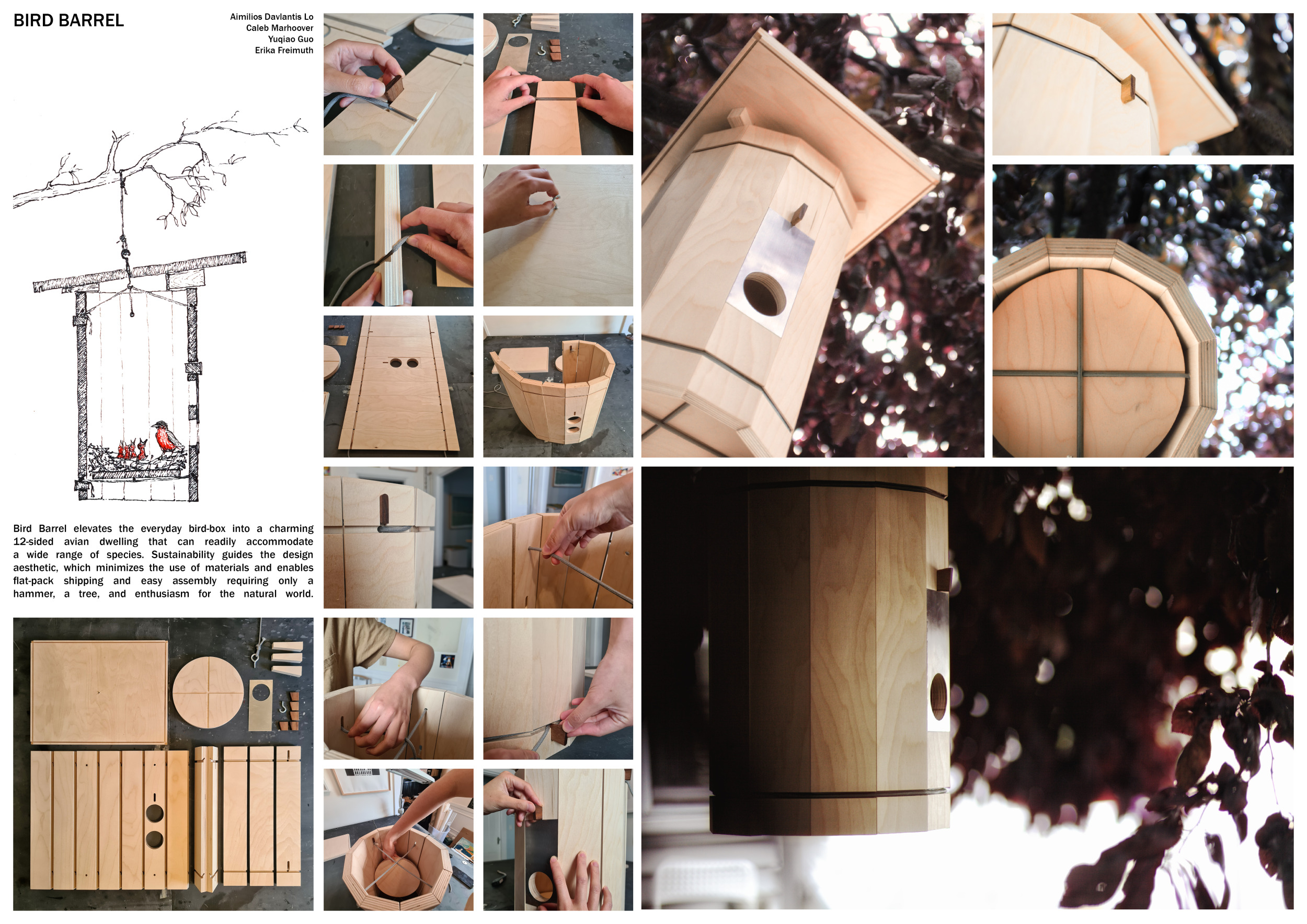 BIRD BARREL

Aimilios Davlantis Lo
Caleb Marhoover
Yuqiao Guo
Erika Freimuth

Bird Barrel elevates the everyday bird-box into a charming 12-sided avian dwelling that can readily accommodate a wide range of species. Sustainability guides the design aesthetic, which minimizes the use of materials and enables flat-pack shipping and easy assembly requiring only a hammer, a tree, and enthusiasm for the natural world.