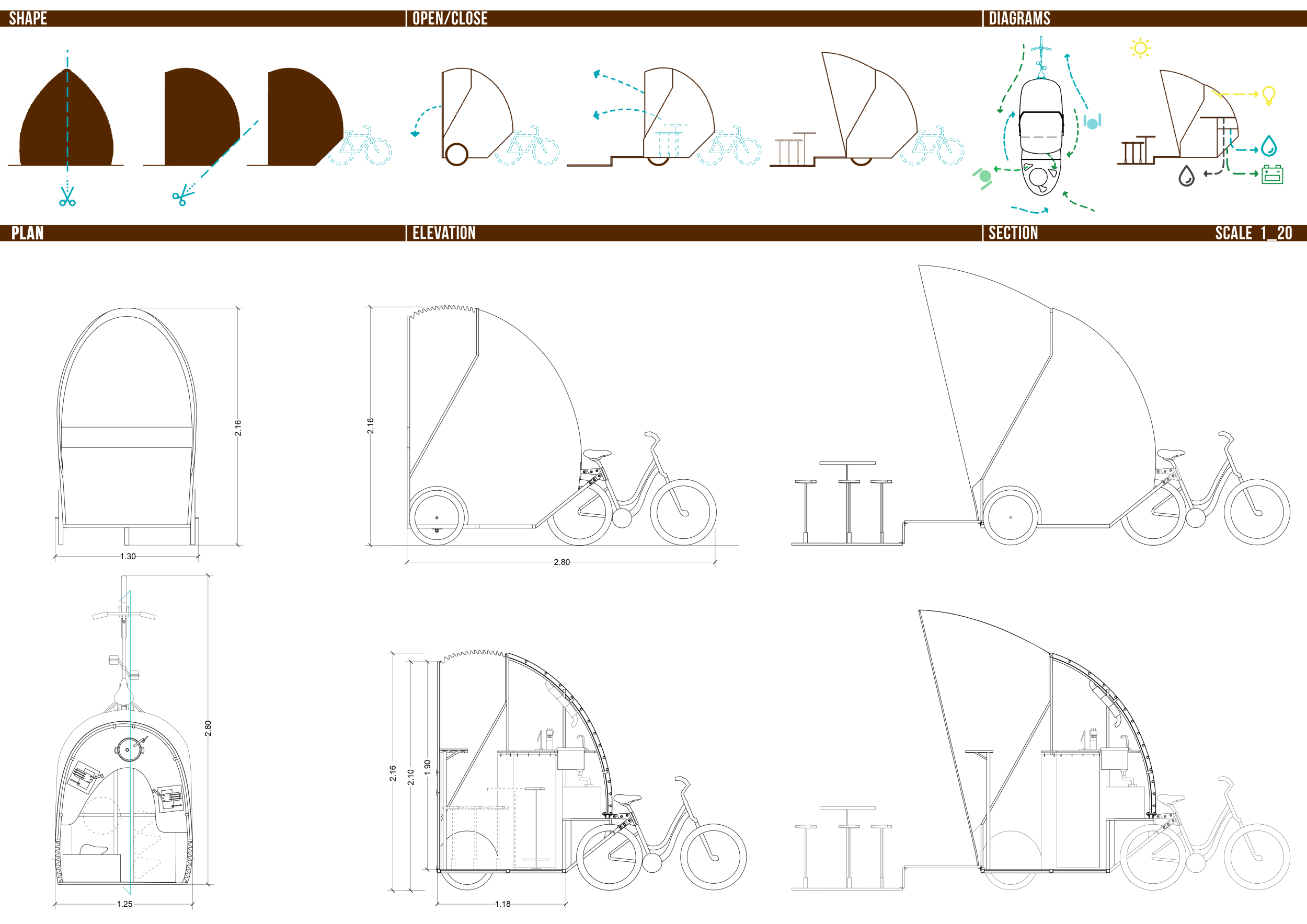 SHAPE

OPEN/CLOSE

DIAGRAMS

PLAN

ELEVATION

SECTION

SCALE 1_20

2.16

1.30

2.16

2.80

2.80

1.25

2.16

2.10

1.90

1.18