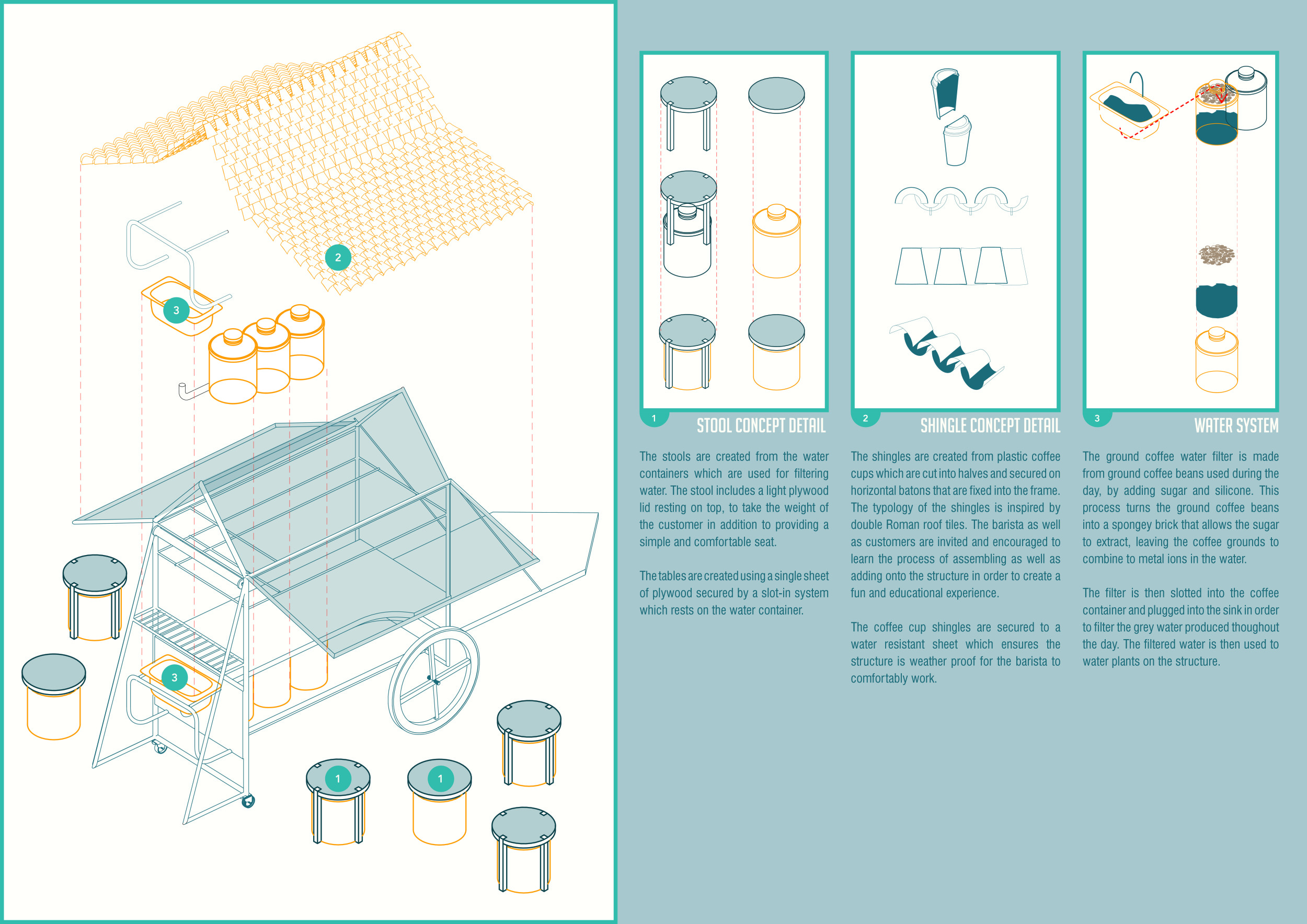 2

3

3

1

1

1

STOOL CONCEPT DETAIL

The stools are created from the water containers which are used for filtering water. The stool includes a light plywood lid resting on top, to take the weight of the customer in addition to providing a simple and comfortable seat.

The tables are created using a single sheet of plywood secured by a slot-in system which rests on the water container.

2

SHINGLE CONCEPT DETAIL

The shingles are created from plastic coffee cups which are cut into halves and secured on horizontal batons that are fixed into the frame. The typology of the shingles is inspired by double Roman roof tiles. The barista as well as customers are invited and encouraged to learn the process of assembling as well as adding onto the structure in order to create a fun and educational experience.

The coffee cup shingles are secured to a water resistant sheet which ensures the structure is weather proof for the barista to comfortably work.

3

WATER SYSTEM

The ground coffee water filter is made from ground coffee beans used during the day, by adding sugar and silicone. This process turns the ground coffee beans into a spongey brick that allows the sugar to extract, leaving the coffee grounds to combine to metal ions in the water.

The filter is then slotted into the coffee container and plugged into the sink in order to filter the grey water produced thoughout the day. The filtered water is then used to water plants on the structure.