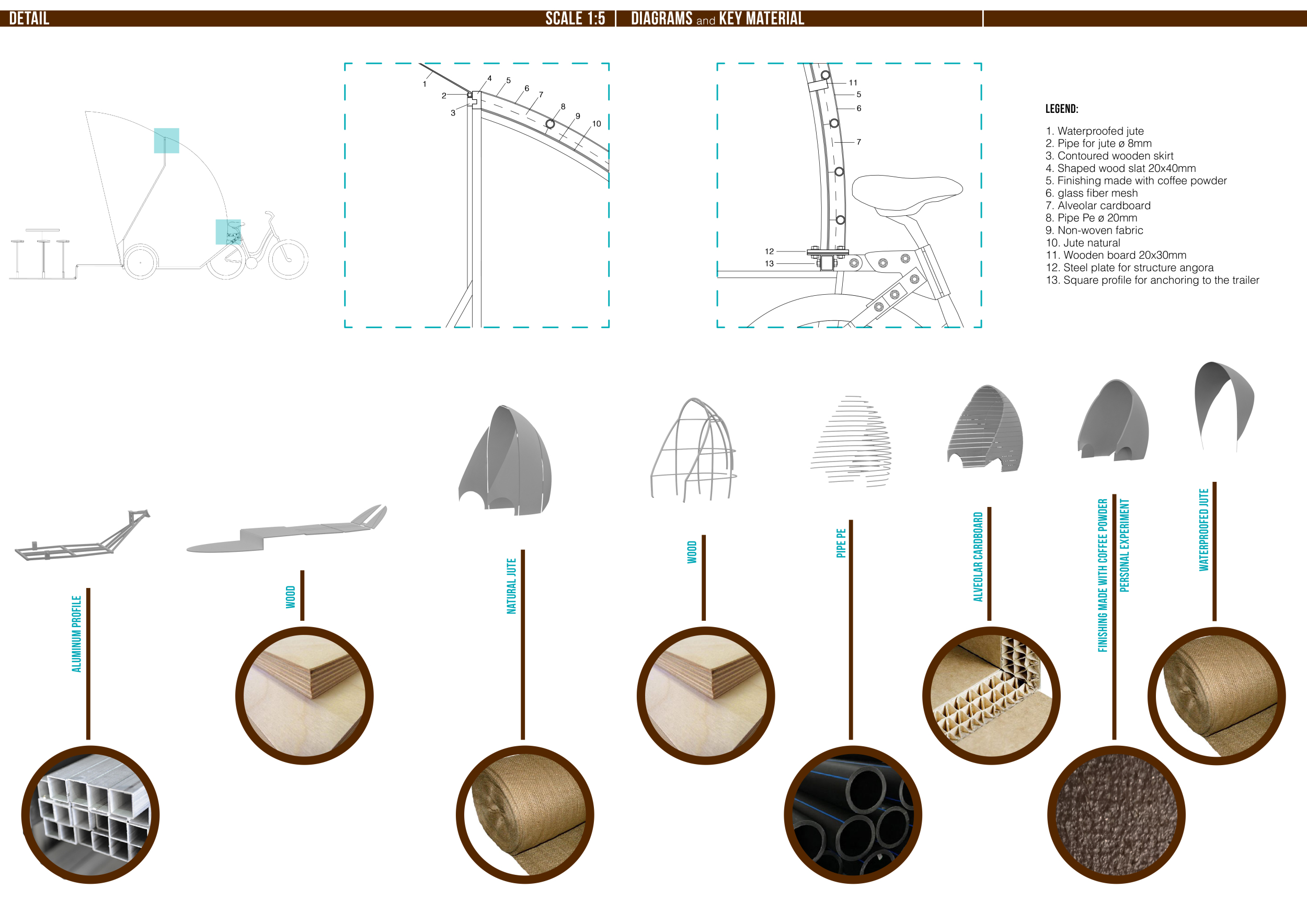 DETAIL

SCALE 1:5

DIAGRAMS and KEY MATERIAL

1
2
3
4
5
6
7
8
9
10

11
5
6
7
12
13

LEGEND:

1. Waterproofed jute
2. Pipe for jute ø 8mm
3. Contoured wooden skirt
4. Shaped wood slat 20x40mm
5. Finishing made with coffee powder
6. glass fiber mesh
7. Alveolar cardboard
8. Pipe Pe ø 20mm
9. Non-woven fabric
10. Jute natural
11. Wooden board 20x30mm
12. Steel plate for structure angora
13. Square profile for anchoring to the trailer

ALUMINUM PROFILE

WOOD

NATURAL JUTE

WOOD

PIPE PE

ALVEOLAR CARDBOARD

FINISHING MADE WITH COFFEE POWDER
PERSONAL EXPERIMENT

WATERPROOFED JUTE