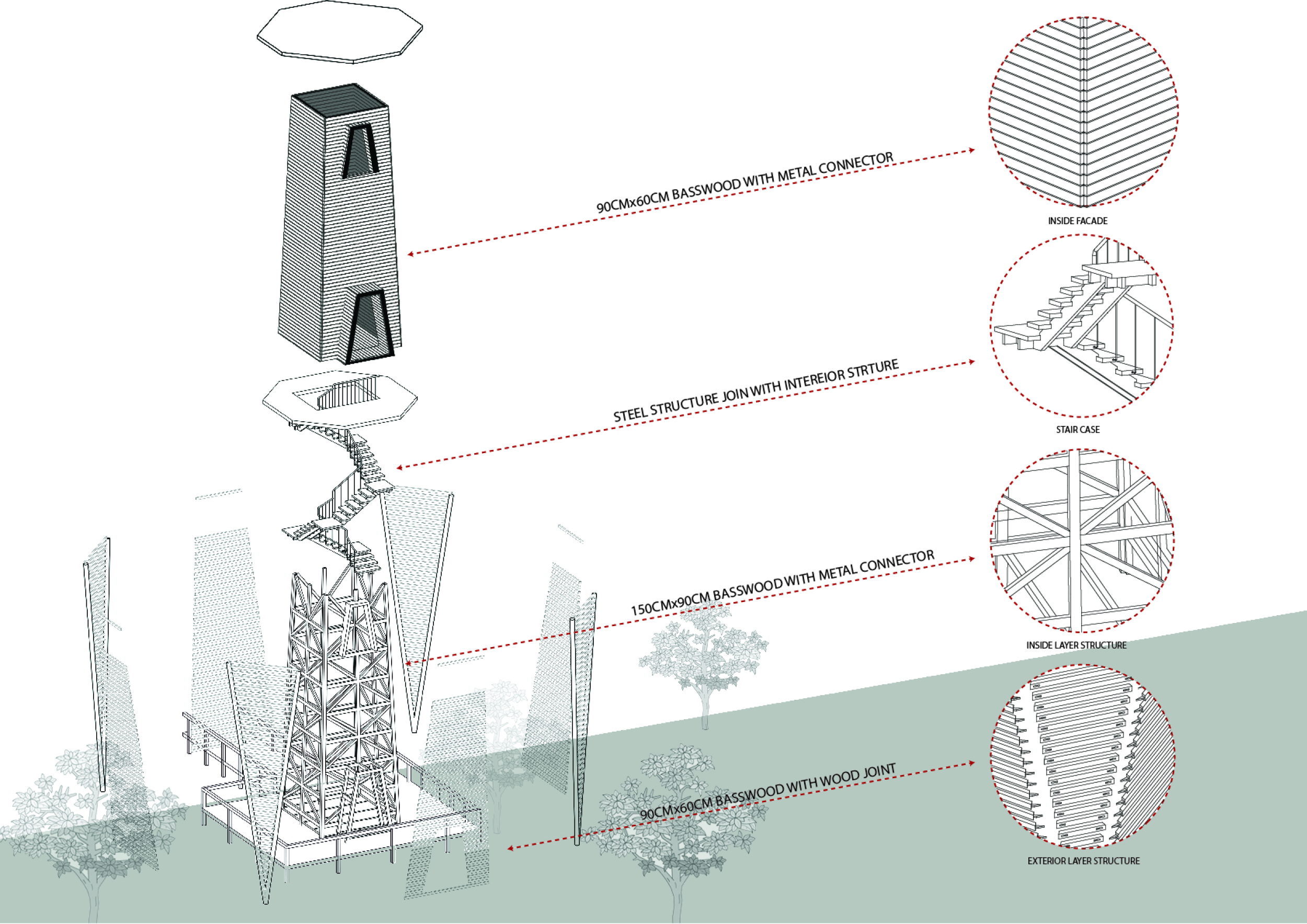 90CMx60CM BASSWOOD WITH METAL CONNECTOR

INSIDE FACADE

STEEL STRUCTURE JOIN WITH INTEREIOR STRTURE

STAIR CASE

150CMx90CM BASSWOOD WITH METAL CONNECTOR

INSIDE LAYER STRUCTURE

90CMx60CM BASSWOOD WITH WOOD JOINT

EXTERIOR LAYER STRUCTURE