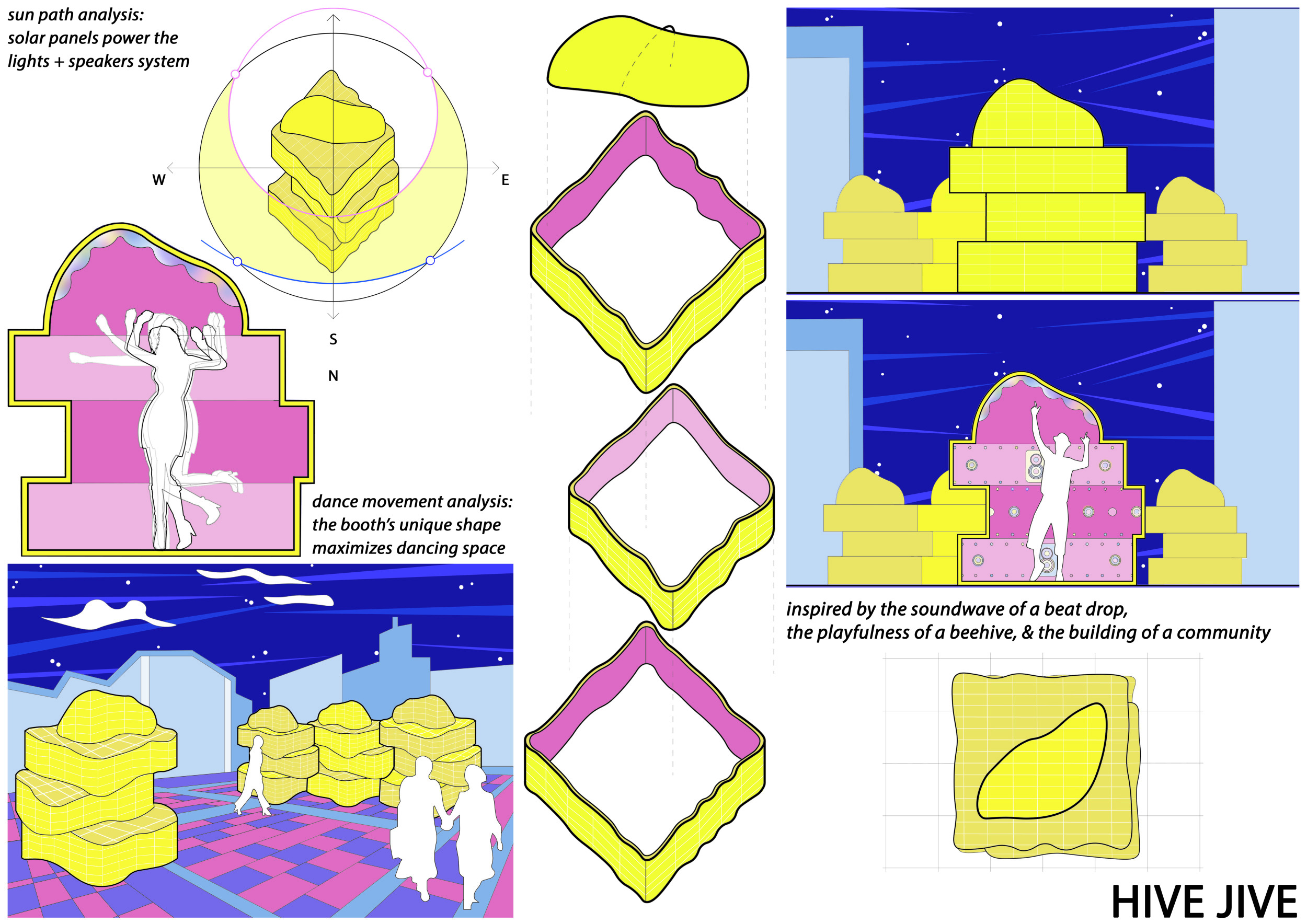 sun path analysis:
solar panels power the lights + speakers system

W

E

S

N

dance movement analysis:
the booth's unique shape maximizes dancing space

inspired by the soundwave of a beat drop,
the playfulness of a beehive, & the building of a community

HIVE JIVE