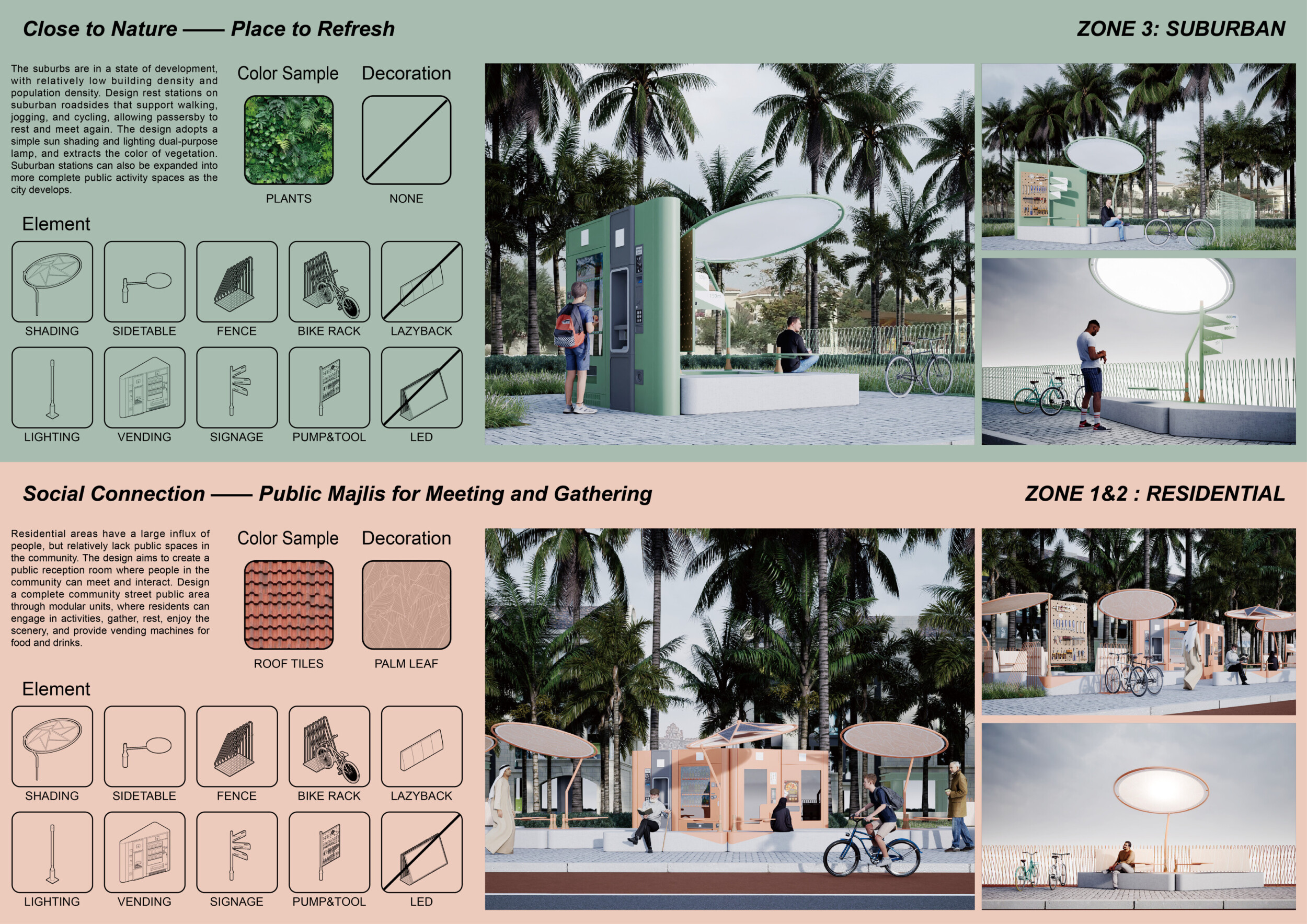 Close to Nature —— Place to Refresh

ZONE 3: SUBURBAN

The suburbs are in a state of development, with relatively low building density and population density. Design rest stations on suburban roadsides that support walking, jogging, and cycling, allowing passersby to rest and meet again. The design adopts a simple sun shading and lighting dual-purpose lamp, and extracts the color of vegetation. Suburban stations can also be expanded into more complete public activity spaces as the city develops.

Color Sample

PLANTS

Decoration

NONE

Element

SHADING

SIDETABLE

FENCE

BIKE RACK

LAZYBACK

LIGHTING

VENDING

SIGNAGE

PUMP&TOOL

LED

Social Connection —— Public Majlis for Meeting and Gathering

ZONE 1&2 : RESIDENTIAL

Residential areas have a large influx of people, but relatively lack public spaces in the community. The design aims to create a public reception room where people in the community can meet and interact. Design a complete community street public area through modular units, where residents can engage in activities, gather, rest, enjoy the scenery, and provide vending machines for food and drinks.

Color Sample

ROOF TILES

Decoration

PALM LEAF

Element

SHADING

SIDETABLE

FENCE

BIKE RACK

LAZYBACK

LIGHTING

VENDING

SIGNAGE

PUMP&TOOL

LED