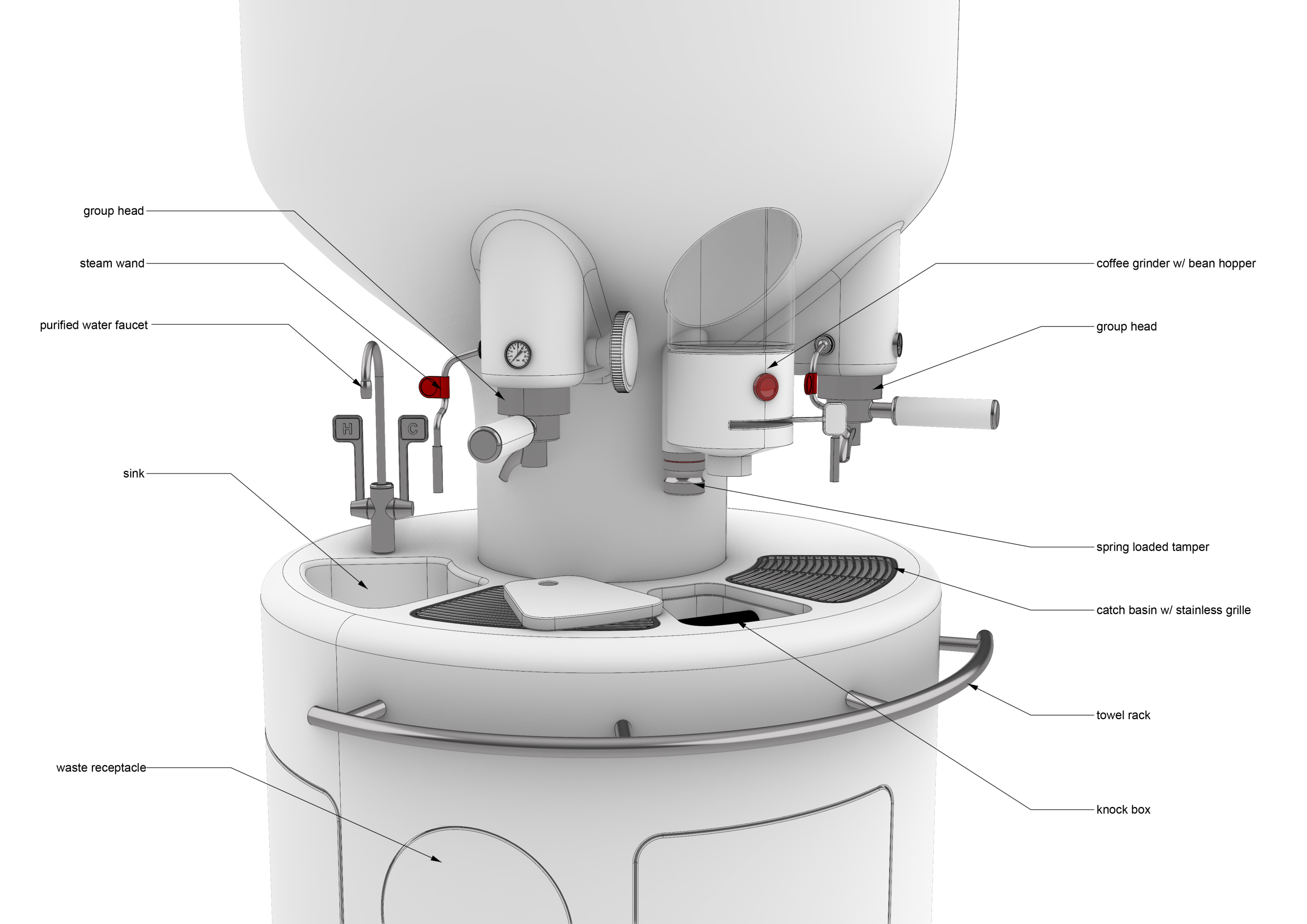 group head

steam wand

purified water faucet

H

C

sink

waste receptacle

coffee grinder w/ bean hopper

group head

spring loaded tamper

catch basin w/ stainless grille

towel rack

knock box