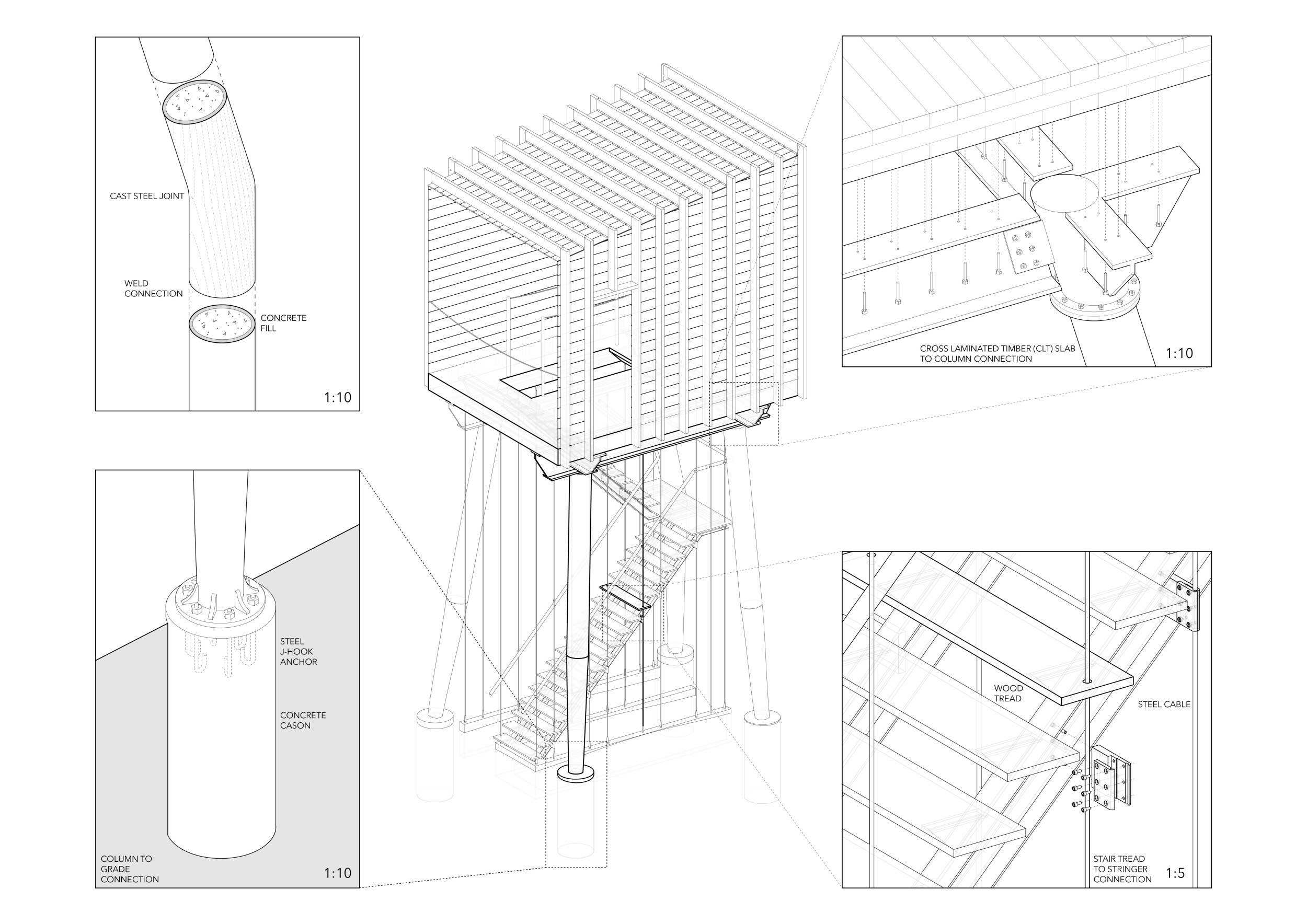 CAST STEEL JOINT

WELD CONNECTION

CONCRETE FILL

1:10

CROSS LAMINATED TIMBER (CLT) SLAB TO COLUMN CONNECTION

1:10

STEEL J-HOOK ANCHOR

CONCRETE CASON

COLUMN TO GRADE CONNECTION

1:10

WOOD TREAD

STEEL CABLE

STAIR TREAD TO STRINGER CONNECTION

1:5