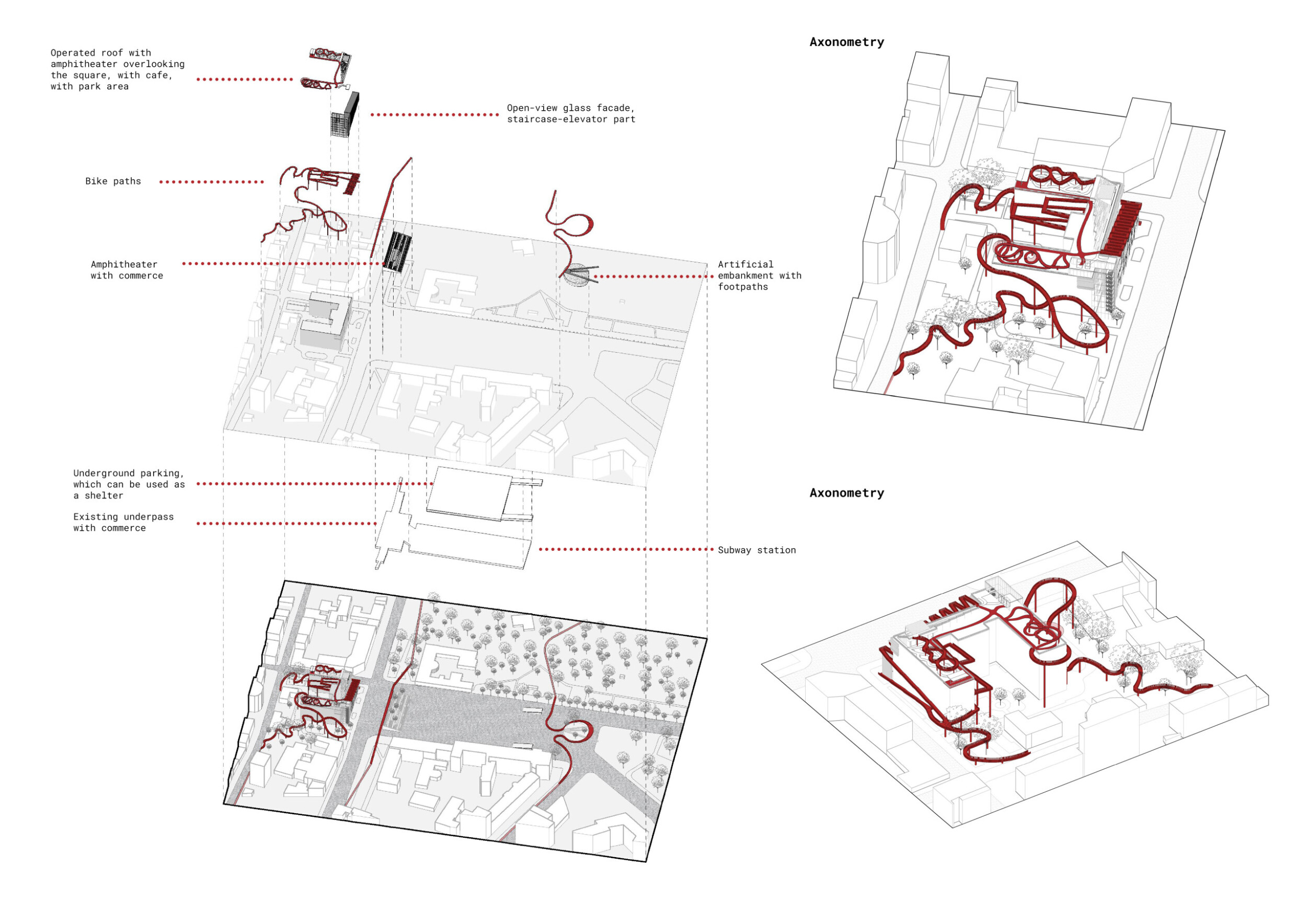 Operated roof with amphitheater overlooking the square, with cafe, with park area

Open-view glass facade, staircase-elevator part

Bike paths

Amphitheater with commerce

Artificial embankment with footpaths

Underground parking, which can be used as a shelter

Existing underpass with commerce

Subway station

Axonometry

Axonometry