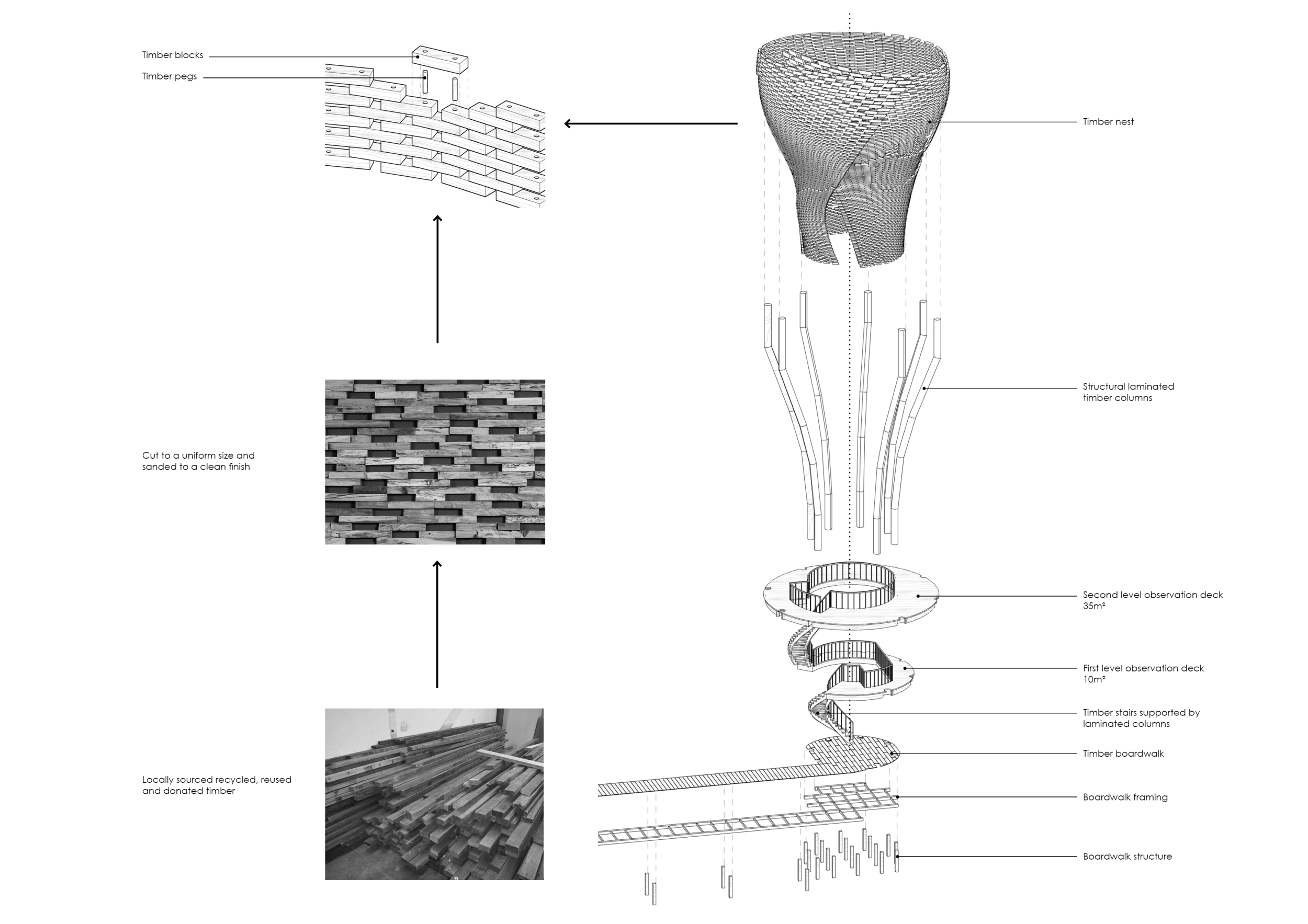 Timber blocks

Timber pegs

Cut to a uniform size and sanded to a clean finish

Locally sourced recycled, reused and donated timber

Timber nest

Structural laminated timber columns

Second level observation deck 35m²

First level observation deck 10m²

Timber stairs supported by laminated columns

Timber boardwalk

Boardwalk framing

Boardwalk structure