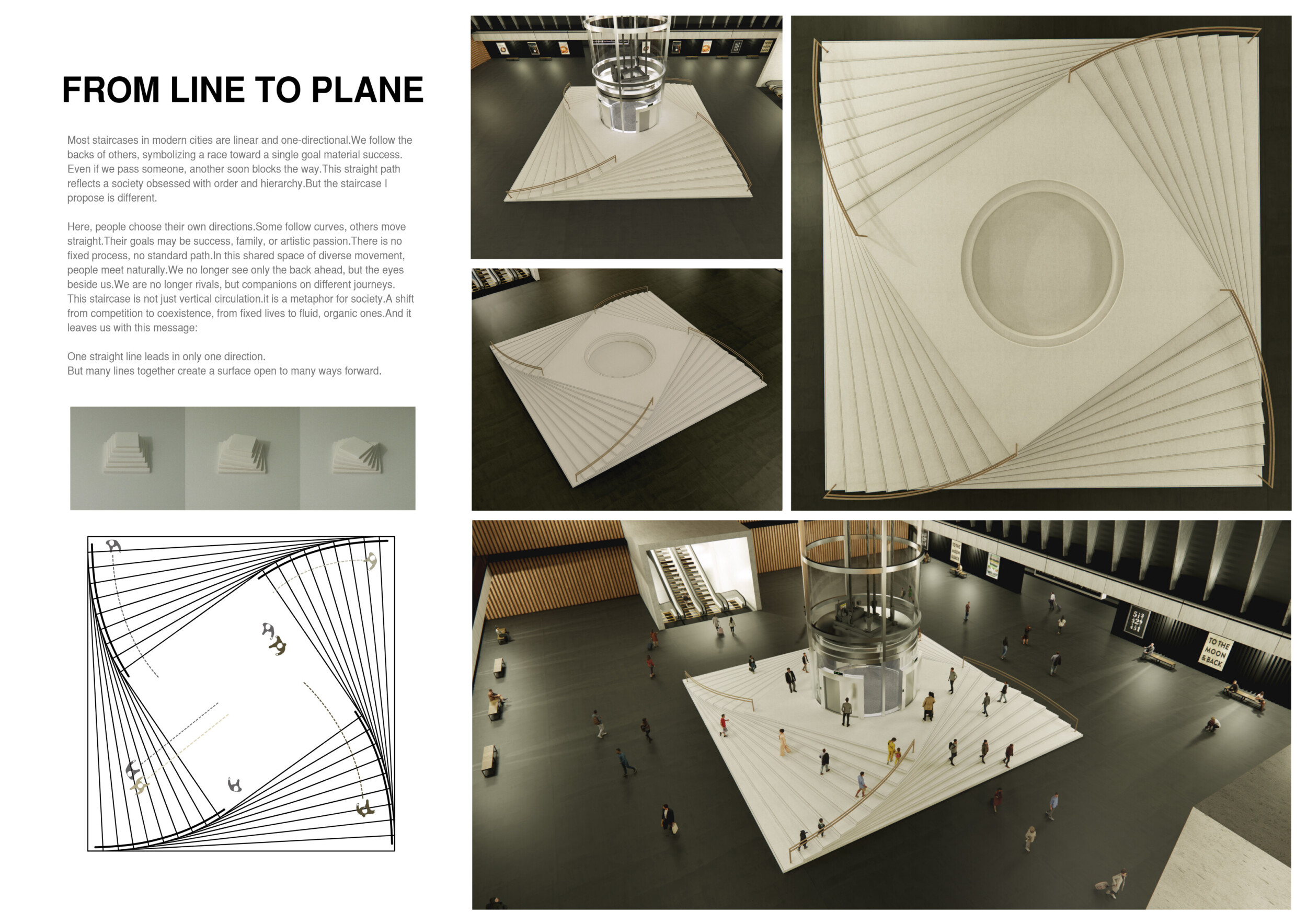 FROM LINE TO PLANE

Most staircases in modern cities are linear and one-directional.We follow the backs of others, symbolizing a race toward a single goal material success. Even if we pass someone, another soon blocks the way.This straight path reflects a society obsessed with order and hierarchy.But the staircase I propose is different.

Here, people choose their own directions.Some follow curves, others move straight.Their goals may be success, family, or artistic passion.There is no fixed process, no standard path.In this shared space of diverse movement, people meet naturally.We no longer see only the back ahead, but the eyes beside us.We are no longer rivals, but companions on different journeys. This staircase is not just vertical circulation.it is a metaphor for society.A shift from competition to coexistence, from fixed lives to fluid, organic ones.And it leaves us with this message:

One straight line leads in only one direction.
But many lines together create a surface open to many ways forward.

TO THE MOON & BACK

TO THE MOON & BACK