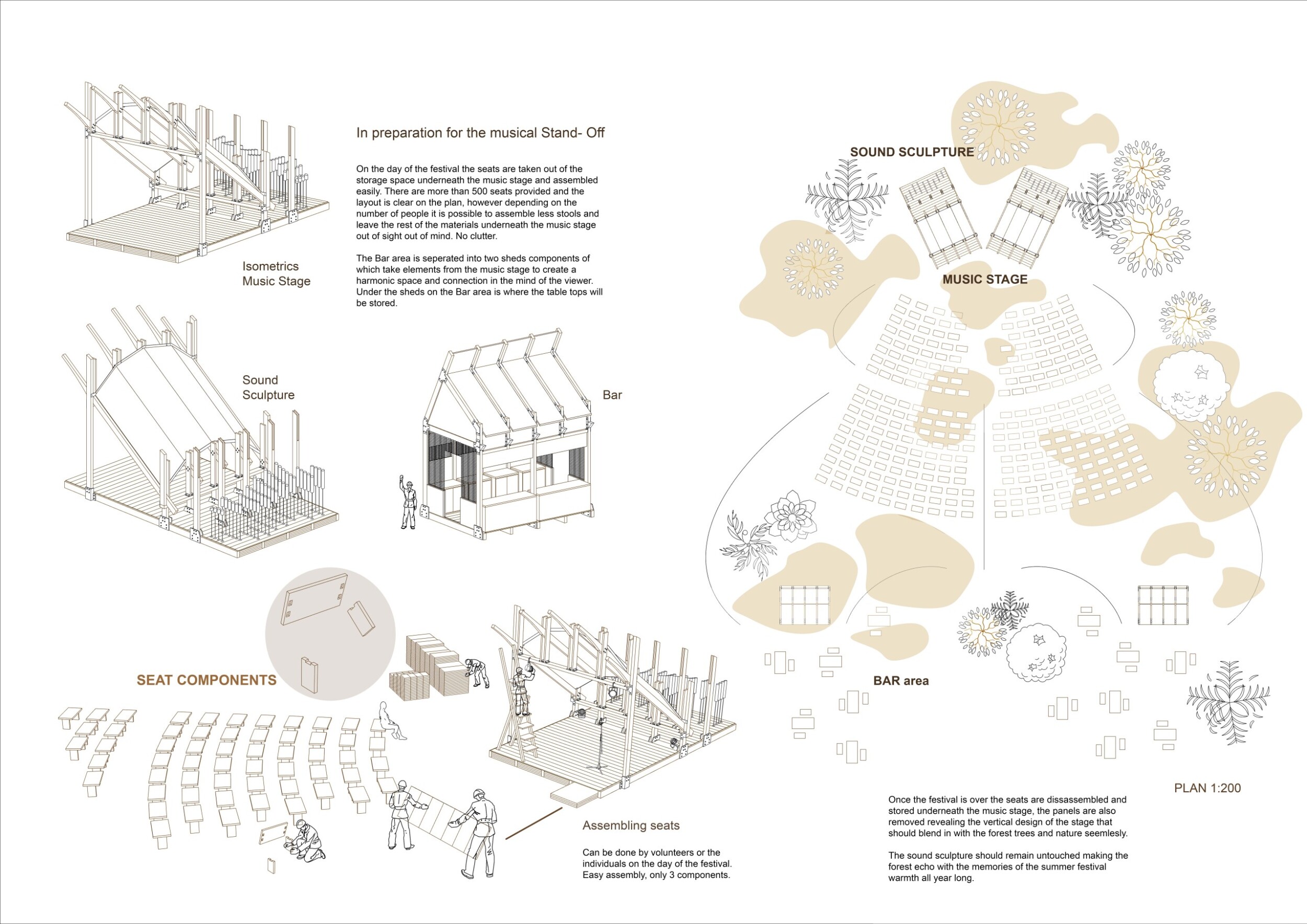 In preparation for the musical Stand- Off

On the day of the festival the seats are taken out of the storage space underneath the music stage and assembled easily. There are more than 500 seats provided and the layout is clear on the plan, however depending on the number of people it is possible to assemble less stools and leave the rest of the materials underneath the music stage out of sight out of mind. No clutter.

The Bar area is seperated into two sheds components of which take elements from the music stage to create a harmonic space and connection in the mind of the viewer. Under the sheds on the Bar area is where the table tops will be stored.

Isometrics
Music Stage

Sound
Sculpture

Bar

SEAT COMPONENTS

Assembling seats

Can be done by volunteers or the individuals on the day of the festival. Easy assembly, only 3 components.

SOUND SCULPTURE

MUSIC STAGE

BAR area

PLAN 1:200

Once the festival is over the seats are dissassembled and stored underneath the music stage, the panels are also removed revealing the vertical design of the stage that should blend in with the forest trees and nature seemlesly.

The sound sculpture should remain untouched making the forest echo with the memories of the summer festival warmth all year long.