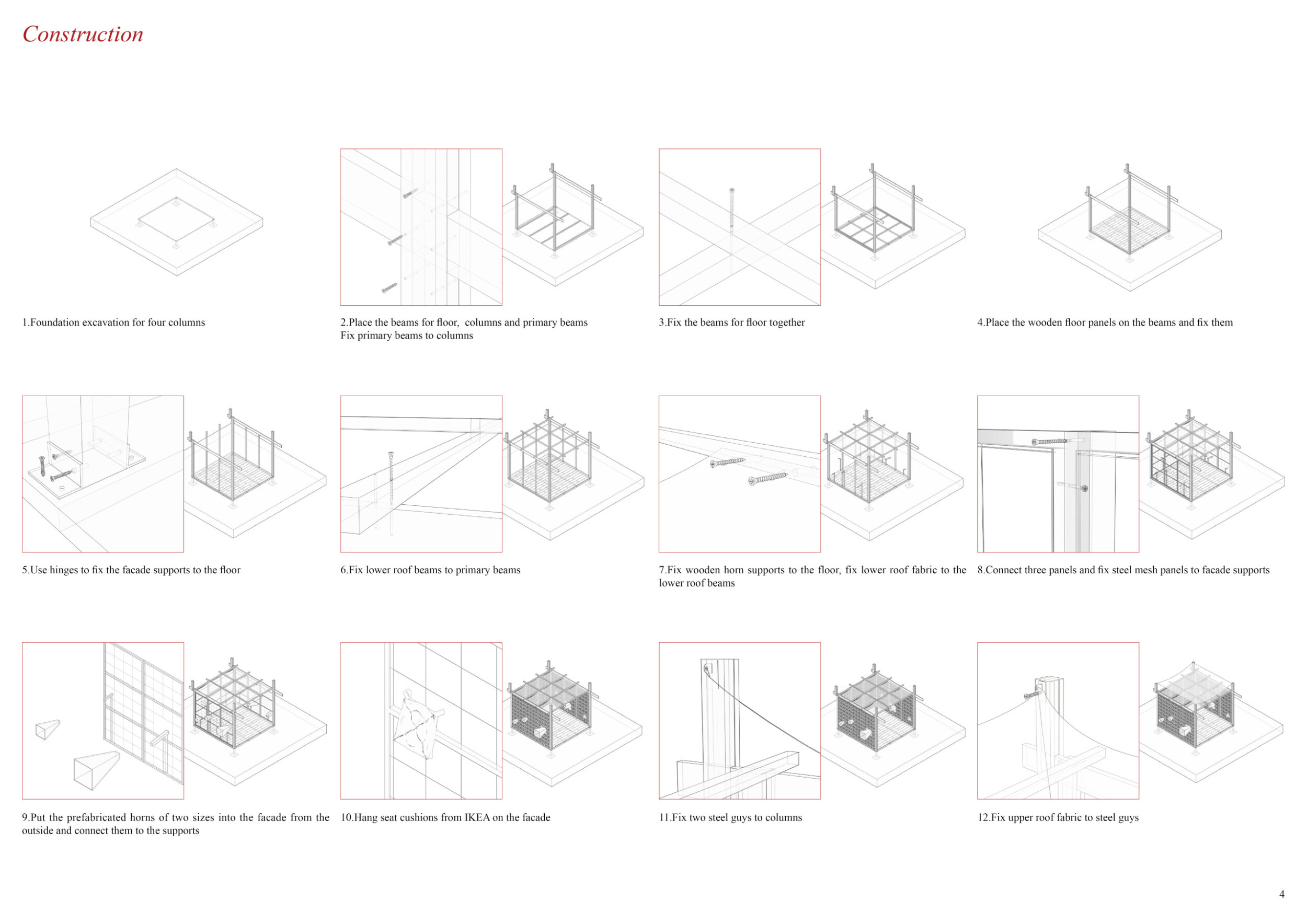 Construction

1.Foundation excavation for four columns

2.Place the beams for floor, columns and primary beams
Fix primary beams to columns

3.Fix the beams for floor together

4.Place the wooden floor panels on the beams and fix them

5.Use hinges to fix the facade supports to the floor

6.Fix lower roof beams to primary beams

7.Fix wooden horn supports to the floor, fix lower roof fabric to the lower roof beams

8.Connect three panels and fix steel mesh panels to facade supports

9.Put the prefabricated horns of two sizes into the facade from the outside and connect them to the supports

10.Hang seat cushions from IKEA on the facade

11.Fix two steel guys to columns

12.Fix upper roof fabric to steel guys

4