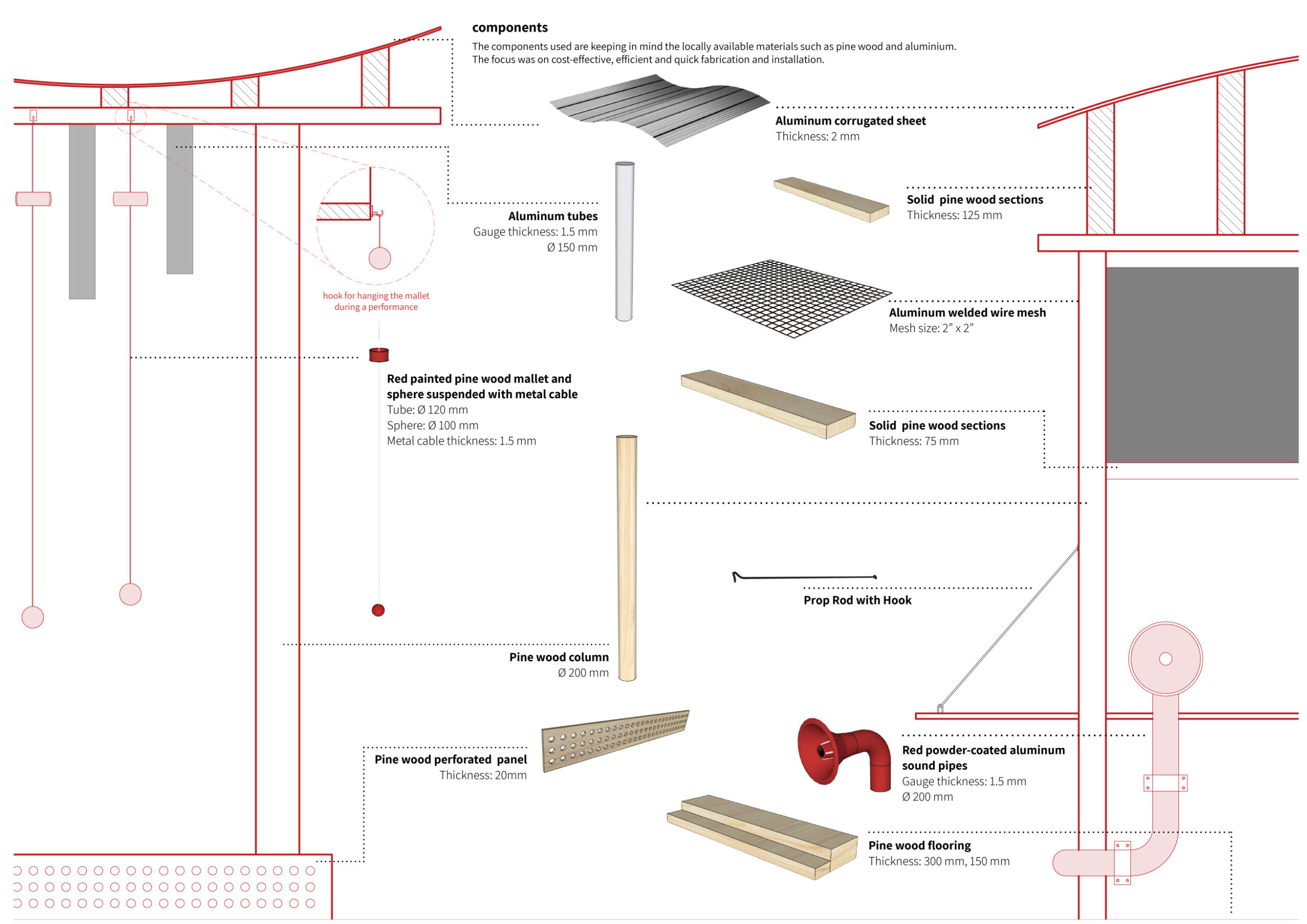 components
The components used are keeping in mind the locally available materials such as pine wood and aluminium. The focus was on cost-effective, efficient and quick fabrication and installation.

Aluminum corrugated sheet
Thickness: 2 mm

Aluminum tubes
Gauge thickness: 1.5 mm
Ø 150 mm

Solid pine wood sections
Thickness: 125 mm

hook for hanging the mallet during a performance

Aluminum welded wire mesh
Mesh size: 2" x 2"

Red painted pine wood mallet and sphere suspended with metal cable
Tube: Ø 120 mm
Sphere: Ø 100 mm
Metal cable thickness: 1.5 mm

Solid pine wood sections
Thickness: 75 mm

Prop Rod with Hook

Pine wood column
Ø 200 mm

Pine wood perforated panel
Thickness: 20mm

Red powder-coated aluminum sound pipes
Gauge thickness: 1.5 mm
Ø 200 mm

Pine wood flooring
Thickness: 300 mm, 150 mm