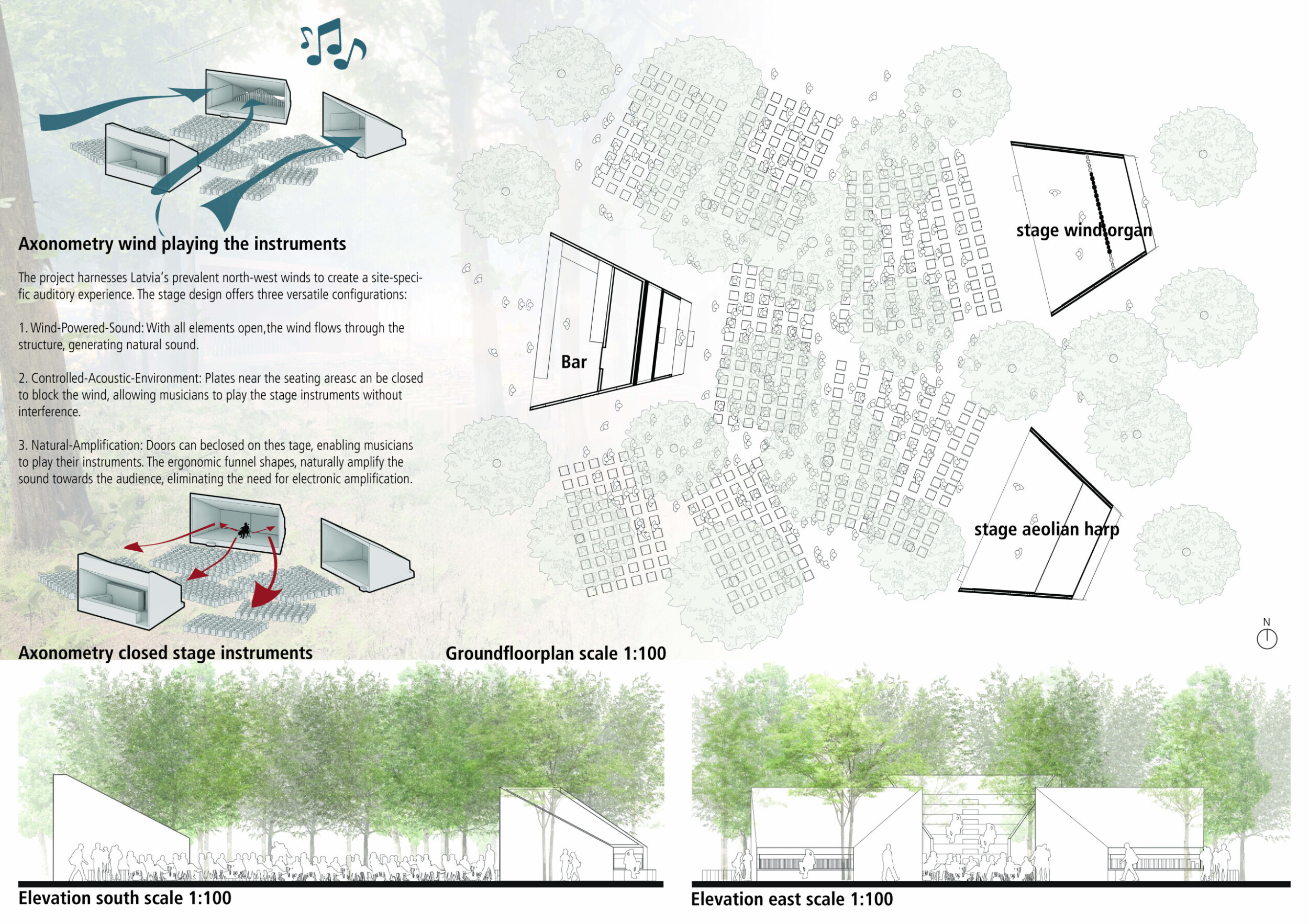 Axonometry wind playing the instruments

The project harnesses Latvia's prevalent north-west winds to create a site-specific auditory experience. The stage design offers three versatile configurations:

1. Wind-Powered-Sound: With all elements open,the wind flows through the structure, generating natural sound.

2. Controlled-Acoustic-Environment: Plates near the seating areasc an be closed to block the wind, allowing musicians to play the stage instruments without interference.

3. Natural-Amplification: Doors can beclosed on thes tage, enabling musicians to play their instruments. The ergonomic funnel shapes, naturally amplify the sound towards the audience, eliminating the need for electronic amplification.

Axonometry closed stage instruments

Bar

stage wind organ

stage aeolian harp

N

Groundfloorplan scale 1:100

Elevation south scale 1:100

Elevation east scale 1:100