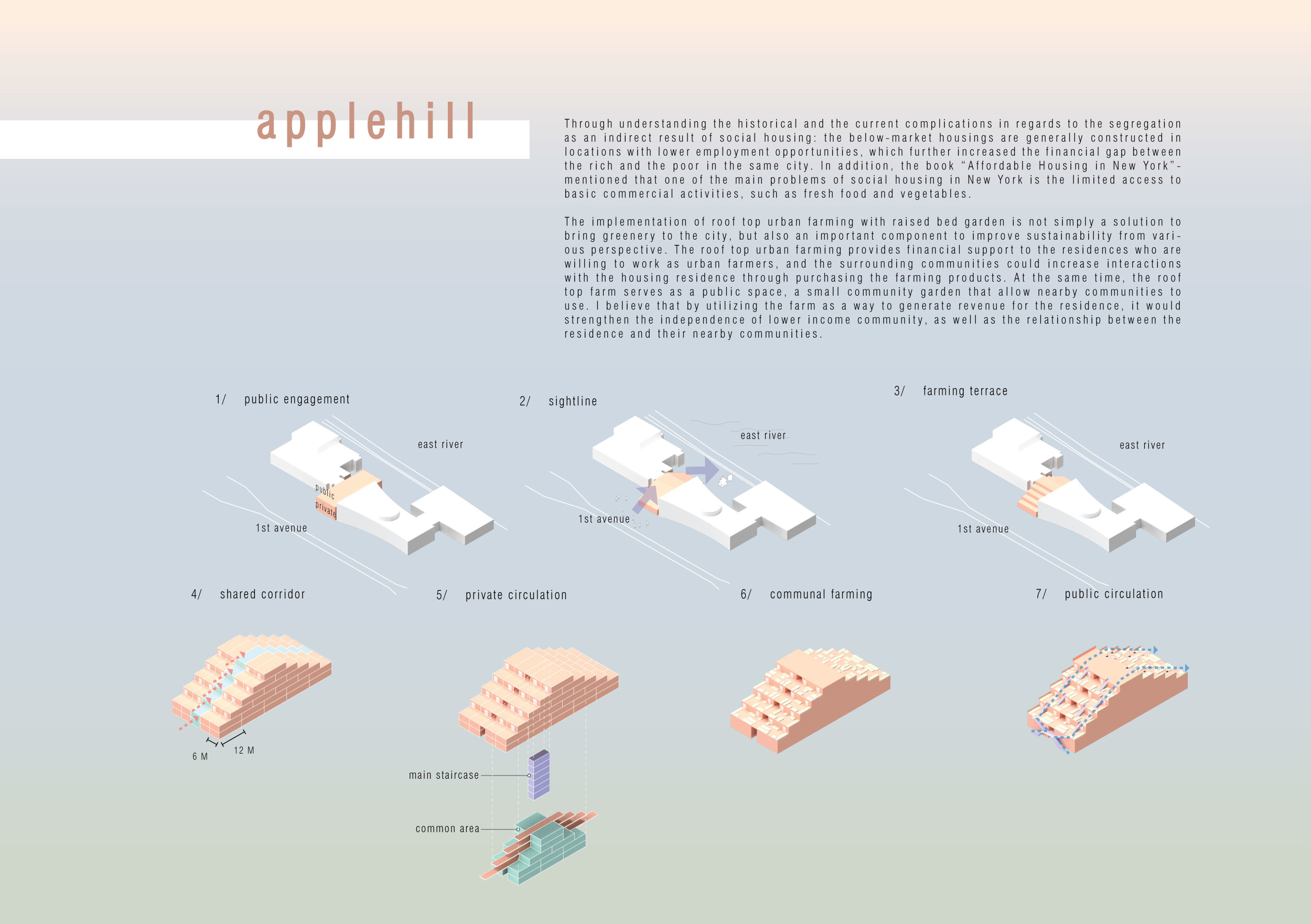 applehill

Through understanding the historical and the current complications in regards to the segregation as an indirect result of social housing: the below-market housings are generally constructed in locations with lower employment opportunities, which further increased the financial gap between the rich and the poor in the same city. In addition, the book "Affordable Housing in New York"-mentioned that one of the main problems of social housing in New York is the limited access to basic commercial activities, such as fresh food and vegetables.

The implementation of roof top urban farming with raised bed garden is not simply a solution to bring greenery to the city, but also an important component to improve sustainability from various perspective. The roof top urban farming provides financial support to the residences who are willing to work as urban farmers, and the surrounding communities could increase interactions with the housing residence through purchasing the farming products. At the same time, the roof top farm serves as a public space, a small community garden that allow nearby communities to use. I believe that by utilizing the farm as a way to generate revenue for the residence, it would strengthen the independence of lower income community, as well as the relationship between the residence and their nearby communities.

1/ public engagement

east river

public

private

1st avenue

2/ sightline

east river

1st avenue

3/ farming terrace

east river

1st avenue

4/ shared corridor

6 M

12 M

5/ private circulation

main staircase

common area

6/ communal farming

7/ public circulation