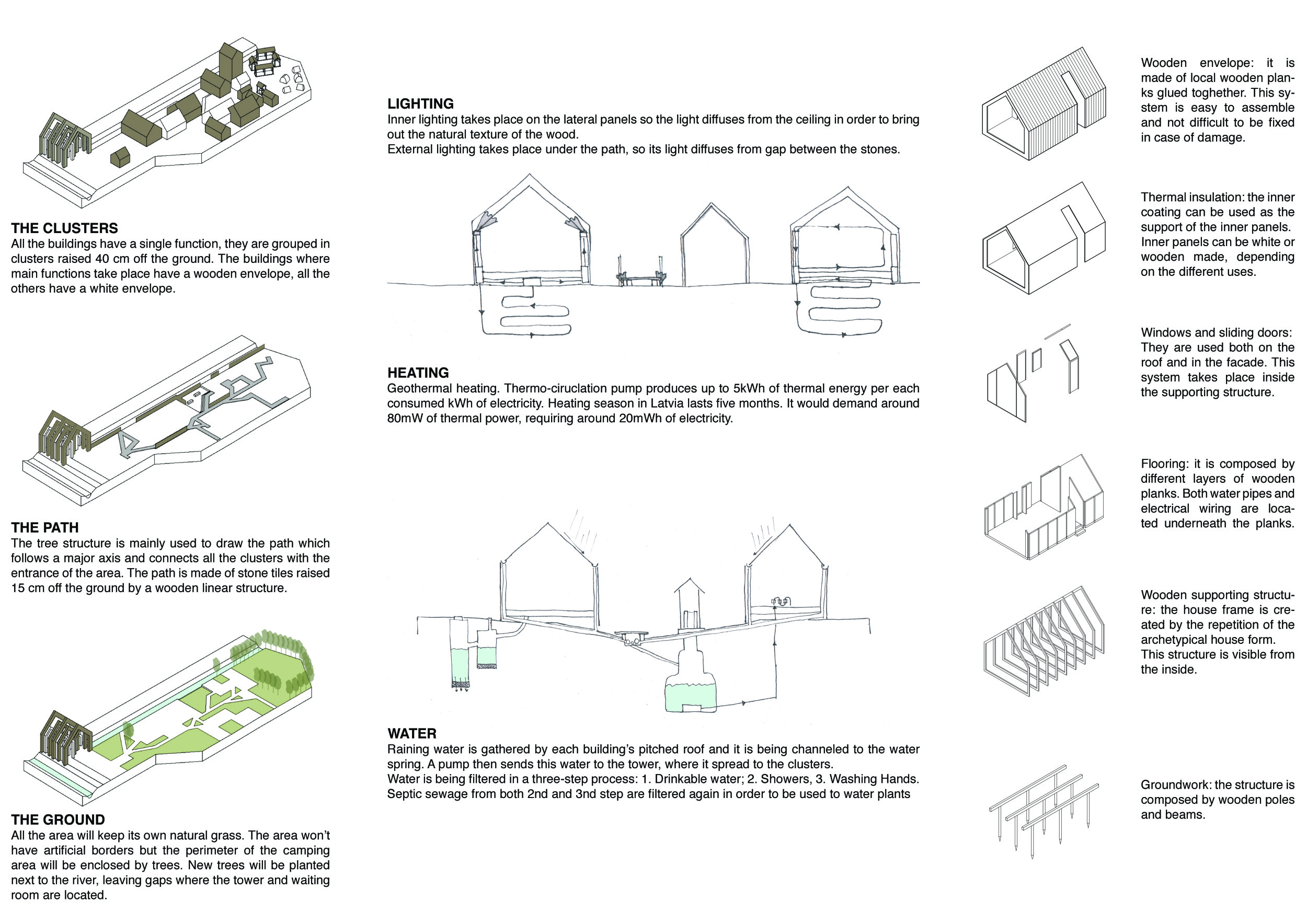 THE CLUSTERS
All the buildings have a single function, they are grouped in clusters raised 40 cm off the ground. The buildings where main functions take place have a wooden envelope, all the others have a white envelope.

THE PATH
The tree structure is mainly used to draw the path which follows a major axis and connects all the clusters with the entrance of the area. The path is made of stone tiles raised 15 cm off the ground by a wooden linear structure.

THE GROUND
All the area will keep its own natural grass. The area won't have artificial borders but the perimeter of the camping area will be enclosed by trees. New trees will be planted next to the river, leaving gaps where the tower and waiting room are located.

LIGHTING
Inner lighting takes place on the lateral panels so the light diffuses from the ceiling in order to bring out the natural texture of the wood.
External lighting takes place under the path, so its light diffuses from gap between the stones.

HEATING
Geothermal heating. Thermo-ciruclation pump produces up to 5kWh of thermal energy per each consumed kWh of electricity. Heating season in Latvia lasts five months. It would demand around 80mW of thermal power, requiring around 20mWh of electricity.

WATER
Raining water is gathered by each building's pitched roof and it is being channeled to the water spring. A pump then sends this water to the tower, where it spread to the clusters.
Water is being filtered in a three-step process: 1. Drinkable water; 2. Showers, 3. Washing Hands.
Septic sewage from both 2nd and 3nd step are filtered again in order to be used to water plants

Wooden envelope: it is made of local wooden planks glued toghether. This system is easy to assemble and not difficult to be fixed in case of damage.

Thermal insulation: the inner coating can be used as the support of the inner panels. Inner panels can be white or wooden made, depending on the different uses.

Windows and sliding doors: They are used both on the roof and in the facade. This system takes place inside the supporting structure.

Flooring: it is composed by different layers of wooden planks. Both water pipes and electrical wiring are located underneath the planks.

Wooden supporting structure: the house frame is created by the repetition of the archetypical house form. This structure is visible from the inside.

Groundwork: the structure is composed by wooden poles and beams.