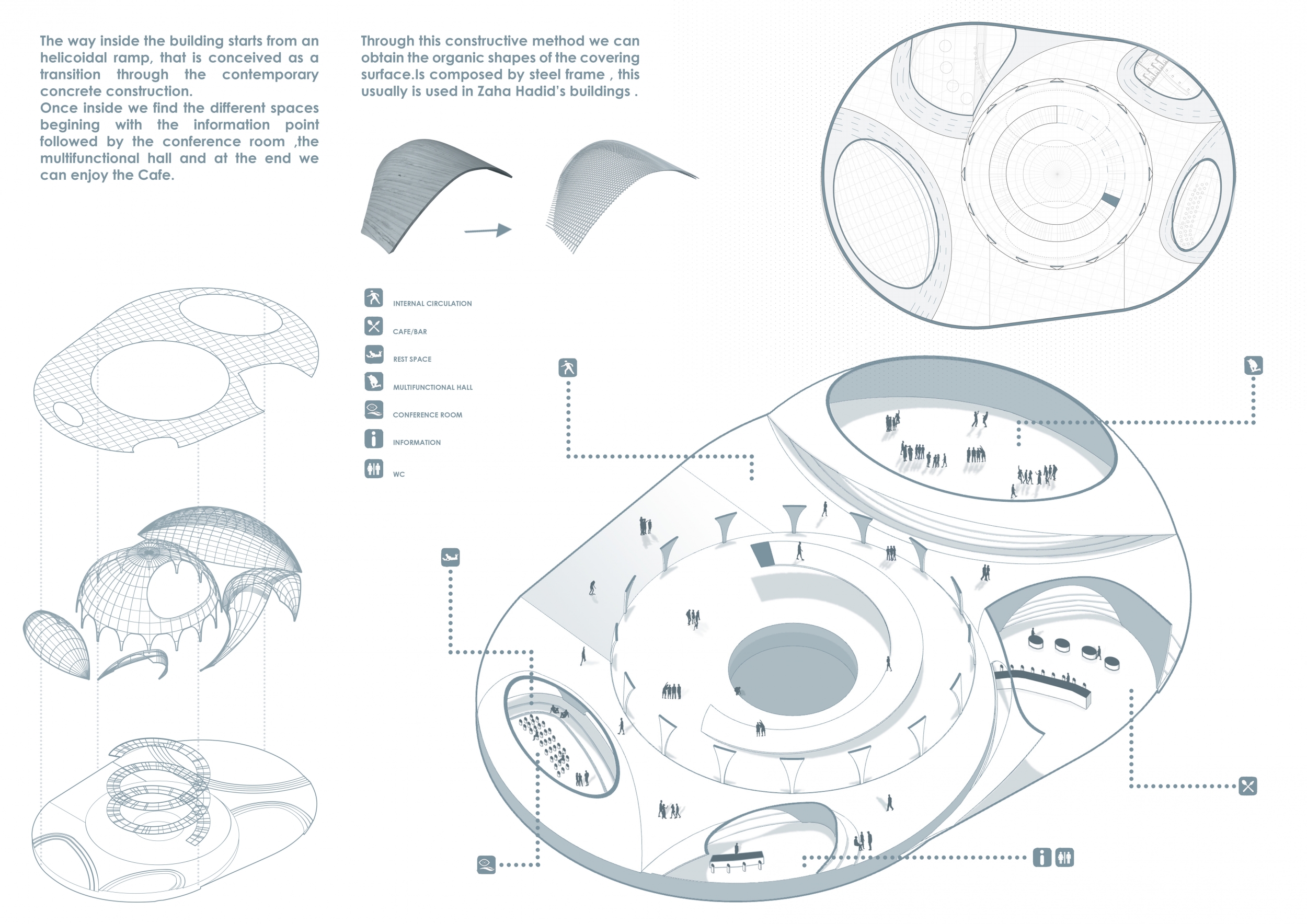 The way inside the building starts from an helicoidal ramp, that is conceived as a transition through the contemporary concrete construction.
Once inside we find the different spaces begining with the information point followed by the conference room ,the multifunctional hall and at the end we can enjoy the Cafe.

Through this constructive method we can obtain the organic shapes of the covering surface.Is composed by steel frame , this usually is used in Zaha Hadid's buildings .

INTERNAL CIRCULATION
CAFE/BAR
REST SPACE
MULTIFUNCTIONAL HALL
CONFERENCE ROOM
INFORMATION
WC