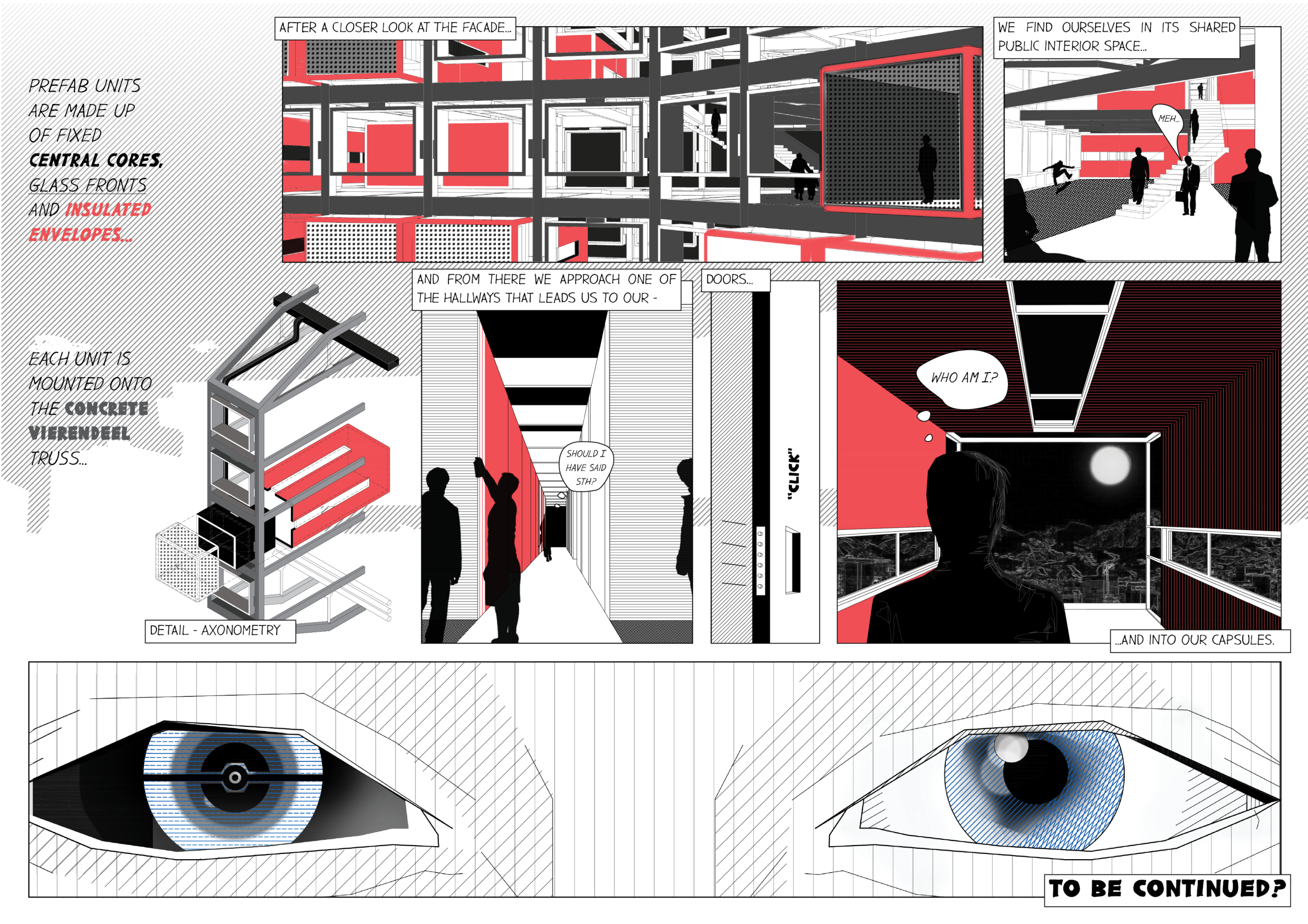 PREFAB UNITS ARE MADE UP OF FIXED CENTRAL CORES, GLASS FRONTS AND INSULATED ENVELOPES...

AFTER A CLOSER LOOK AT THE FACADE...

WE FIND OURSELVES IN ITS SHARED PUBLIC INTERIOR SPACE...

MEH...

EACH UNIT IS MOUNTED ONTO THE CONCRETE VIERENDEEL TRUSS...

DETAIL - AXONOMETRY

AND FROM THERE WE APPROACH ONE OF THE HALLWAYS THAT LEADS US TO OUR -

SHOULD I HAVE SAID STH?

DOORS...

"CLICK"

WHO AM I?

...AND INTO OUR CAPSULES.

TO BE CONTINUED?