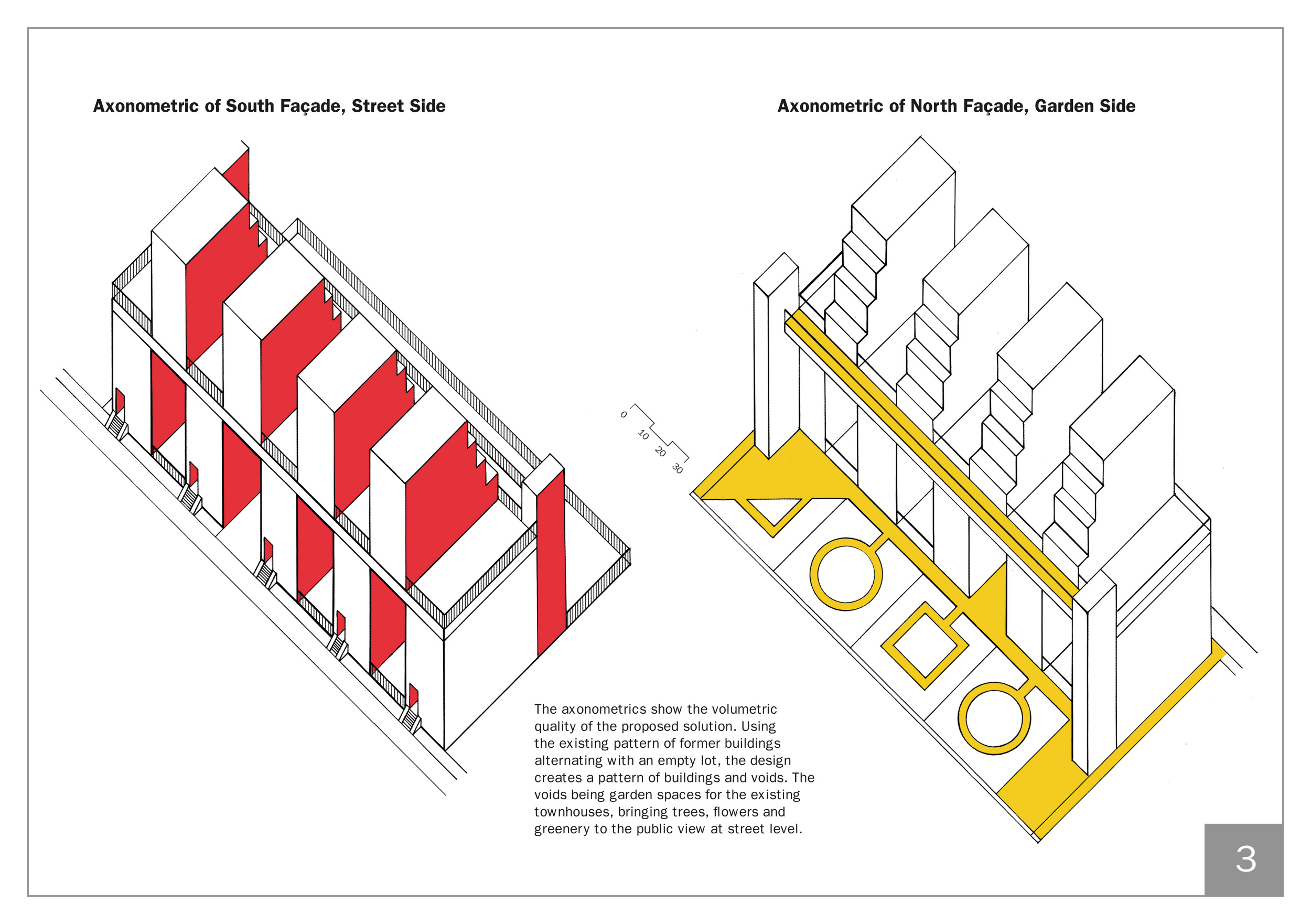 Axonometric of South Façade, Street Side

Axonometric of North Façade, Garden Side

0
10
20
30

The axonometrics show the volumetric quality of the proposed solution. Using the existing pattern of former buildings alternating with an empty lot, the design creates a pattern of buildings and voids. The voids being garden spaces for the existing townhouses, bringing trees, flowers and greenery to the public view at street level.

3