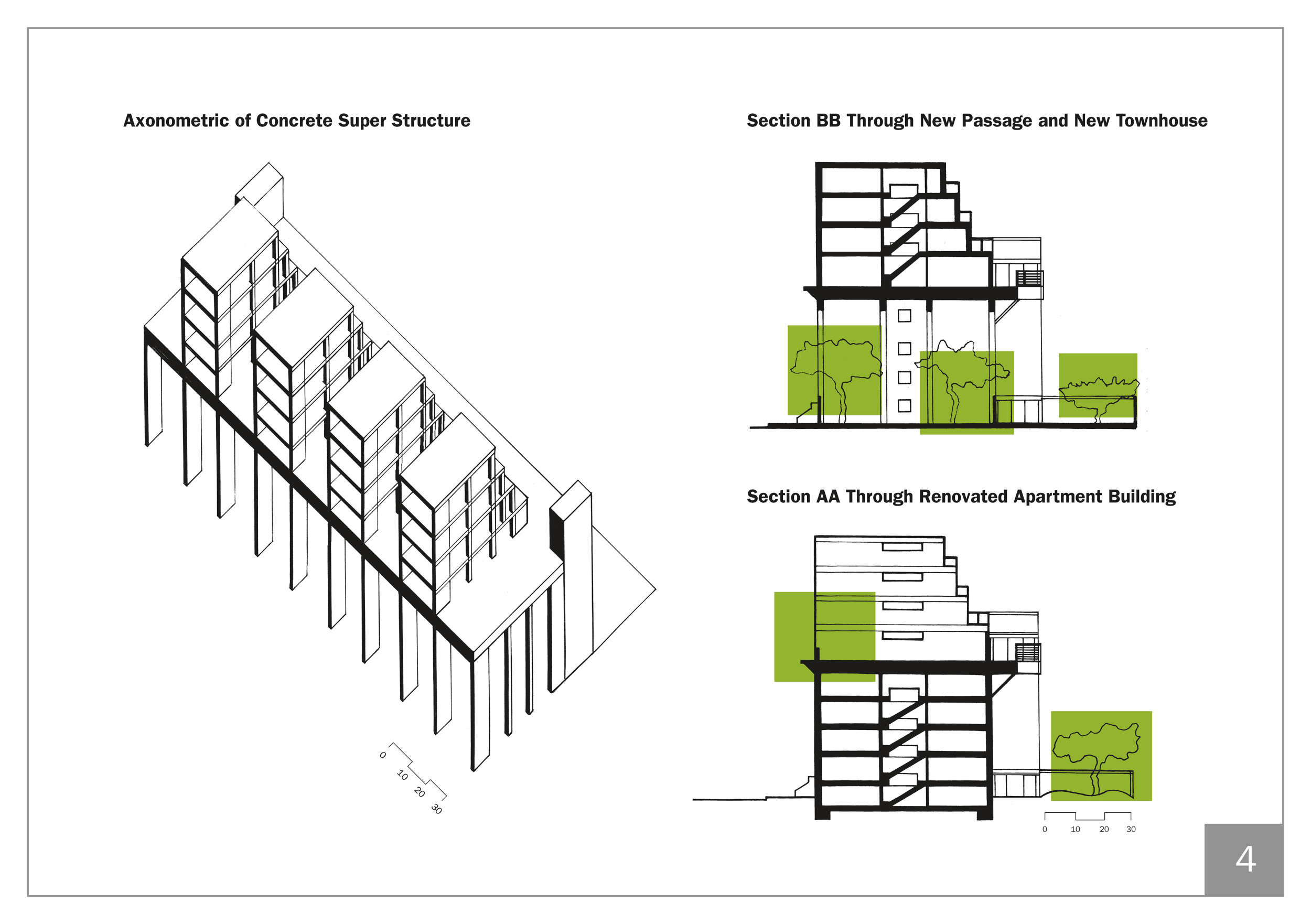 Axonometric of Concrete Super Structure

0
10
20
30

Section BB Through New Passage and New Townhouse

Section AA Through Renovated Apartment Building

0 10 20 30

4