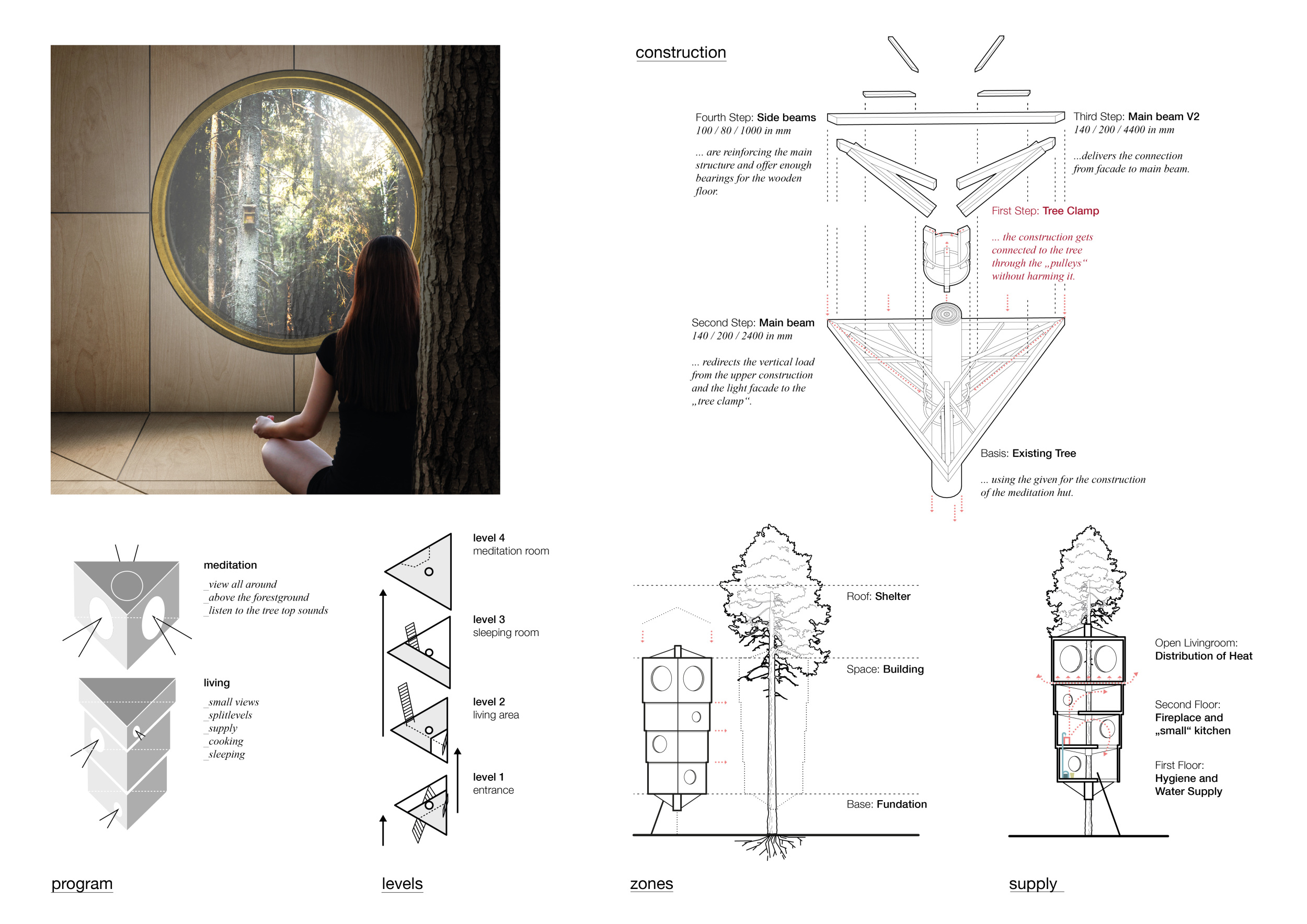 construction

Fourth Step: Side beams
100 / 80 / 1000 in mm

... are reinforcing the main structure and offer enough bearings for the wooden floor.

Third Step: Main beam V2
140 / 200 / 4400 in mm

...delivers the connection from facade to main beam.

First Step: Tree Clamp

... the construction gets connected to the tree through the „pulleys“ without harming it.

Second Step: Main beam
140 / 200 / 2400 in mm

... redirects the vertical load from the upper construction and the light facade to the „tree clamp“.

Basis: Existing Tree

... using the given for the construction of the meditation hut.

meditation

_view all around
_above the forestground
_listen to the tree top sounds

living

_small views
_splitlevels
_supply
_cooking
_sleeping

level 4
meditation room

level 3
sleeping room

level 2
living area

level 1
entrance

Roof: Shelter

Space: Building

Base: Fundation

Open Livingroom:
Distribution of Heat

Second Floor:
Fireplace and „small“ kitchen

First Floor:
Hygiene and Water Supply

program

levels

zones

supply