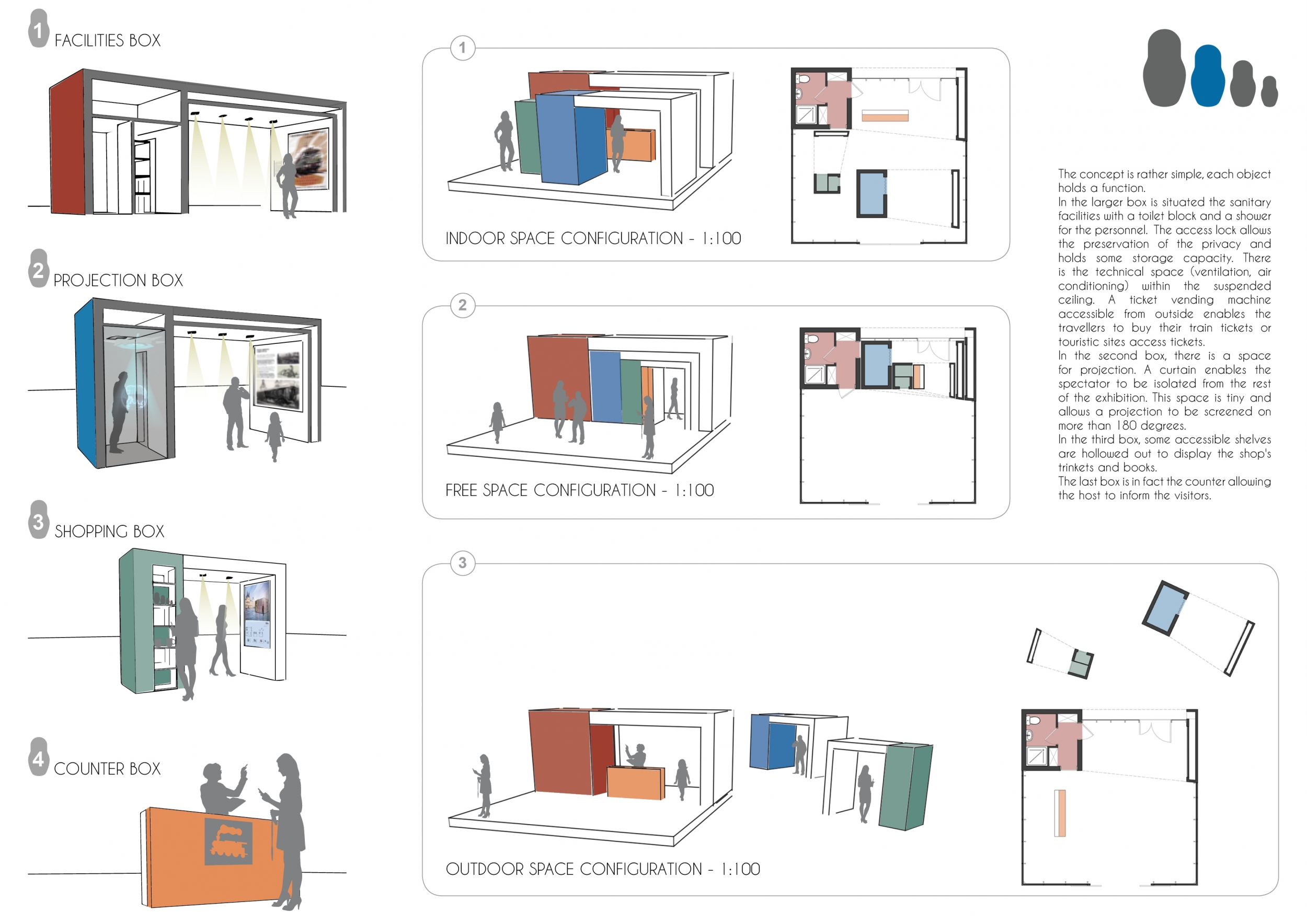 1 FACILITIES BOX

2 PROJECTION BOX

3 SHOPPING BOX

4 COUNTER BOX

1

INDOOR SPACE CONFIGURATION - 1:100

2

FREE SPACE CONFIGURATION - 1:100

3

OUTDOOR SPACE CONFIGURATION - 1:100

The concept is rather simple, each object holds a function.
In the larger box is situated the sanitary facilities with a toilet block and a shower for the personnel. The access lock allows the preservation of the privacy and holds some storage capacity. There is the technical space (ventilation, air conditioning) within the suspended ceiling. A ticket vending machine accessible from outside enables the travellers to buy their train tickets or touristic sites access tickets.
In the second box, there is a space for projection. A curtain enables the spectator to be isolated from the rest of the exhibition. This space is tiny and allows a projection to be screened on more than 180 degrees.
In the third box, some accessible shelves are hollowed out to display the shop's trinkets and books.
The last box is in fact the counter allowing the host to inform the visitors.