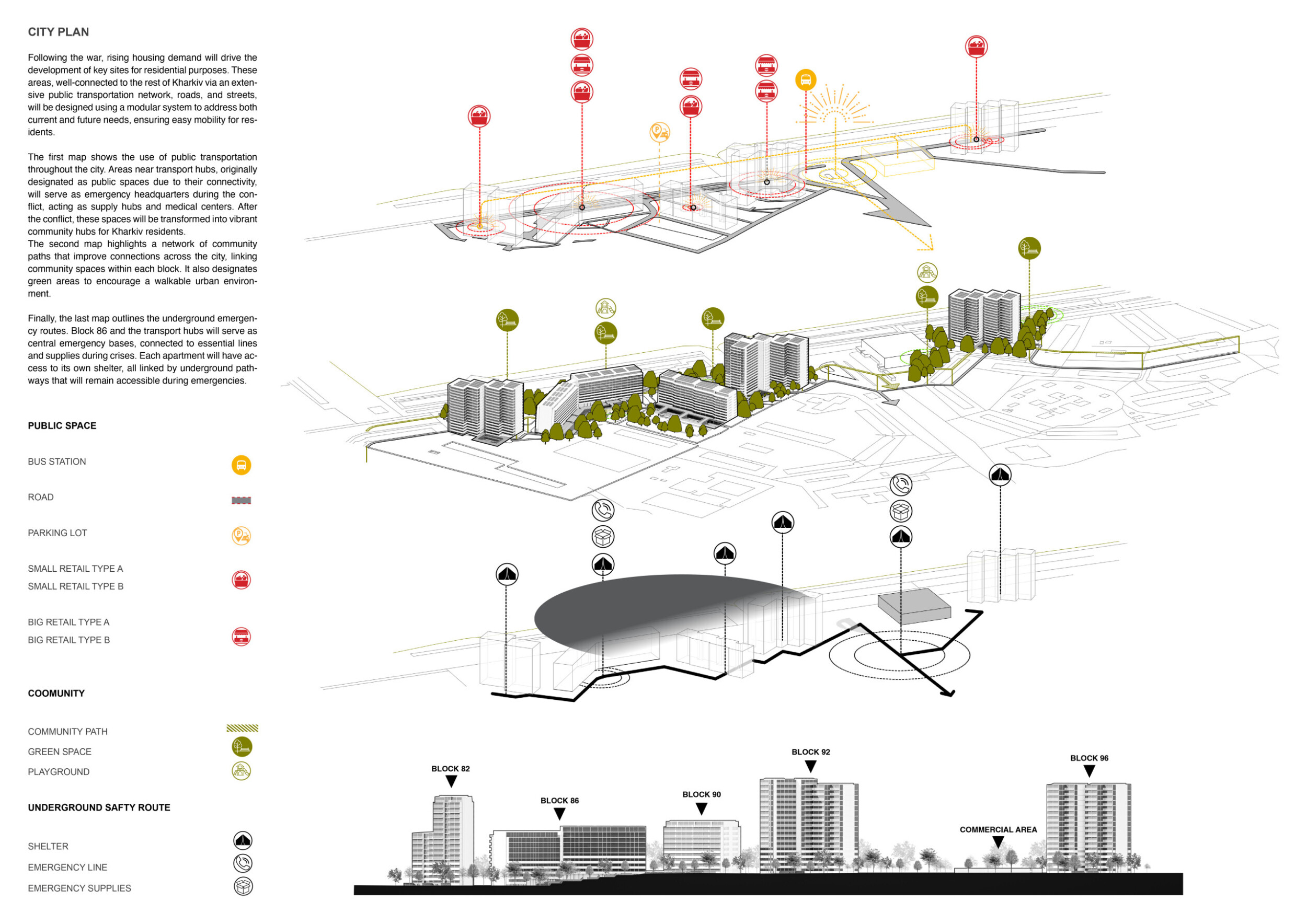 CITY PLAN

Following the war, rising housing demand will drive the development of key sites for residential purposes. These areas, well-connected to the rest of Kharkiv via an extensive public transportation network, roads, and streets, will be designed using a modular system to address both current and future needs, ensuring easy mobility for residents.

The first map shows the use of public transportation throughout the city. Areas near transport hubs, originally designated as public spaces due to their connectivity, will serve as emergency headquarters during the conflict, acting as supply hubs and medical centers. After the conflict, these spaces will be transformed into vibrant community hubs for Kharkiv residents.
The second map highlights a network of community paths that improve connections across the city, linking community spaces within each block. It also designates green areas to encourage a walkable urban environment.

Finally, the last map outlines the underground emergency routes. Block 86 and the transport hubs will serve as central emergency bases, connected to essential lines and supplies during crises. Each apartment will have access to its own shelter, all linked by underground pathways that will remain accessible during emergencies.

PUBLIC SPACE

BUS STATION

ROAD

PARKING LOT

SMALL RETAIL TYPE A
SMALL RETAIL TYPE B

BIG RETAIL TYPE A
BIG RETAIL TYPE B

COOMUNITY

COMMUNITY PATH
GREEN SPACE
PLAYGROUND

UNDERGROUND SAFTY ROUTE

SHELTER
EMERGENCY LINE
EMERGENCY SUPPLIES

BLOCK 82
BLOCK 86
BLOCK 90
BLOCK 92
COMMERCIAL AREA
BLOCK 96