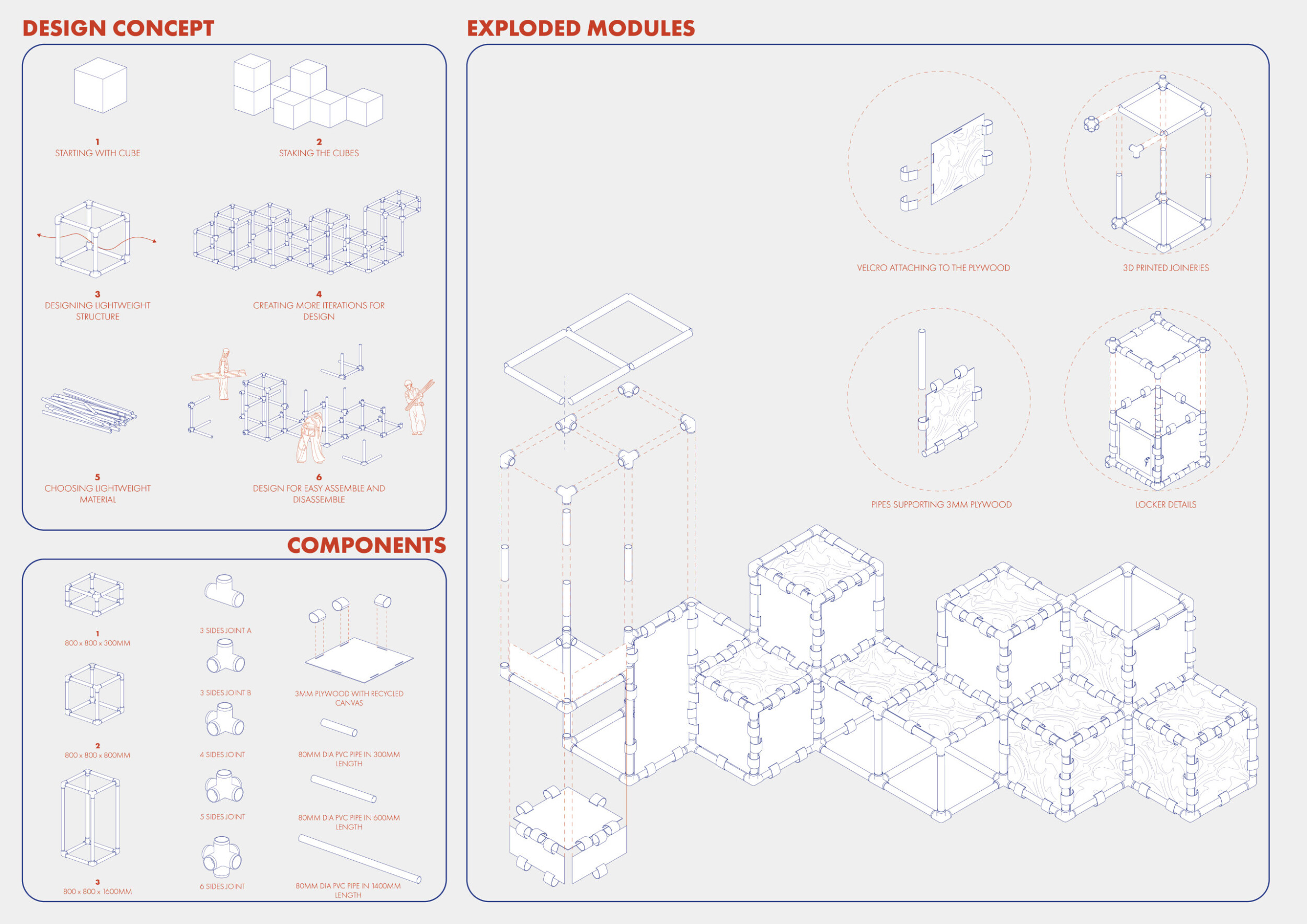 DESIGN CONCEPT

1
STARTING WITH CUBE

2
STAKING THE CUBES

3
DESIGNING LIGHTWEIGHT STRUCTURE

4
CREATING MORE ITERATIONS FOR DESIGN

5
CHOOSING LIGHTWEIGHT MATERIAL

6
DESIGN FOR EASY ASSEMBLE AND DISASSEMBLE

COMPONENTS

1
800 x 800 x 300MM

2
800 x 800 x 800MM

3
800 x 800 x 1600MM

3 SIDES JOINT A

3 SIDES JOINT B

4 SIDES JOINT

5 SIDES JOINT

6 SIDES JOINT

3MM PLYWOOD WITH RECYCLED CANVAS

80MM DIA PVC PIPE IN 300MM LENGTH

80MM DIA PVC PIPE IN 600MM LENGTH

80MM DIA PVC PIPE IN 1400MM LENGTH

EXPLODED MODULES

VELCRO ATTACHING TO THE PLYWOOD

3D PRINTED JOINERIES

PIPES SUPPORTING 3MM PLYWOOD

LOCKER DETAILS