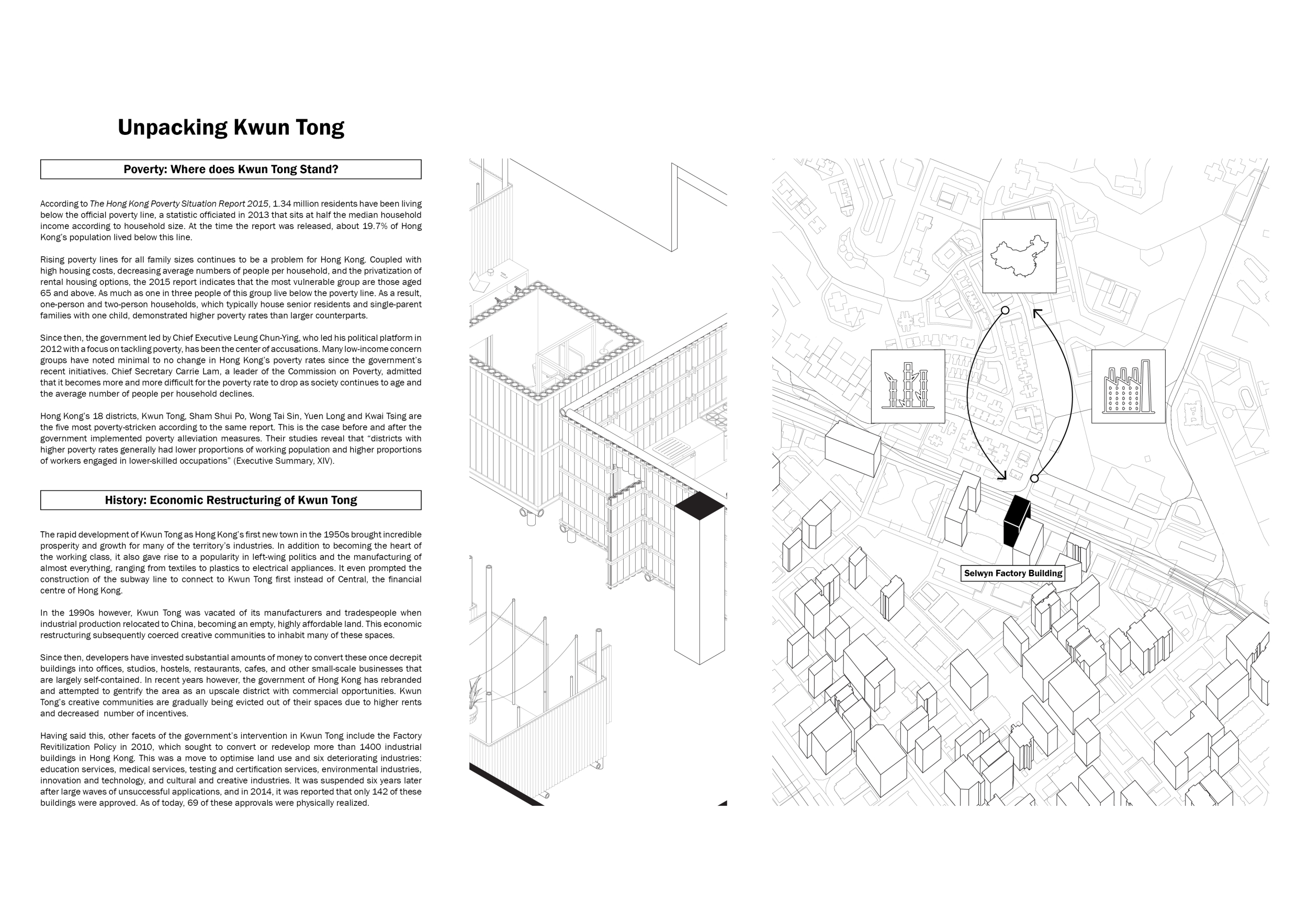 Unpacking Kwun Tong

Poverty: Where does Kwun Tong Stand?

According to The Hong Kong Poverty Situation Report 2015, 1.34 million residents have been living below the official poverty line, a statistic officiated in 2013 that sits at half the median household income according to household size. At the time the report was released, about 19.7% of Hong Kong's population lived below this line.

Rising poverty lines for all family sizes continues to be a problem for Hong Kong. Coupled with high housing costs, decreasing average numbers of people per household, and the privatization of rental housing options, the 2015 report indicates that the most vulnerable group are those aged 65 and above. As much as one in three people of this group live below the poverty line. As a result, one-person and two-person households, which typically house senior residents and single-parent families with one child, demonstrated higher poverty rates than larger counterparts.

Since then, the government led by Chief Executive Leung Chun-Ying, who led his political platform in 2012 with a focus on tackling poverty, has been the center of accusations. Many low-income concern groups have noted minimal to no change in Hong Kong's poverty rates since the government's recent initiatives. Chief Secretary Carrie Lam, a leader of the Commission on Poverty, admitted that it becomes more and more difficult for the poverty rate to drop as society continues to age and the average number of people per household declines.

Hong Kong's 18 districts, Kwun Tong, Sham Shui Po, Wong Tai Sin, Yuen Long and Kwai Tsing are the five most poverty-stricken according to the same report. This is the case before and after the government implemented poverty alleviation measures. Their studies reveal that "districts with higher poverty rates generally had lower proportions of working population and higher proportions of workers engaged in lower-skilled occupations" (Executive Summary, XIV).

History: Economic Restructuring of Kwun Tong

The rapid development of Kwun Tong as Hong Kong's first new town in the 1950s brought incredible prosperity and growth for many of the territory's industries. In addition to becoming the heart of the working class, it also gave rise to a popularity in left-wing politics and the manufacturing of almost everything, ranging from textiles to plastics to electrical appliances. It even prompted the construction of the subway line to connect to Kwun Tong first instead of Central, the financial centre of Hong Kong.

In the 1990s however, Kwun Tong was vacated of its manufacturers and tradespeople when industrial production relocated to China, becoming an empty, highly affordable land. This economic restructuring subsequently coerced creative communities to inhabit many of these spaces.

Since then, developers have invested substantial amounts of money to convert these once decrepit buildings into offices, studios, hostels, restaurants, cafes, and other small-scale businesses that are largely self-contained. In recent years however, the government of Hong Kong has rebranded and attempted to gentrify the area as an upscale district with commercial opportunities. Kwun Tong's creative communities are gradually being evicted out of their spaces due to higher rents and decreased number of incentives.

Having said this, other facets of the government's intervention in Kwun Tong include the Factory Revitilization Policy in 2010, which sought to convert or redevelop more than 1400 industrial buildings in Hong Kong. This was a move to optimise land use and six deteriorating industries: education services, medical services, testing and certification services, environmental industries, innovation and technology, and cultural and creative industries. It was suspended six years later after large waves of unsuccessful applications, and in 2014, it was reported that only 142 of these buildings were approved. As of today, 69 of these approvals were physically realized.

Selwyn Factory Building