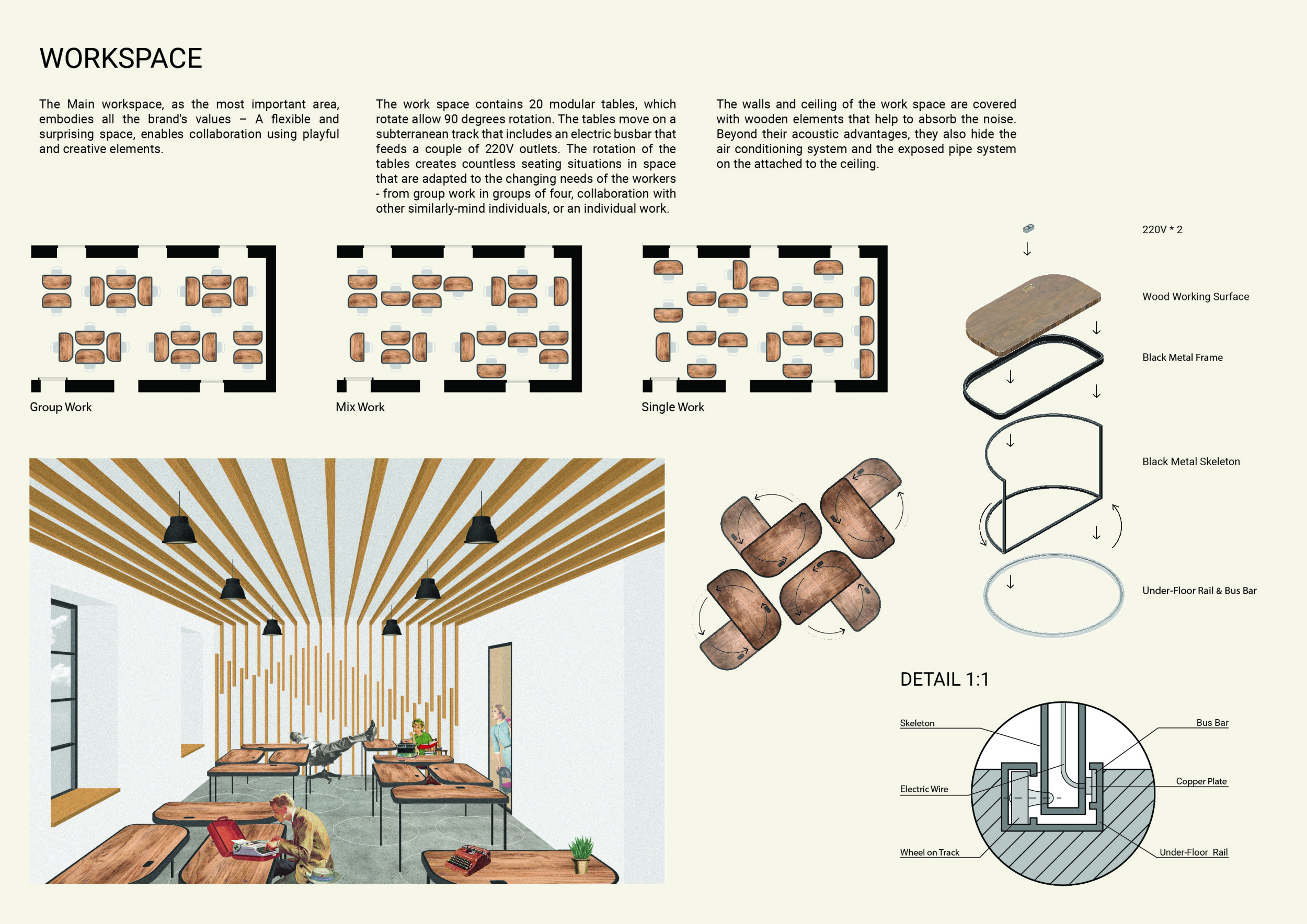 WORKSPACE

The Main workspace, as the most important area, embodies all the brand's values – A flexible and surprising space, enables collaboration using playful and creative elements.

The work space contains 20 modular tables, which rotate allow 90 degrees rotation. The tables move on a subterranean track that includes an electric busbar that feeds a couple of 220V outlets. The rotation of the tables creates countless seating situations in space that are adapted to the changing needs of the workers - from group work in groups of four, collaboration with other similarly-mind individuals, or an individual work.

The walls and ceiling of the work space are covered with wooden elements that help to absorb the noise. Beyond their acoustic advantages, they also hide the air conditioning system and the exposed pipe system on the attached to the ceiling.

Group Work

Mix Work

Single Work

220V * 2

Wood Working Surface

Black Metal Frame

Black Metal Skeleton

Under-Floor Rail & Bus Bar

DETAIL 1:1

Skeleton

Electric Wire

Wheel on Track

Bus Bar

Copper Plate

Under-Floor Rail