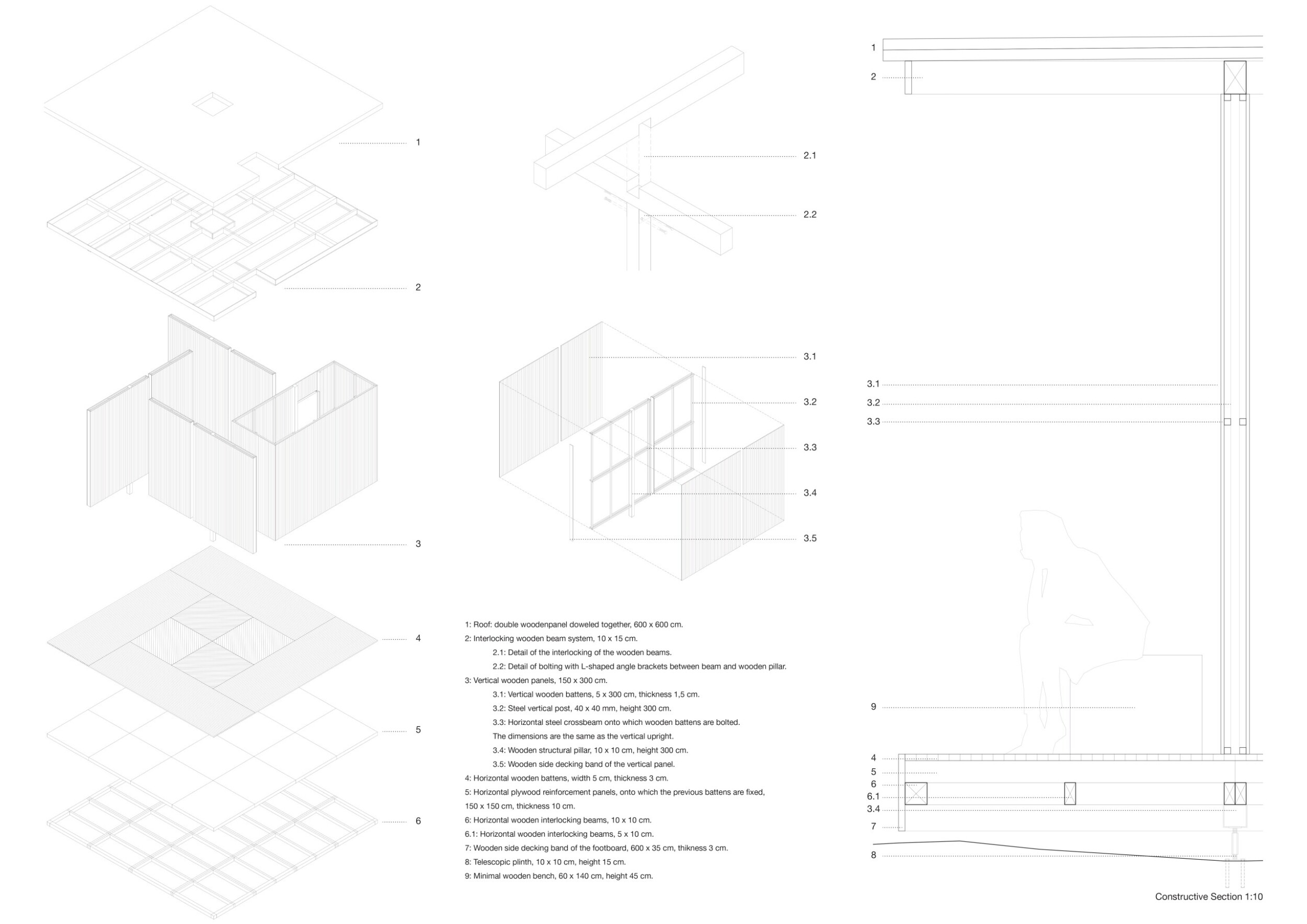 1

2

3

4

5

6

2.1

2.2

3.1

3.2

3.3

3.4

3.5

1: Roof: double woodenpanel doweled together, 600 x 600 cm.
2: Interlocking wooden beam system, 10 x 15 cm.
2.1: Detail of the interlocking of the wooden beams.
2.2: Detail of bolting with L-shaped angle brackets between beam and wooden pillar.
3: Vertical wooden panels, 150 x 300 cm.
3.1: Vertical wooden battens, 5 x 300 cm, thickness 1,5 cm.
3.2: Steel vertical post, 40 x 40 mm, height 300 cm.
3.3: Horizontal steel crossbeam onto which wooden battens are bolted.
The dimensions are the same as the vertical upright.
3.4: Wooden structural pillar, 10 x 10 cm, height 300 cm.
3.5: Wooden side decking band of the vertical panel.
4: Horizontal wooden battens, width 5 cm, thickness 3 cm.
5: Horizontal plywood reinforcement panels, onto which the previous battens are fixed, 150 x 150 cm, thickness 10 cm.
6: Horizontal wooden interlocking beams, 10 x 10 cm.
6.1: Horizontal wooden interlocking beams, 5 x 10 cm.
7: Wooden side decking band of the footboard, 600 x 35 cm, thikness 3 cm.
8: Telescopic plinth, 10 x 10 cm, height 15 cm.
9: Minimal wooden bench, 60 x 140 cm, height 45 cm.

1
2
3.1
3.2
3.3
9
4
5
6
6.1
3.4
7
8

Constructive Section 1:10