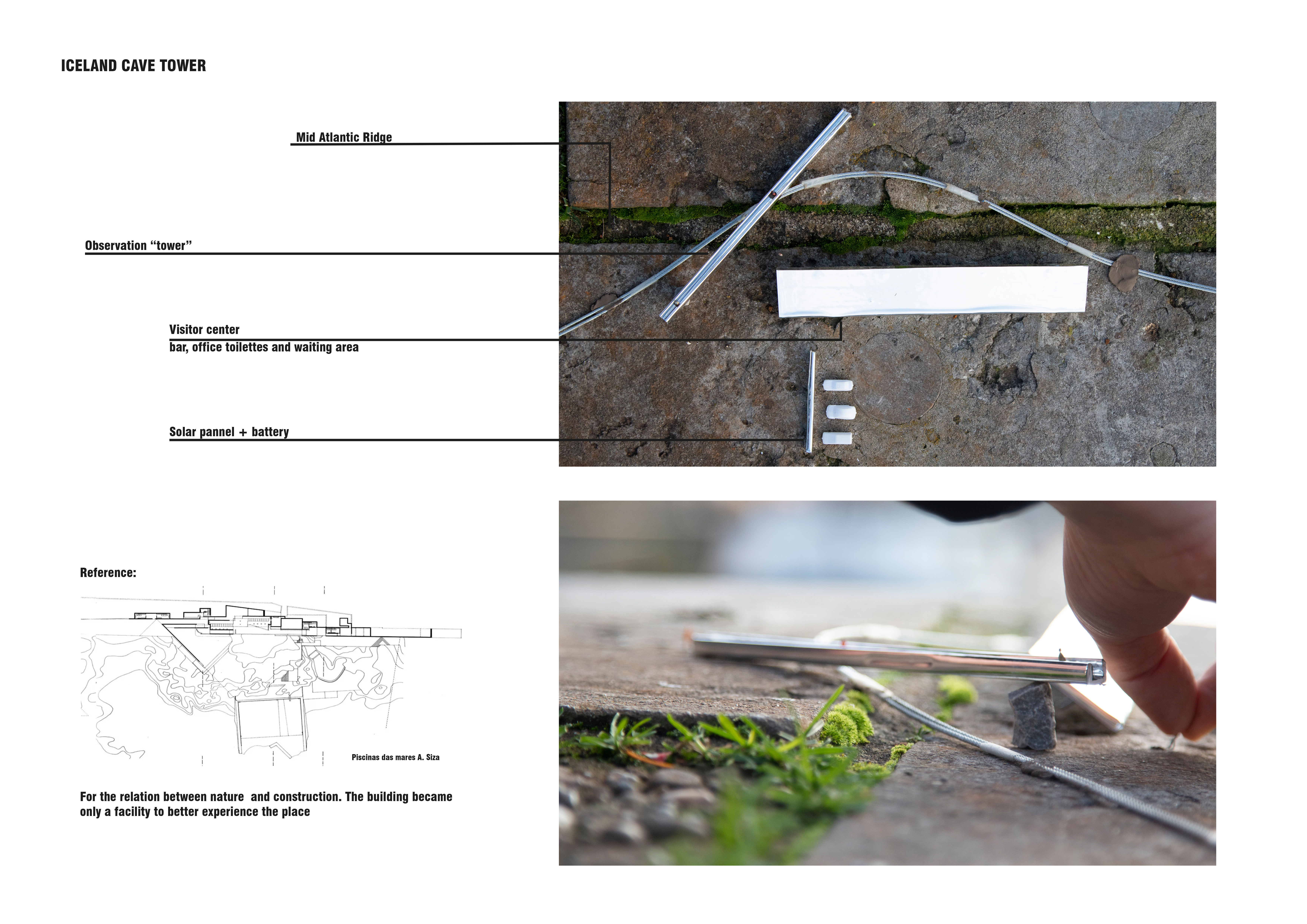 ICELAND CAVE TOWER

Mid Atlantic Ridge

Observation “tower”

Visitor center
bar, office toilettes and waiting area

Solar pannel + battery

Reference:

Piscinas das mares A. Siza

For the relation between nature and construction. The building became only a facility to better experience the place