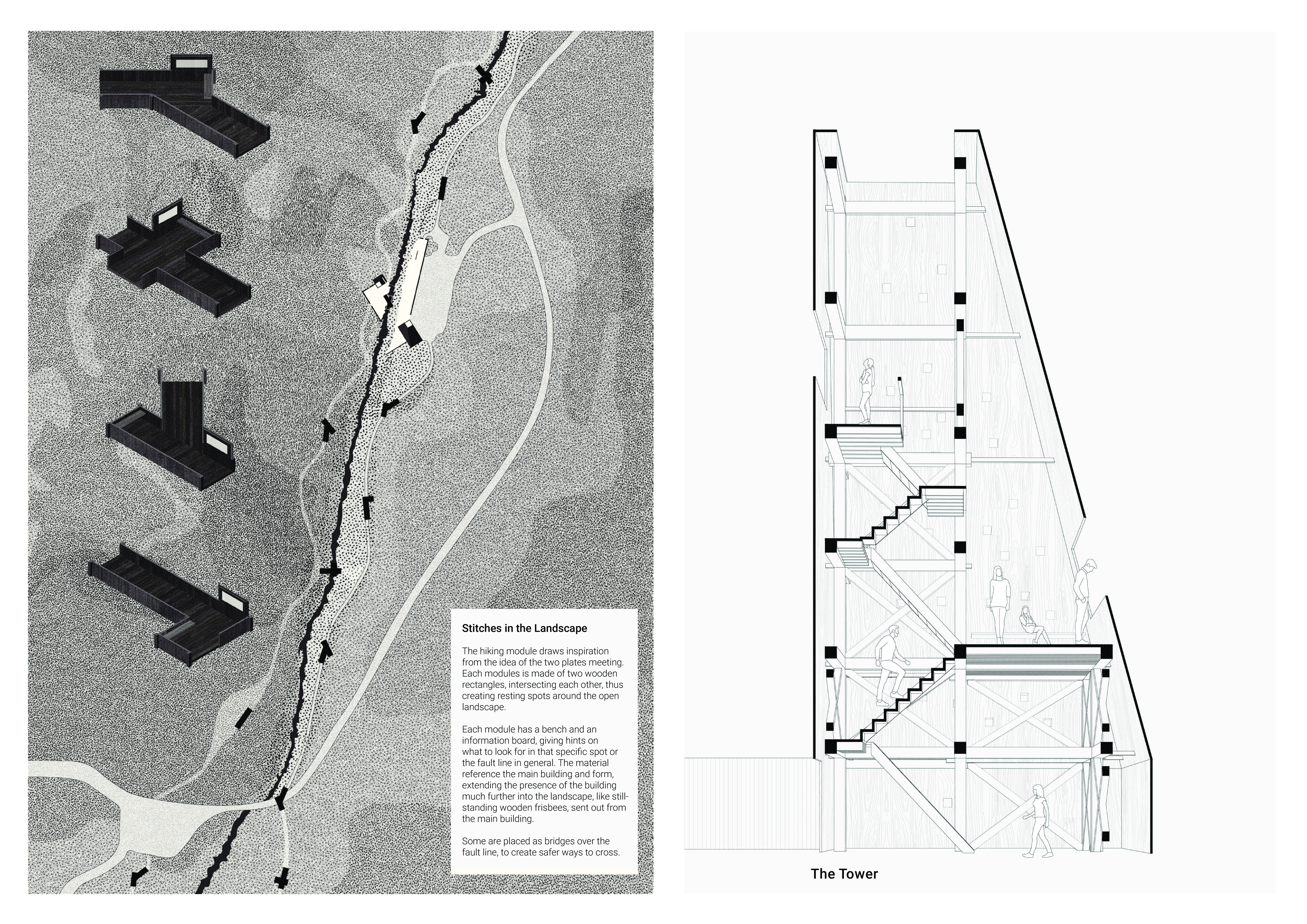 Stitches in the Landscape

The hiking module draws inspiration from the idea of the two plates meeting. Each modules is made of two wooden rectangles, intersecting each other, thus creating resting spots around the open landscape.

Each module has a bench and an information board, giving hints on what to look for in that specific spot or the fault line in general. The material reference the main building and form, extending the presence of the building much further into the landscape, like still-standing wooden frisbees, sent out from the main building.

Some are placed as bridges over the fault line, to create safer ways to cross.

The Tower