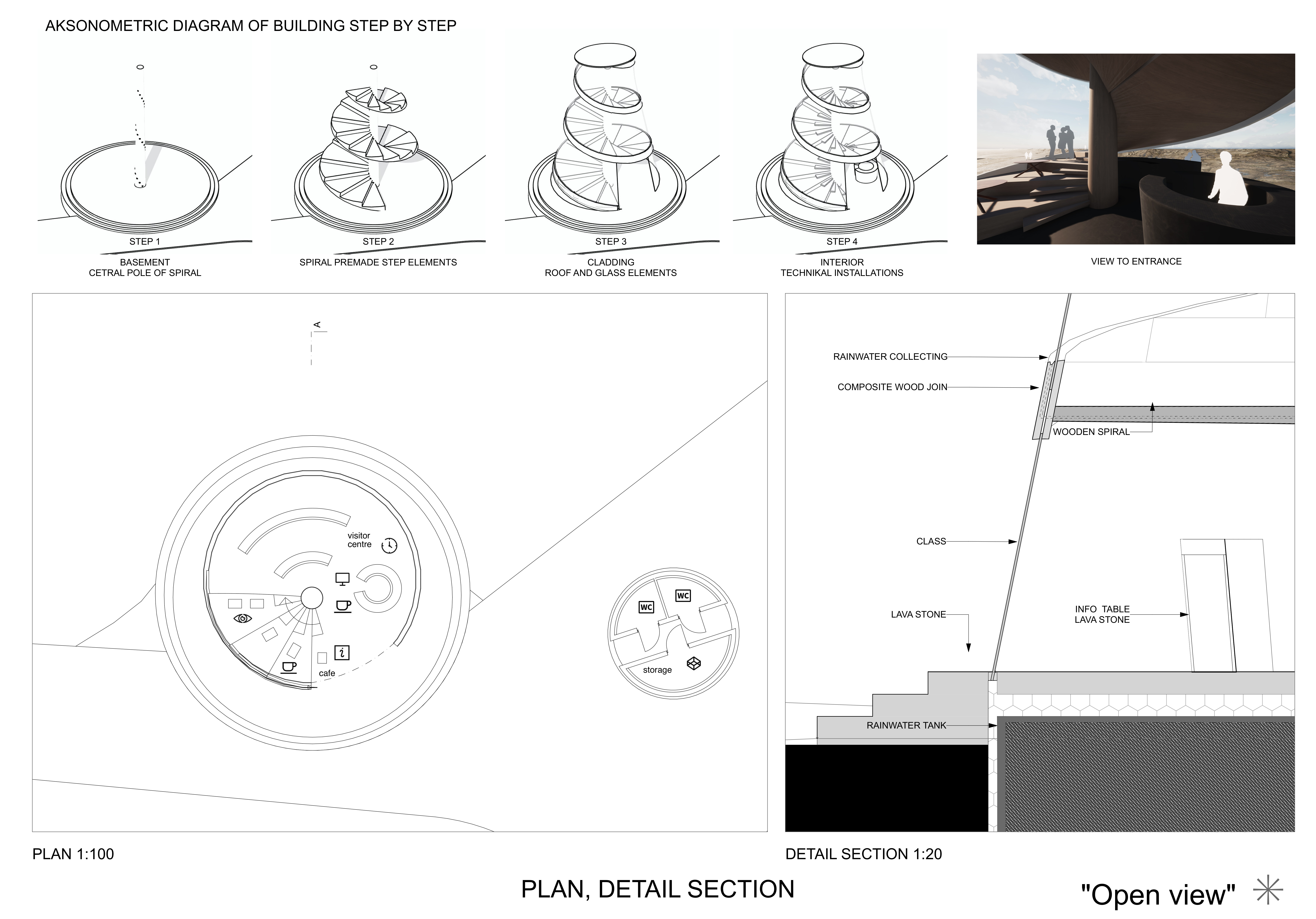 AKSONOMETRIC DIAGRAM OF BUILDING STEP BY STEP

STEP 1
BASEMENT
CETRAL POLE OF SPIRAL

STEP 2
SPIRAL PREMADE STEP ELEMENTS

STEP 3
CLADDING
ROOF AND GLASS ELEMENTS

STEP 4
INTERIOR
TECHNIKAL INSTALLATIONS

VIEW TO ENTRANCE

A

visitor centre

cafe

WC

WC

storage

RAINWATER COLLECTING

COMPOSITE WOOD JOIN

WOODEN SPIRAL

CLASS

LAVA STONE

INFO TABLE
LAVA STONE

RAINWATER TANK

PLAN 1:100

DETAIL SECTION 1:20

PLAN, DETAIL SECTION

"Open view"