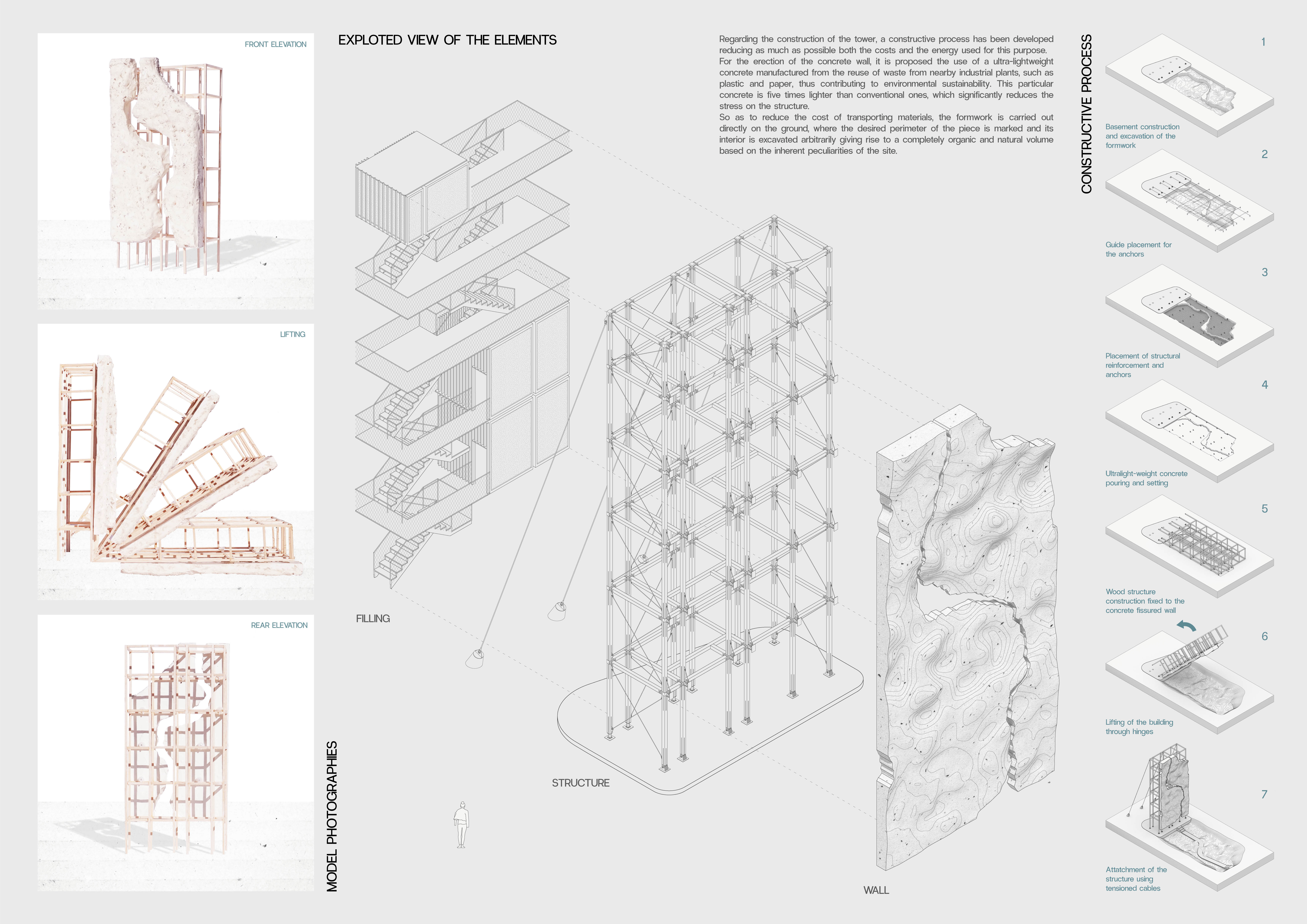 FRONT ELEVATION

LIFTING

REAR ELEVATION

MODEL PHOTOGRAPHIES

EXPLOTED VIEW OF THE ELEMENTS

Regarding the construction of the tower, a constructive process has been developed reducing as much as possible both the costs and the energy used for this purpose.
For the erection of the concrete wall, it is proposed the use of a ultra-lightweight concrete manufactured from the reuse of waste from nearby industrial plants, such as plastic and paper, thus contributing to environmental sustainability. This particular concrete is five times lighter than conventional ones, which significantly reduces the stress on the structure.
So as to reduce the cost of transporting materials, the formwork is carried out directly on the ground, where the desired perimeter of the piece is marked and its interior is excavated arbitrarily giving rise to a completely organic and natural volume based on the inherent peculiarities of the site.

FILLING

STRUCTURE

WALL

CONSTRUCTIVE PROCESS

1
Basement construction and excavation of the formwork

2
Guide placement for the anchors

3
Placement of structural reinforcement and anchors

4
Ultralight-weight concrete pouring and setting

5
Wood structure construction fixed to the concrete fissured wall

6
Lifting of the building through hinges

7
Attatchment of the structure using tensioned cables