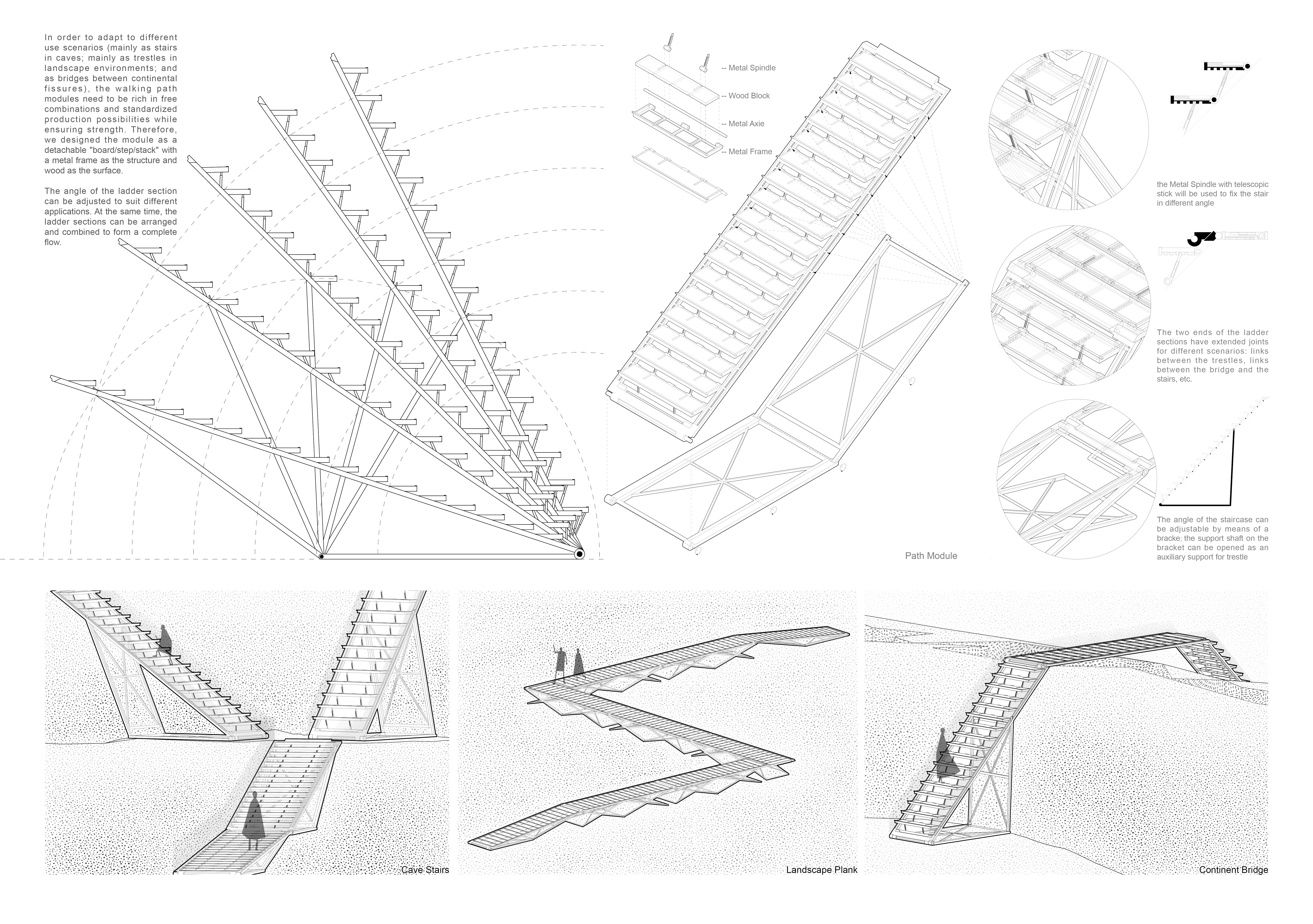 In order to adapt to different use scenarios (mainly as stairs in caves; mainly as trestles in landscape environments; and as bridges between continental fissures), the walking path modules need to be rich in free combinations and standardized production possibilities while ensuring strength. Therefore, we designed the module as a detachable "board/step/stack" with a metal frame as the structure and wood as the surface.

The angle of the ladder section can be adjusted to suit different applications. At the same time, the ladder sections can be arranged and combined to form a complete flow.

-- Metal Spindle

-- Wood Block

-- Metal Axie

-- Metal Frame

Path Module

the Metal Spindle with telescopic stick will be used to fix the stair in different angle

The two ends of the ladder sections have extended joints for different scenarios: links between the trestles, links between the bridge and the stairs, etc.

The angle of the staircase can be adjustable by means of a bracke; the support shaft on the bracket can be opened as an auxiliary support for trestle

Cave Stairs

Landscape Plank

Continent Bridge