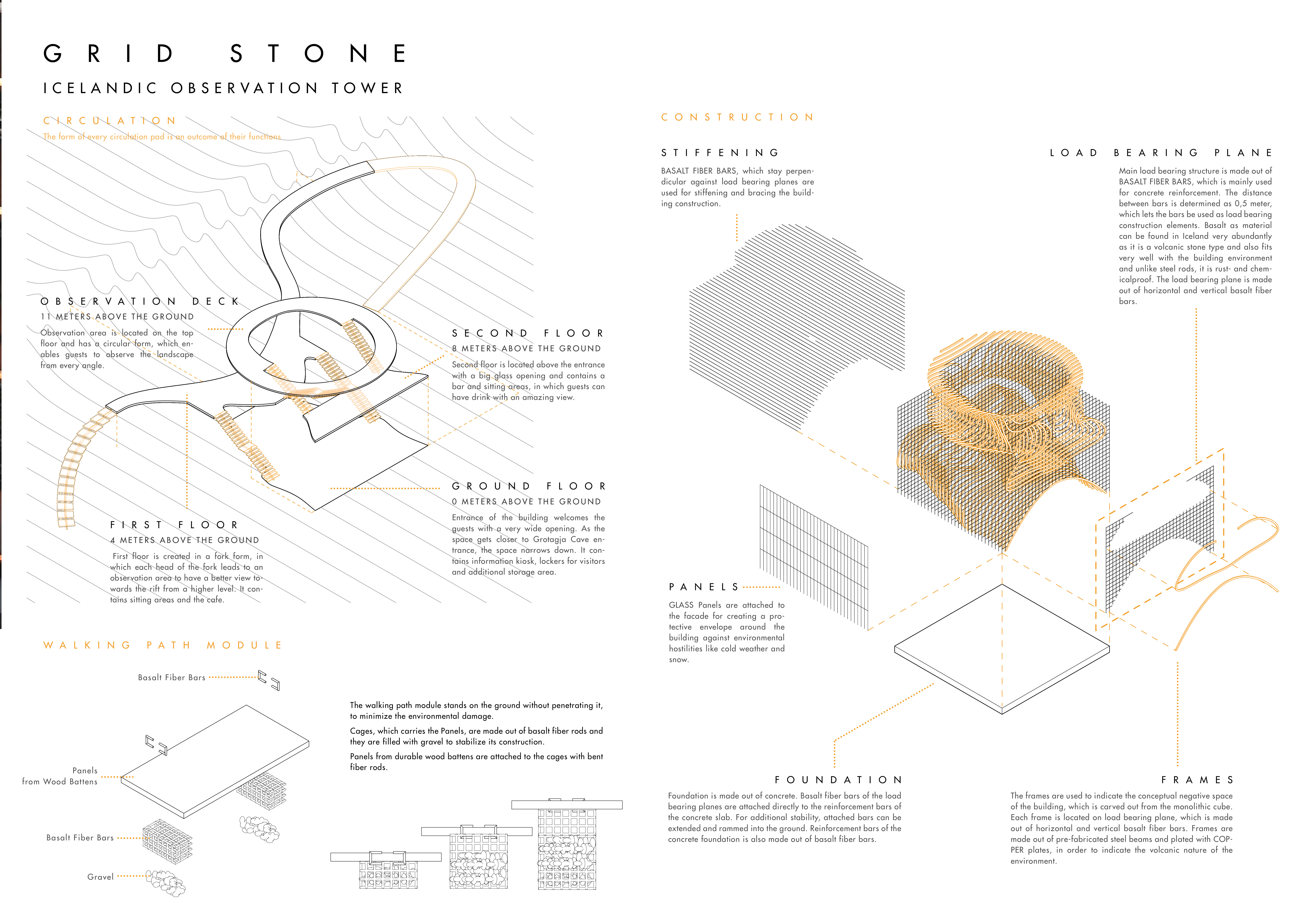 GRID STONE

ICELANDIC OBSERVATION TOWER

CIRCULATION

The form of every circulation pad is an outcome of their functions

OBSERVATION DECK

11 METERS ABOVE THE GROUND

Observation area is located on the top floor and has a circular form, which enables guests to observe the landscape from every angle.

SECOND FLOOR

8 METERS ABOVE THE GROUND

Second floor is located above the entrance with a big glass opening and contains a bar and sitting areas, in which guests can have drink with an amazing view.

GROUND FLOOR

0 METERS ABOVE THE GROUND

Entrance of the building welcomes the guests with a very wide opening. As the space gets closer to Grotagja Cave entrance, the space narrows down. It contains information kiosk, lockers for visitors and additional storage area.

FIRST FLOOR

4 METERS ABOVE THE GROUND

First floor is created in a fork form, in which each head of the fork leads to an observation area to have a better view towards the rift from a higher level. It contains sitting areas and the cafe.

WALKING PATH MODULE

Basalt Fiber Bars

Panels from Wood Battens

Basalt Fiber Bars

Gravel

The walking path module stands on the ground without penetrating it, to minimize the environmental damage.

Cages, which carries the Panels, are made out of basalt fiber rods and they are filled with gravel to stabilize its construction.

Panels from durable wood battens are attached to the cages with bent fiber rods.

CONSTRUCTION

STIFFENING

BASALT FIBER BARS, which stay perpendicular against load bearing planes are used for stiffening and bracing the building construction.

LOAD BEARING PLANE

Main load bearing structure is made out of BASALT FIBER BARS, which is mainly used for concrete reinforcement. The distance between bars is determined as 0,5 meter, which lets the bars be used as load bearing construction elements. Basalt as material can be found in Iceland very abundantly as it is a volcanic stone type and also fits very well with the building environment and unlike steel rods, it is rust- and chemicalproof. The load bearing plane is made out of horizontal and vertical basalt fiber bars.

PANELS

GLASS Panels are attached to the facade for creating a protective envelope around the building against environmental hostilities like cold weather and snow.

FOUNDATION

Foundation is made out of concrete. Basalt fiber bars of the load bearing planes are attached directly to the reinforcement bars of the concrete slab. For additional stability, attached bars can be extended and rammed into the ground. Reinforcement bars of the concrete foundation is also made out of basalt fiber bars.

FRAMES

The frames are used to indicate the conceptual negative space of the building, which is carved out from the monolithic cube. Each frame is located on load bearing plane, which is made out of horizontal and vertical basalt fiber bars. Frames are made out of pre-fabricated steel beams and plated with COPPER plates, in order to indicate the volcanic nature of the environment.