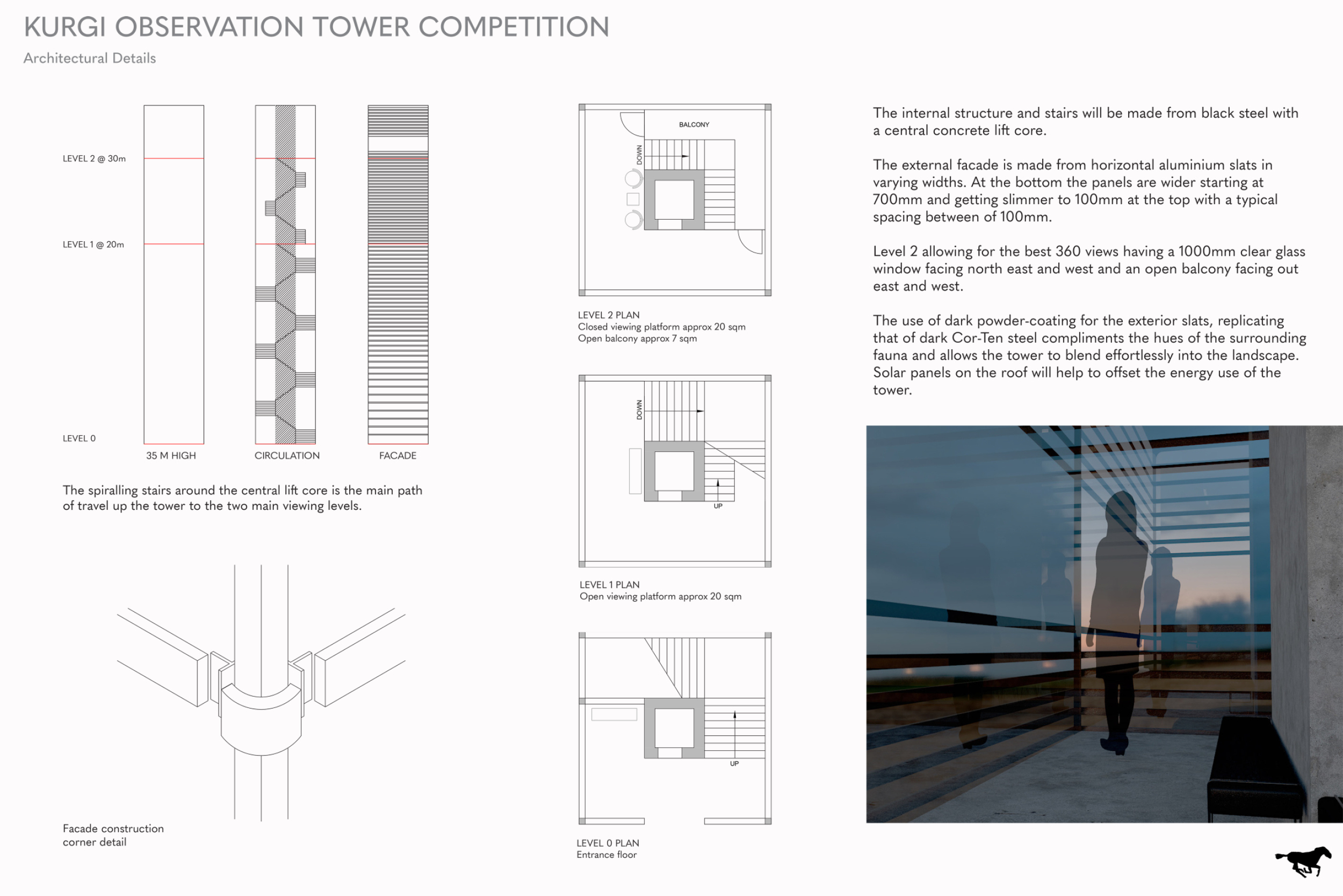 KURGI OBSERVATION TOWER COMPETITION

Architectural Details

LEVEL 2 @ 30m

LEVEL 1 @ 20m

LEVEL 0

35 M HIGH

CIRCULATION

FACADE

The spiralling stairs around the central lift core is the main path of travel up the tower to the two main viewing levels.

Facade construction corner detail

BALCONY

DOWN

LEVEL 2 PLAN
Closed viewing platform approx 20 sqm
Open balcony approx 7 sqm

DOWN

UP

LEVEL 1 PLAN
Open viewing platform approx 20 sqm

UP

LEVEL 0 PLAN
Entrance floor

The internal structure and stairs will be made from black steel with a central concrete lift core.

The external facade is made from horizontal aluminium slats in varying widths. At the bottom the panels are wider starting at 700mm and getting slimmer to 100mm at the top with a typical spacing between of 100mm.

Level 2 allowing for the best 360 views having a 1000mm clear glass window facing north east and west and an open balcony facing out east and west.

The use of dark powder-coating for the exterior slats, replicating that of dark Cor-Ten steel compliments the hues of the surrounding fauna and allows the tower to blend effortlessly into the landscape. Solar panels on the roof will help to offset the energy use of the tower.