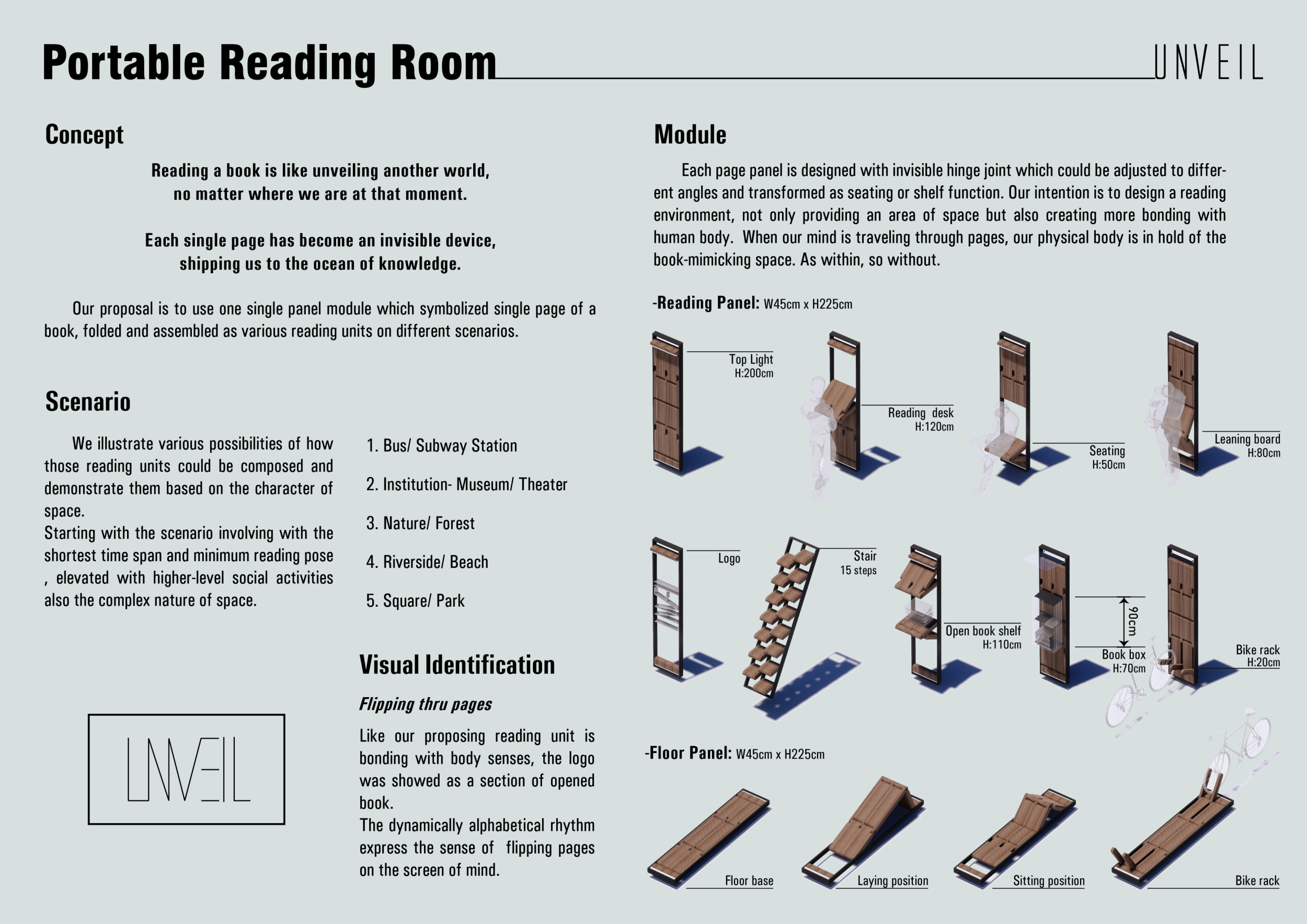 Portable Reading Room

UNVEIL

Concept

Reading a book is like unveiling another world, no matter where we are at that moment.

Each single page has become an invisible device, shipping us to the ocean of knowledge.

Our proposal is to use one single panel module which symbolized single page of a book, folded and assembled as various reading units on different scenarios.

Scenario

We illustrate various possibilities of how those reading units could be composed and demonstrate them based on the character of space.
Starting with the scenario involving with the shortest time span and minimum reading pose , elevated with higher-level social activities also the complex nature of space.

1. Bus/ Subway Station

2. Institution- Museum/ Theater

3. Nature/ Forest

4. Riverside/ Beach

5. Square/ Park

UNVEIL

Visual Identification

Flipping thru pages

Like our proposing reading unit is bonding with body senses, the logo was showed as a section of opened book.
The dynamically alphabetical rhythm express the sense of flipping pages on the screen of mind.

Module

Each page panel is designed with invisible hinge joint which could be adjusted to different angles and transformed as seating or shelf function. Our intention is to design a reading environment, not only providing an area of space but also creating more bonding with human body. When our mind is traveling through pages, our physical body is in hold of the book-mimicking space. As within, so without.

-Reading Panel: W45cm x H225cm

Top Light
H:200cm

Reading desk
H:120cm

Seating
H:50cm

Leaning board
H:80cm

Logo

Stair
15 steps

Open book shelf
H:110cm

90cm

Book box
H:70cm

Bike rack
H:20cm

-Floor Panel: W45cm x H225cm

Floor base

Laying position

Sitting position

Bike rack