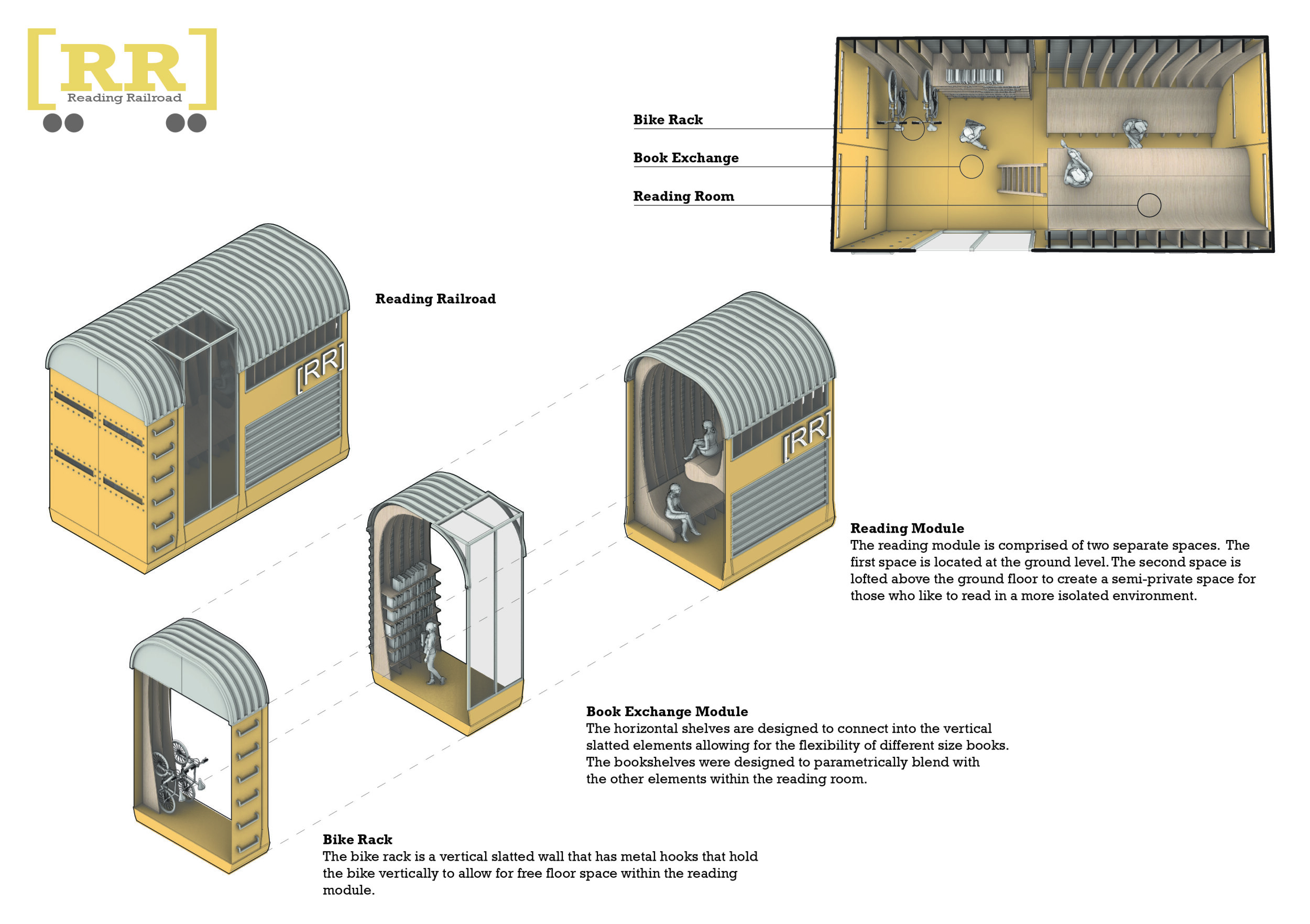 [RR]
Reading Railroad

Bike Rack

Book Exchange

Reading Room

Reading Railroad

[RR]

[RR]

Reading Module
The reading module is comprised of two separate spaces. The first space is located at the ground level. The second space is lofted above the ground floor to create a semi-private space for those who like to read in a more isolated environment.

Book Exchange Module
The horizontal shelves are designed to connect into the vertical slatted elements allowing for the flexibility of different size books. The bookshelves were designed to parametrically blend with the other elements within the reading room.

Bike Rack
The bike rack is a vertical slatted wall that has metal hooks that hold the bike vertically to allow for free floor space within the reading module.