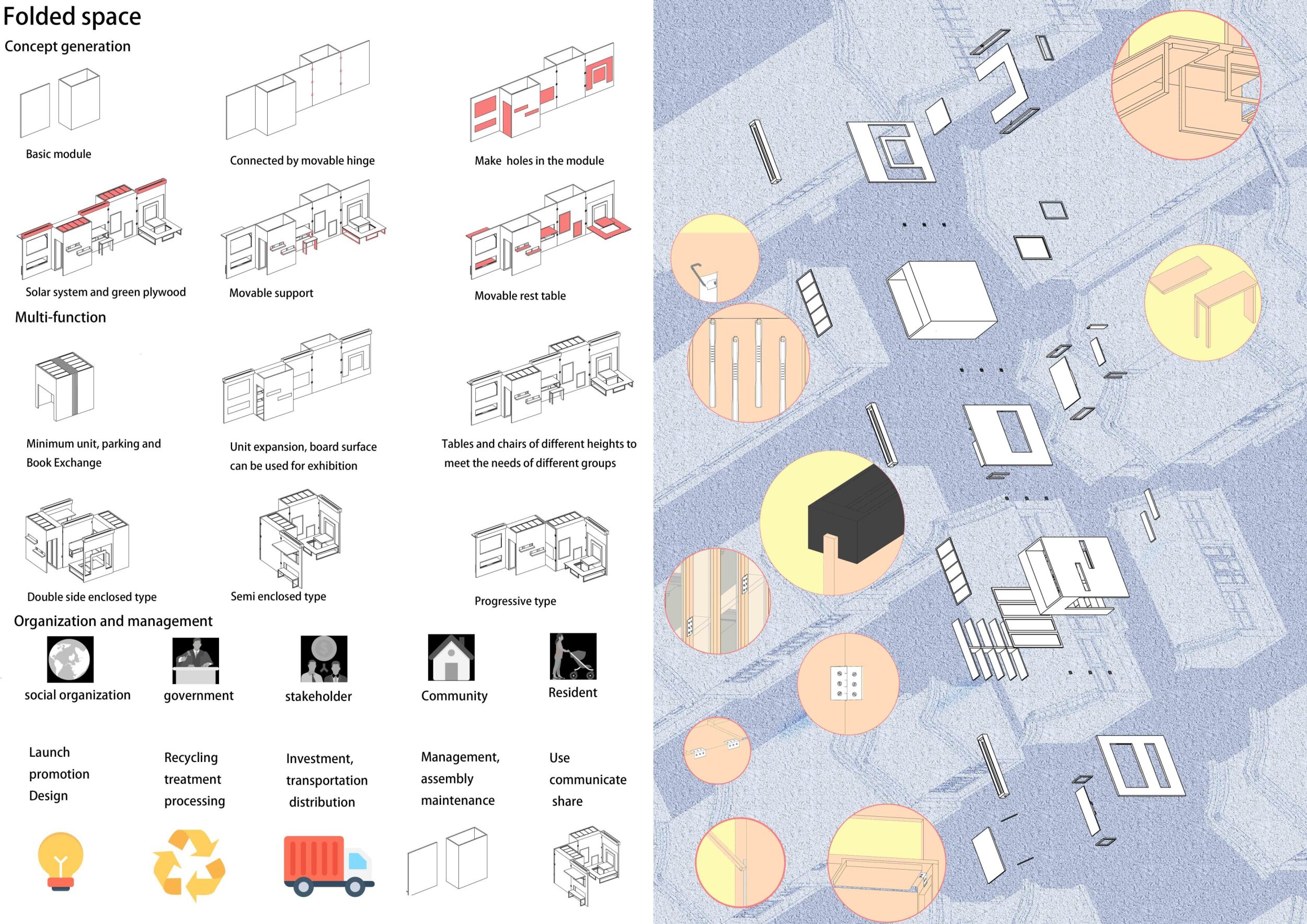 Folded space

Concept generation

Basic module

Connected by movable hinge

Make  holes in the module

Solar system and green plywood

Movable support

Movable rest table

Multi-function

Minimum unit, parking and Book Exchange

Unit expansion, board surface can be used for exhibition

Tables and chairs of different heights to meet the needs of different groups

Double side enclosed type

Semi enclosed type

Progressive type

Organization and management

social organization

government

stakeholder

Community

Resident

Launch
promotion
Design

Recycling
treatment
processing

Investment,
transportation
distribution

Management,
assembly
maintenance

Use
communicate
share