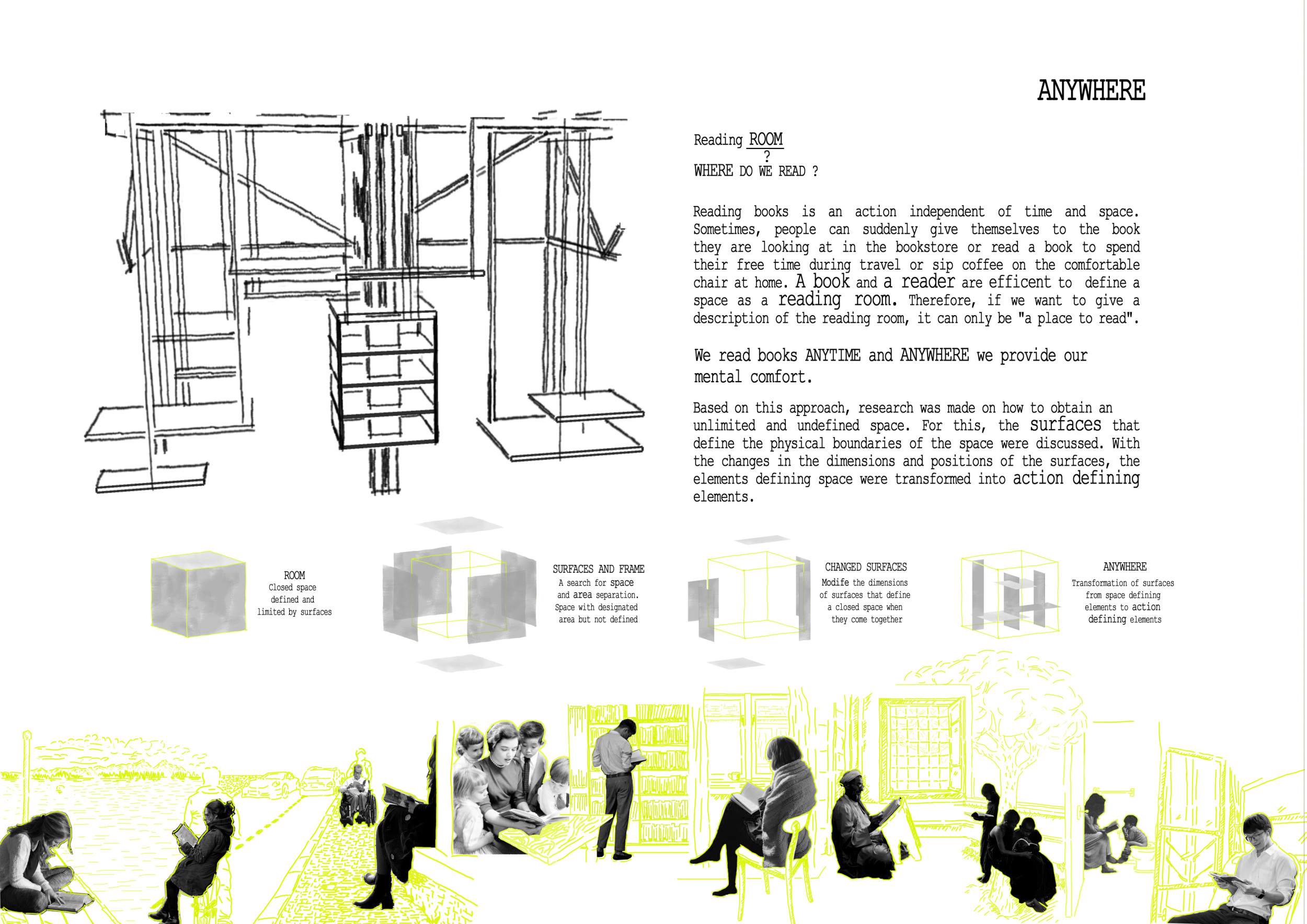 ANYWHERE

Reading ROOM
?
WHERE DO WE READ ?

Reading books is an action independent of time and space. Sometimes, people can suddenly give themselves to the book they are looking at in the bookstore or read a book to spend their free time during travel or sip coffee on the comfortable chair at home. A book and a reader are efficent to define a space as a reading room. Therefore, if we want to give a description of the reading room, it can only be "a place to read".

We read books ANYTIME and ANYWHERE we provide our mental comfort.

Based on this approach, research was made on how to obtain an unlimited and undefined space. For this, the surfaces that define the physical boundaries of the space were discussed. With the changes in the dimensions and positions of the surfaces, the elements defining space were transformed into action defining elements.

ROOM
Closed space defined and limited by surfaces

SURFACES AND FRAME
A search for space and area separation. Space with designated area but not defined

CHANGED SURFACES
Modife the dimensions of surfaces that define a closed space when they come together

ANYWHERE
Transformation of surfaces from space defining elements to action defining elements