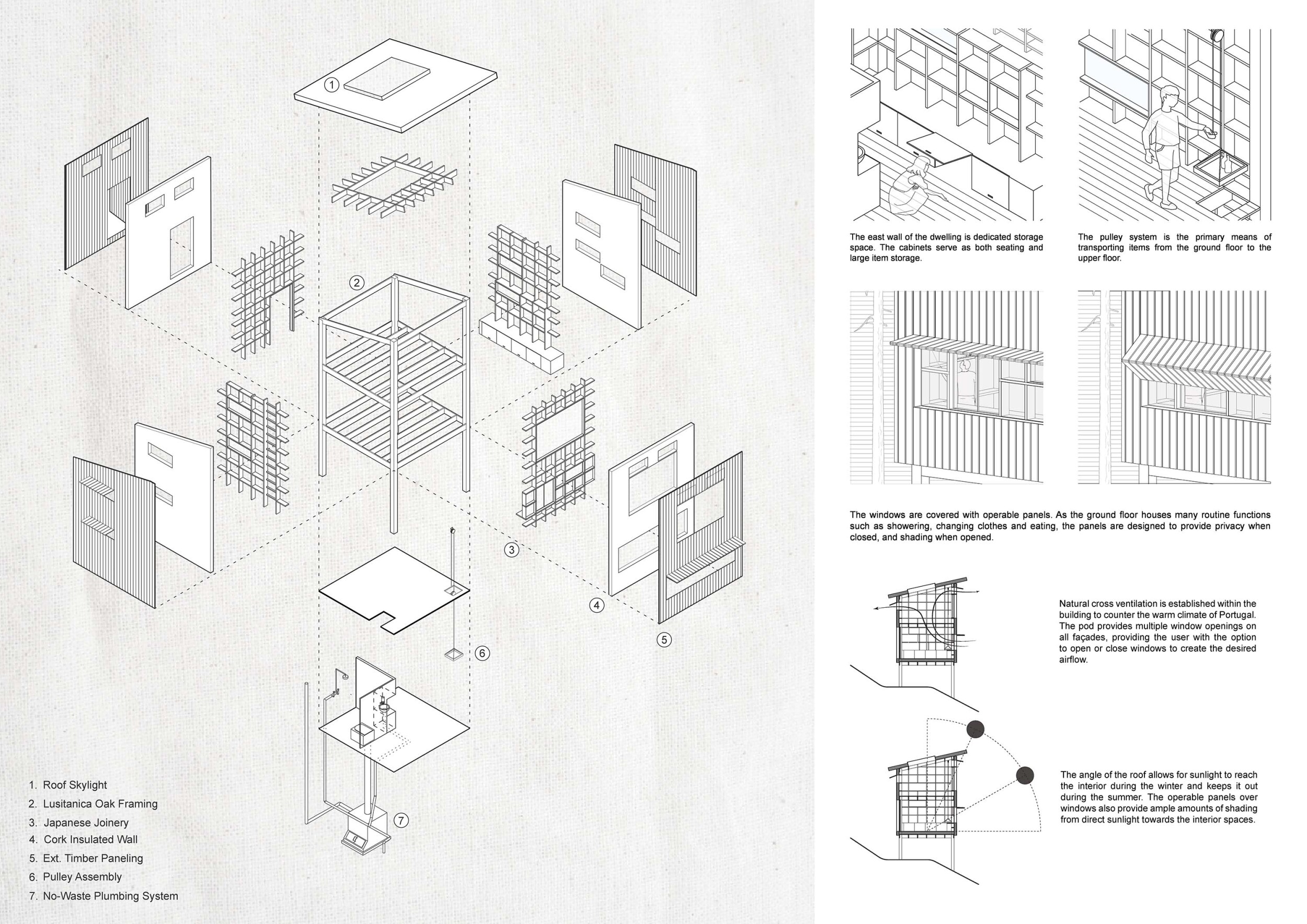 1

2

3

4

5

6

7

1. Roof Skylight
2. Lusitanica Oak Framing
3. Japanese Joinery
4. Cork Insulated Wall
5. Ext. Timber Paneling
6. Pulley Assembly
7. No-Waste Plumbing System

The east wall of the dwelling is dedicated storage space. The cabinets serve as both seating and large item storage.

The pulley system is the primary means of transporting items from the ground floor to the upper floor.

The windows are covered with operable panels. As the ground floor houses many routine functions such as showering, changing clothes and eating, the panels are designed to provide privacy when closed, and shading when opened.

Natural cross ventilation is established within the building to counter the warm climate of Portugal. The pod provides multiple window openings on all façades, providing the user with the option to open or close windows to create the desired airflow.

The angle of the roof allows for sunlight to reach the interior during the winter and keeps it out during the summer. The operable panels over windows also provide ample amounts of shading from direct sunlight towards the interior spaces.