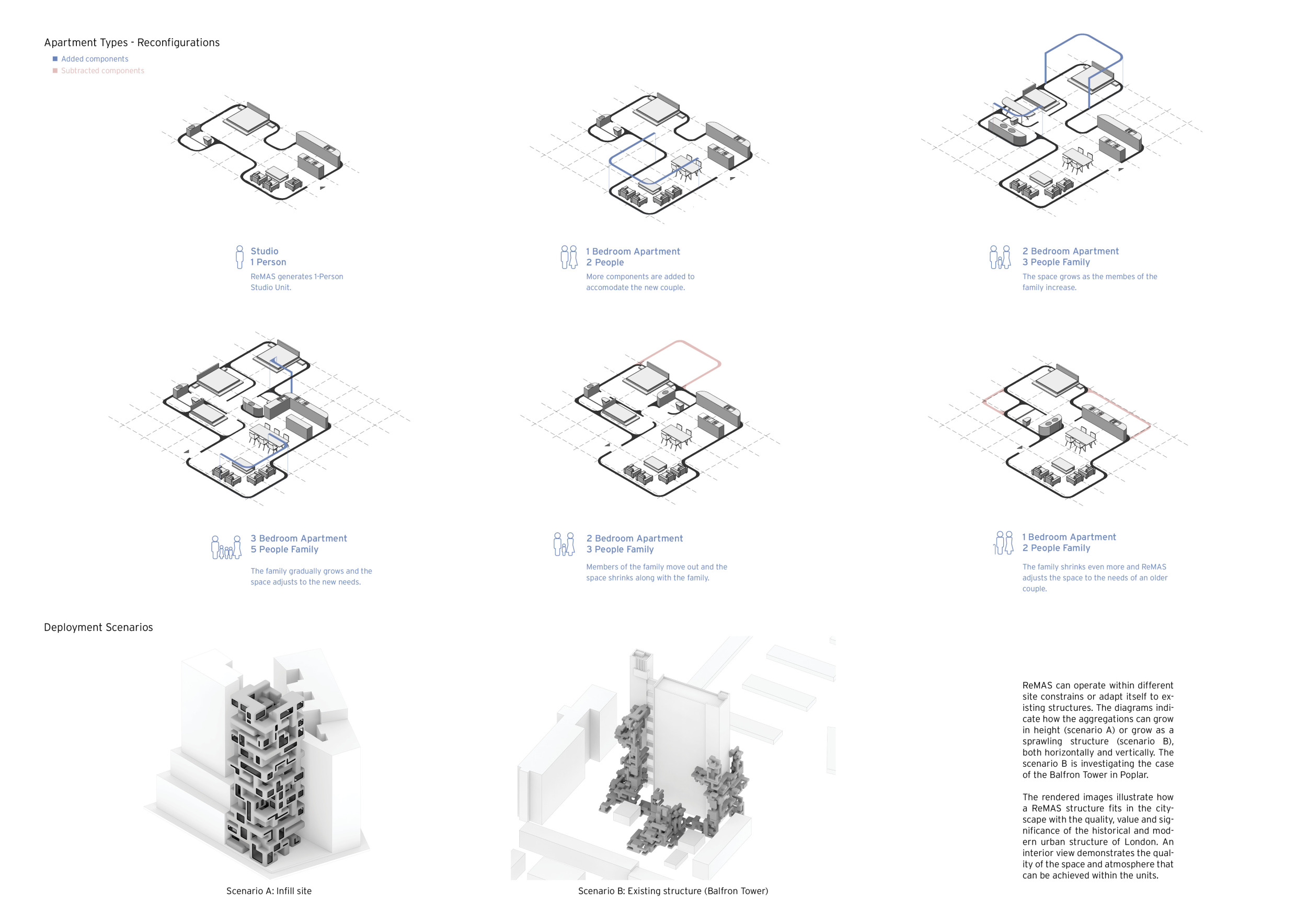 Apartment Types - Reconfigurations

Added components
Subtracted components

Studio
1 Person

ReMAS generates 1-Person Studio Unit.

1 Bedroom Apartment
2 People

More components are added to accomodate the new couple.

2 Bedroom Apartment
3 People Family

The space grows as the membes of the family increase.

3 Bedroom Apartment
5 People Family

The family gradually grows and the space adjusts to the new needs.

2 Bedroom Apartment
3 People Family

Members of the family move out and the space shrinks along with the family.

1 Bedroom Apartment
2 People Family

The family shrinks even more and ReMAS adjusts the space to the needs of an older couple.

Deployment Scenarios

Scenario A: Infill site

Scenario B: Existing structure (Balfron Tower)

ReMAS can operate within different site constrains or adapt itself to existing structures. The diagrams indicate how the aggregations can grow in height (scenario A) or grow as a sprawling structure (scenario B), both horizontally and vertically. The scenario B is investigating the case of the Balfron Tower in Poplar.

The rendered images illustrate how a ReMAS structure fits in the cityscape with the quality, value and significance of the historical and modern urban structure of London. An interior view demonstrates the quality of the space and atmosphere that can be achieved within the units.