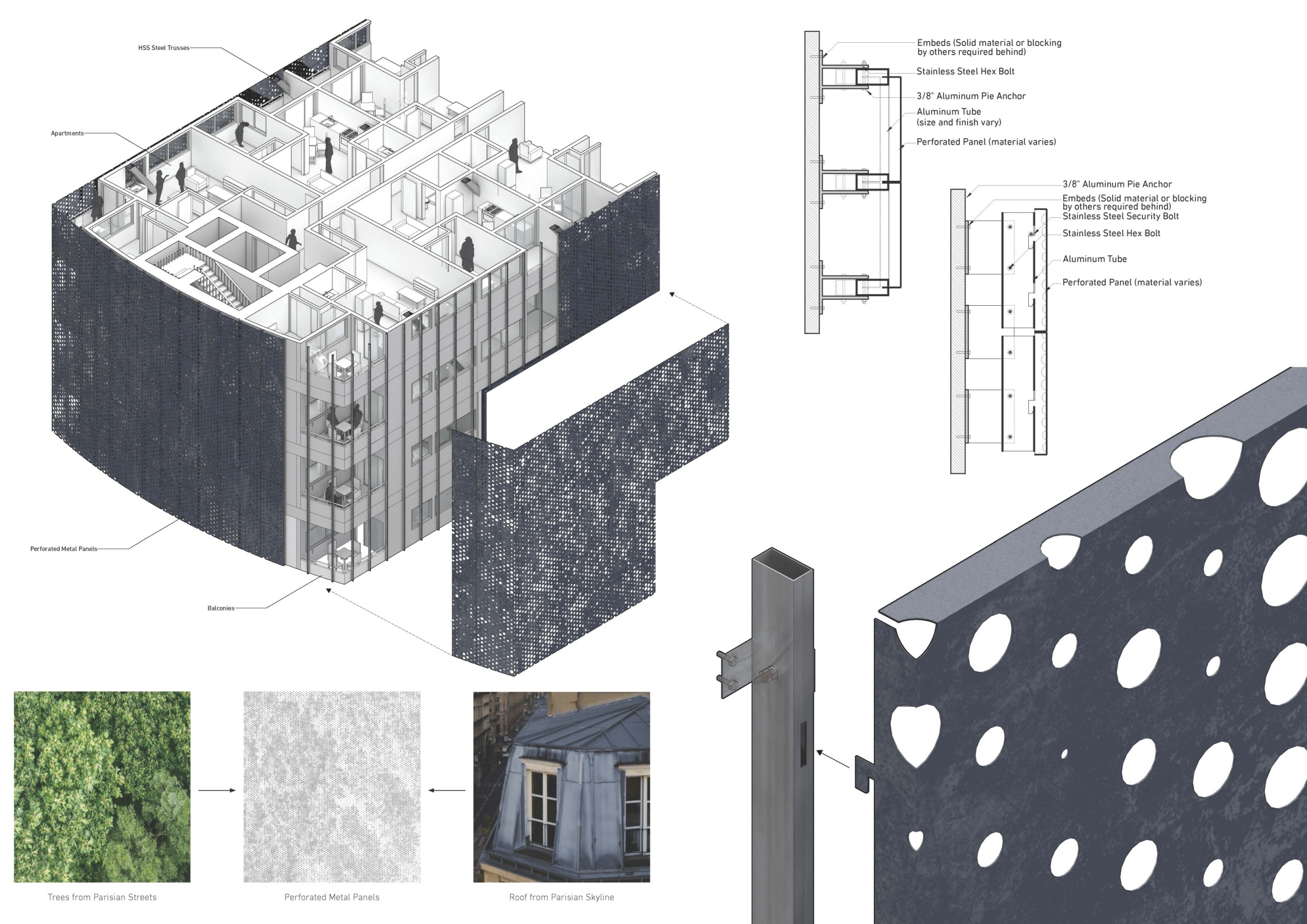 HSS Steel Trusses

Apartments

Perforated Metal Panels

Balconies

Embeds (Solid material or blocking by others required behind)

Stainless Steel Hex Bolt

3/8" Aluminum Pie Anchor

Aluminum Tube (size and finish vary)

Perforated Panel (material varies)

3/8" Aluminum Pie Anchor

Embeds (Solid material or blocking by others required behind)

Stainless Steel Security Bolt

Stainless Steel Hex Bolt

Aluminum Tube

Perforated Panel (material varies)

Trees from Parisian Streets

Perforated Metal Panels

Roof from Parisian Skyline