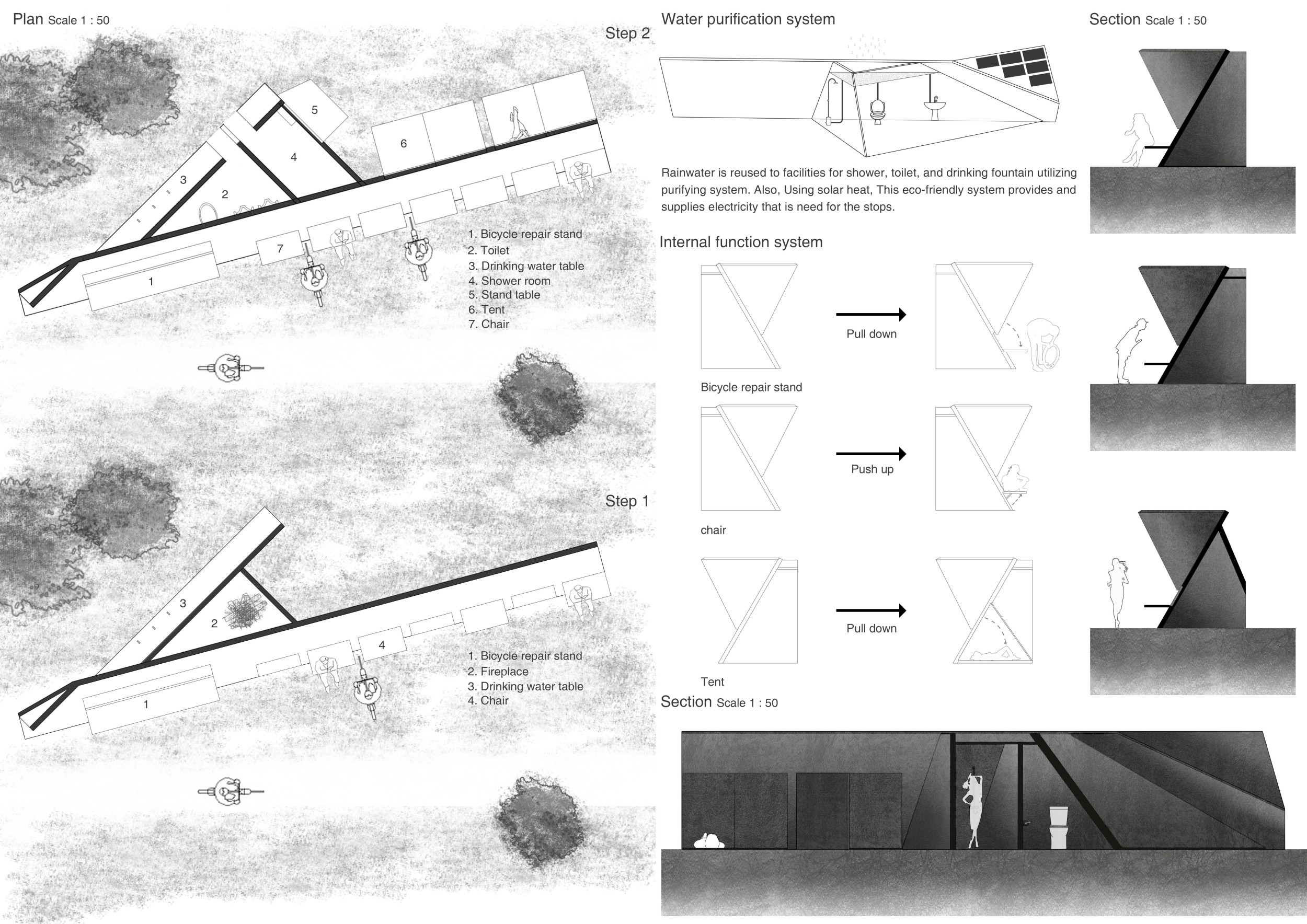 Plan Scale 1 : 50

Step 2

5
6
4
3
2
7
1

1. Bicycle repair stand
2. Toilet
3. Drinking water table
4. Shower room
5. Stand table
6. Tent
7. Chair

Step 1

3
2
4
1

1. Bicycle repair stand
2. Fireplace
3. Drinking water table
4. Chair

Water purification system

Rainwater is reused to facilities for shower, toilet, and drinking fountain utilizing purifying system. Also, Using solar heat, This eco-friendly system provides and supplies electricity that is need for the stops.

Internal function system

Pull down

Bicycle repair stand

Push up

chair

Pull down

Tent

Section Scale 1 : 50

Section Scale 1 : 50