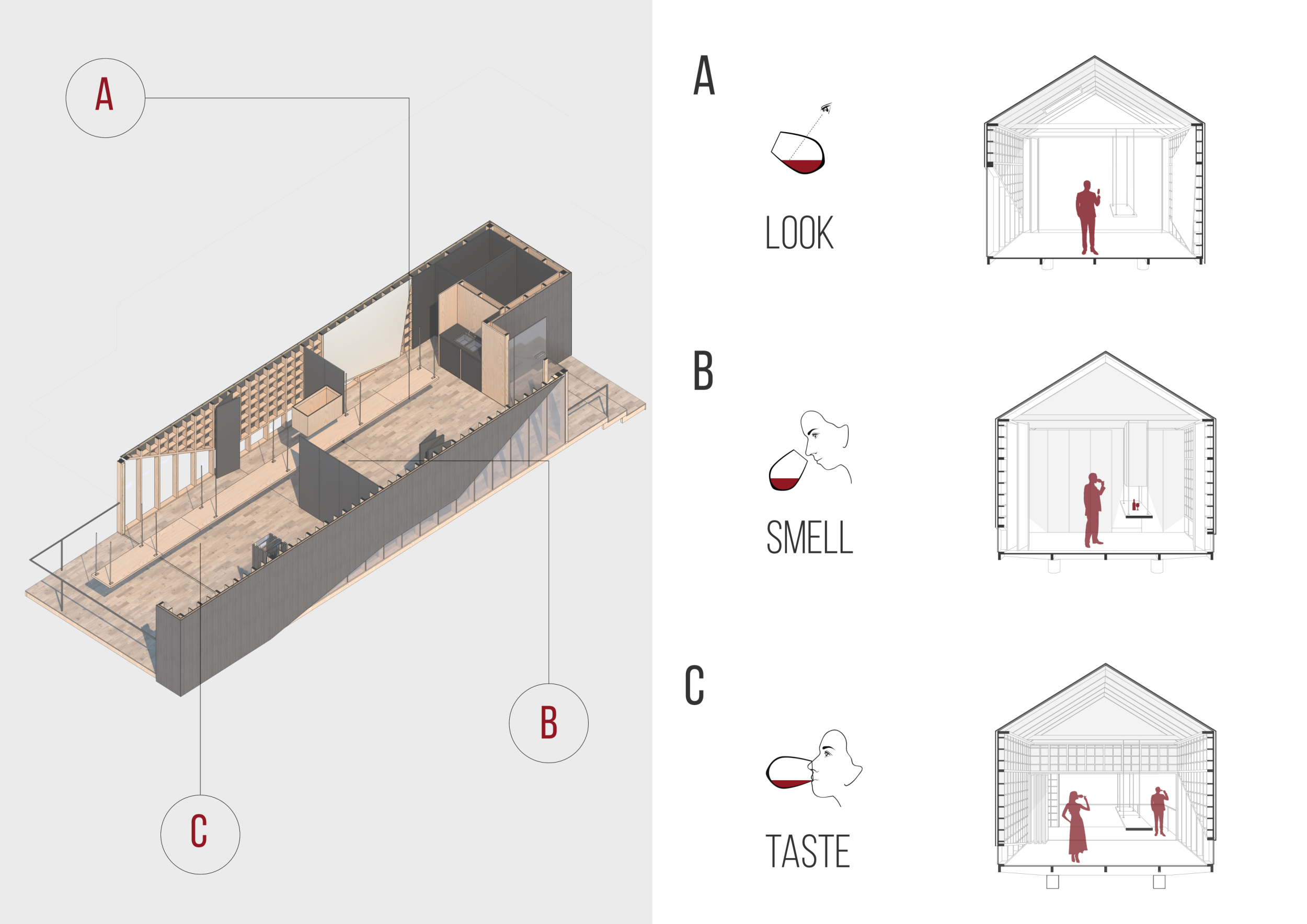 A

B

C

A

LOOK

B

SMELL

C

TASTE