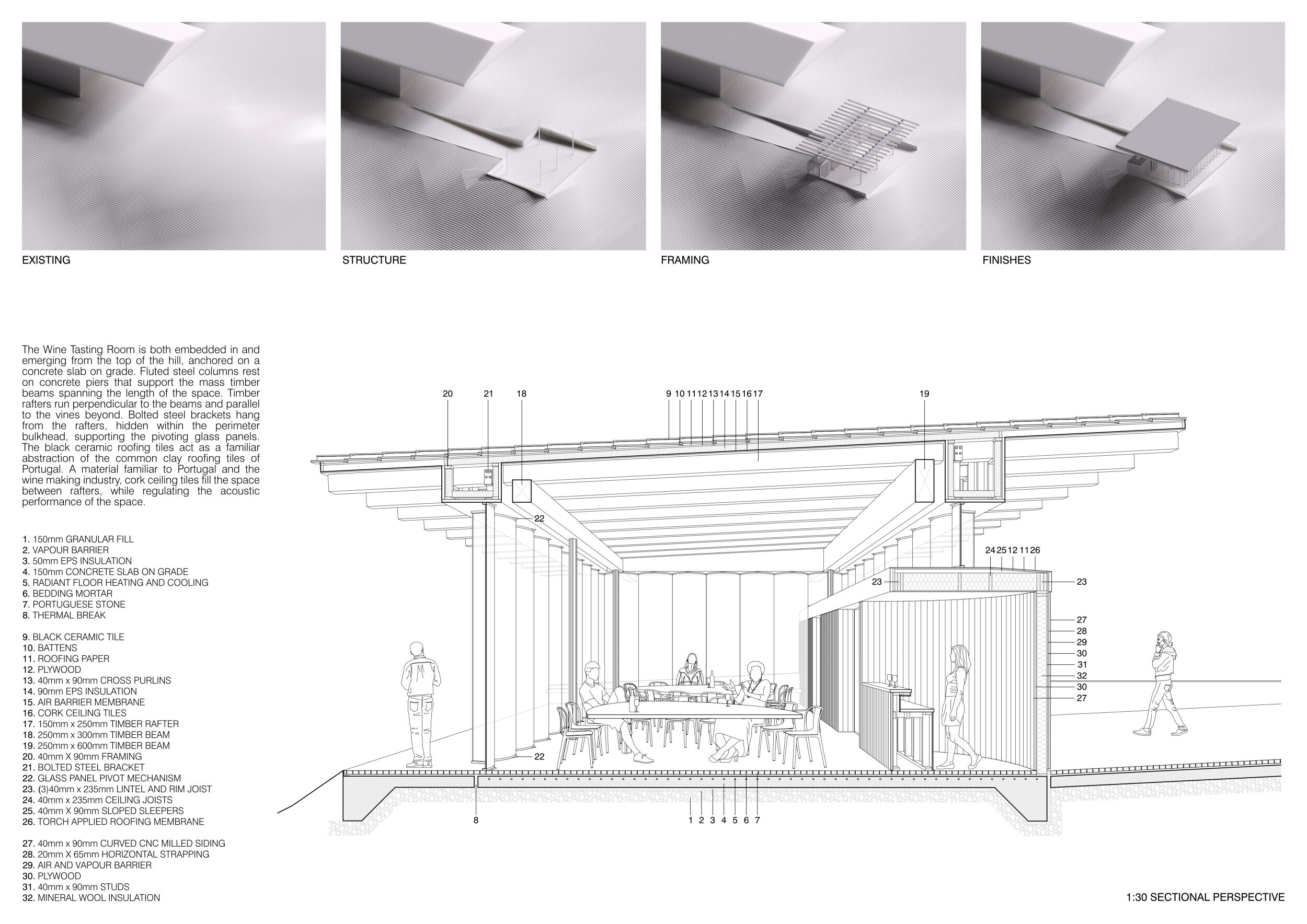 EXISTING

STRUCTURE

FRAMING

FINISHES

The Wine Tasting Room is both embedded in and emerging from the top of the hill, anchored on a concrete slab on grade. Fluted steel columns rest on concrete piers that support the mass timber beams spanning the length of the space. Timber rafters run perpendicular to the beams and parallel to the vines beyond. Bolted steel brackets hang from the rafters, hidden within the perimeter bulkhead, supporting the pivoting glass panels. The black ceramic roofing tiles act as a familiar abstraction of the common clay roofing tiles of Portugal. A material familiar to Portugal and the wine making industry, cork ceiling tiles fill the space between rafters, while regulating the acoustic performance of the space.

1. 150mm GRANULAR FILL
2. VAPOUR BARRIER
3. 50mm EPS INSULATION
4. 150mm CONCRETE SLAB ON GRADE
5. RADIANT FLOOR HEATING AND COOLING
6. BEDDING MORTAR
7. PORTUGUESE STONE
8. THERMAL BREAK

9. BLACK CERAMIC TILE
10. BATTENS
11. ROOFING PAPER
12. PLYWOOD
13. 40mm x 90mm CROSS PURLINS
14. 90mm EPS INSULATION
15. AIR BARRIER MEMBRANE
16. CORK CEILING TILES
17. 150mm x 250mm TIMBER RAFTER
18. 250mm x 300mm TIMBER BEAM
19. 250mm x 600mm TIMBER BEAM
20. 40mm X 90mm FRAMING
21. BOLTED STEEL BRACKET
22. GLASS PANEL PIVOT MECHANISM
23. (3)40mm x 235mm LINTEL AND RIM JOIST
24. 40mm x 235mm CEILING JOISTS
25. 40mm X 90mm SLOPED SLEEPERS
26. TORCH APPLIED ROOFING MEMBRANE

27. 40mm x 90mm CURVED CNC MILLED SIDING
28. 20mm X 65mm HORIZONTAL STRAPPING
29. AIR AND VAPOUR BARRIER
30. PLYWOOD
31. 40mm x 90mm STUDS
32. MINERAL WOOL INSULATION

20 21 18 9 10 11 12 13 14 15 16 17 19

22

24 25 12 11 26

23 23

27 28 29 30 31 32 30 27

22

8 1 2 3 4 5 6 7

1:30 SECTIONAL PERSPECTIVE