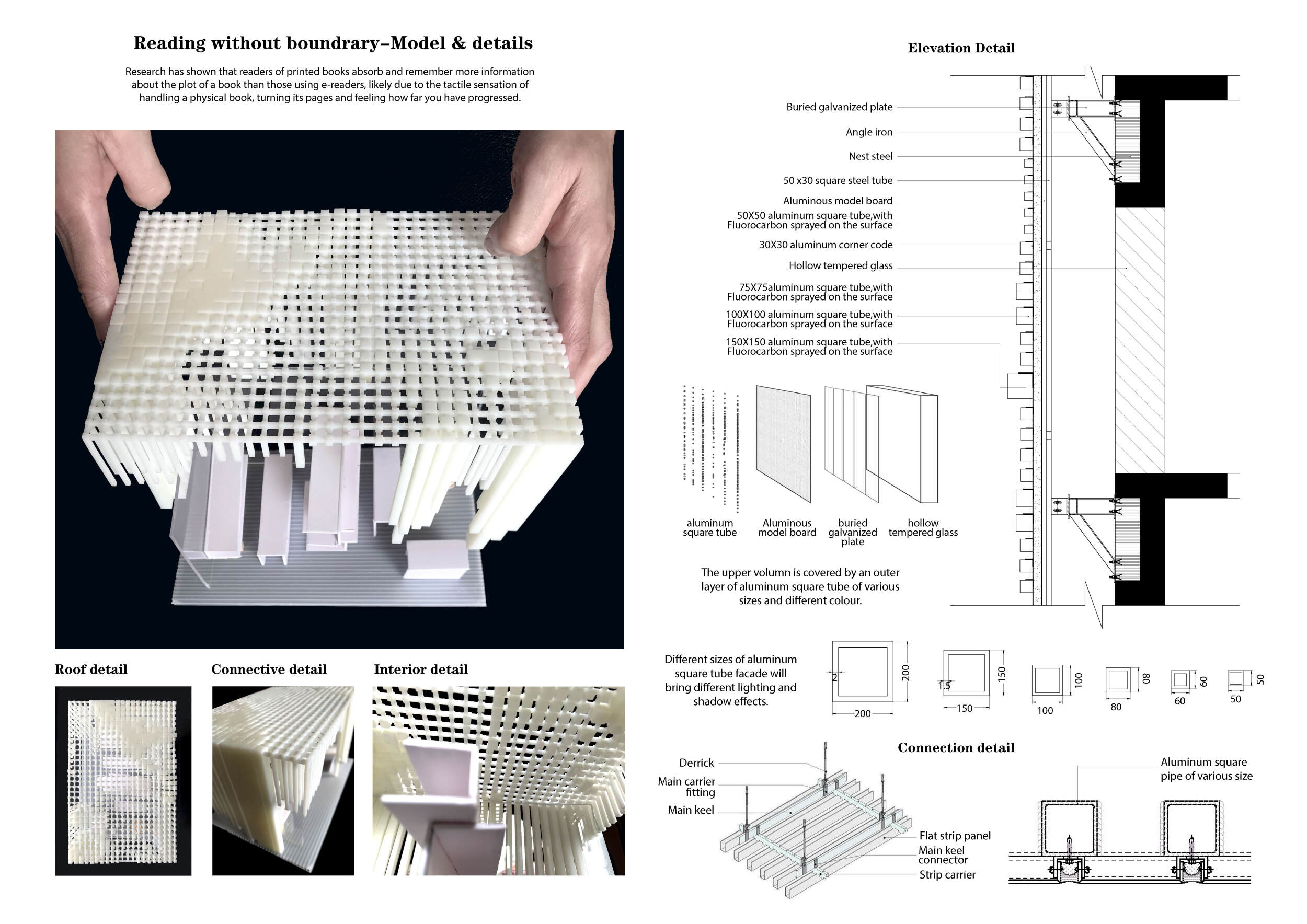 Reading without boundrary–Model & details

Research has shown that readers of printed books absorb and remember more information about the plot of a book than those using e-readers, likely due to the tactile sensation of handling a physical book, turning its pages and feeling how far you have progressed.

Roof detail

Connective detail

Interior detail

Elevation Detail

Buried galvanized plate
Angle iron
Nest steel
50 x30 square steel tube
Aluminous model board
50X50 aluminum square tube,with Fluorocarbon sprayed on the surface
30X30 aluminum corner code
Hollow tempered glass
75X75aluminum square tube,with Fluorocarbon sprayed on the surface
100X100 aluminum square tube,with Fluorocarbon sprayed on the surface
150X150 aluminum square tube,with Fluorocarbon sprayed on the surface

aluminum square tube
Aluminous model board
buried galvanized plate
hollow tempered glass

The upper volumn is covered by an outer layer of aluminum square tube of various sizes and different colour.

Different sizes of aluminum square tube facade will bring different lighting and shadow effects.

2
200
200
1.5
150
150
100
100
80
80
60
60
50
50

Connection detail

Derrick
Main carrier fitting
Main keel
Flat strip panel
Main keel connector
Strip carrier

Aluminum square pipe of various size